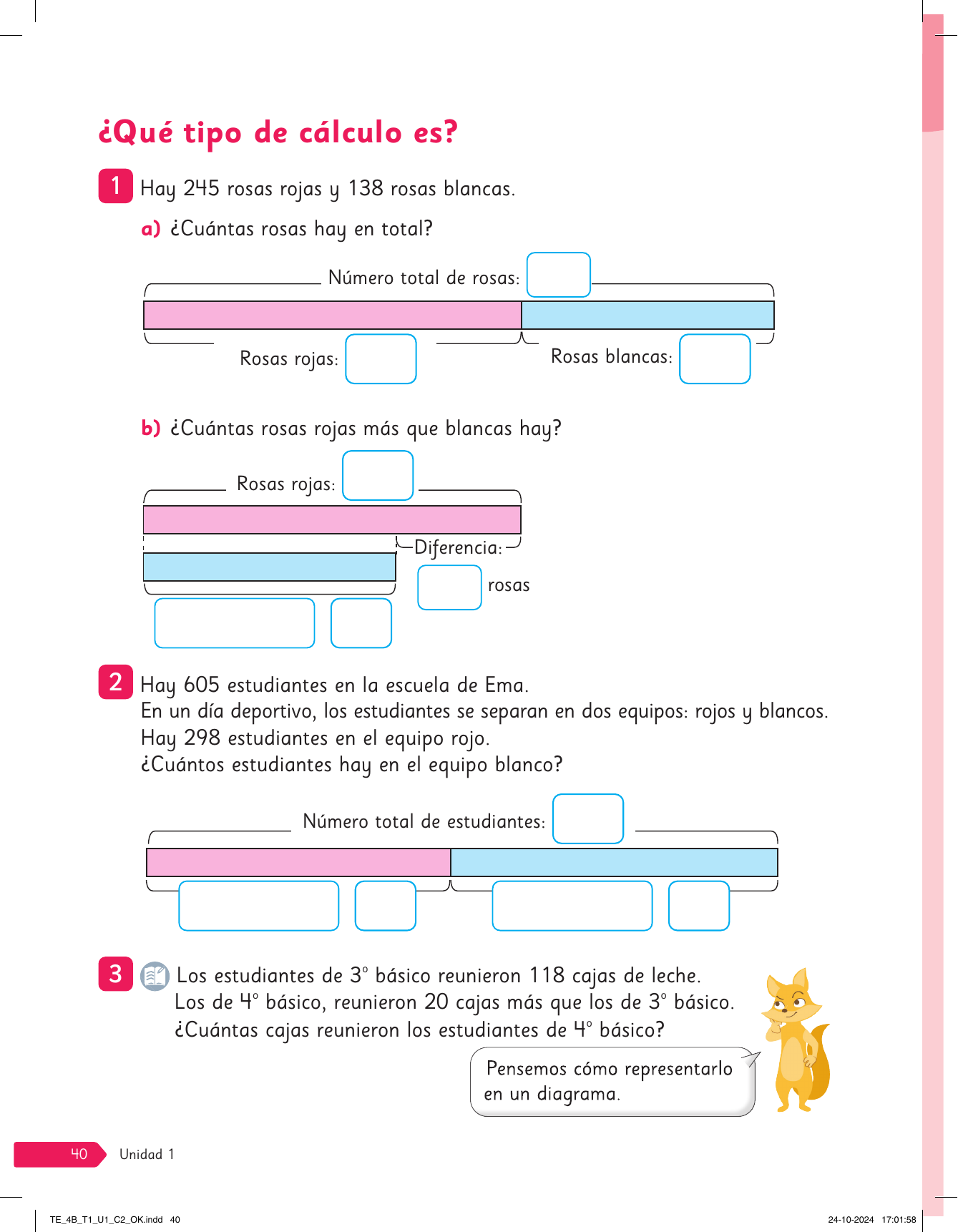 ¿Qué tipo de cálculo es?

1 Hay 245 rosas rojas y 138 rosas blancas.

a) ¿Cuántas rosas hay en total?

Número total de rosas:

Rosas rojas:

Rosas blancas:

b) ¿Cuántas rosas rojas más que blancas hay?

Rosas rojas:

Diferencia:

rosas

2 Hay 605 estudiantes en la escuela de Ema.
En un día deportivo, los estudiantes se separan en dos equipos: rojos y blancos.
Hay 298 estudiantes en el equipo rojo.
¿Cuántos estudiantes hay en el equipo blanco?

Número total de estudiantes:

3 Los estudiantes de 3° básico reunieron 118 cajas de leche.
Los de 4° básico, reunieron 20 cajas más que los de 3° básico.
¿Cuántas cajas reunieron los estudiantes de 4° básico?

Pensemos cómo representarlo en un diagrama.

40 Unidad 1

TE_4B_T1_U1_C2_OK.indd 40

24-10-2024 17:01:58