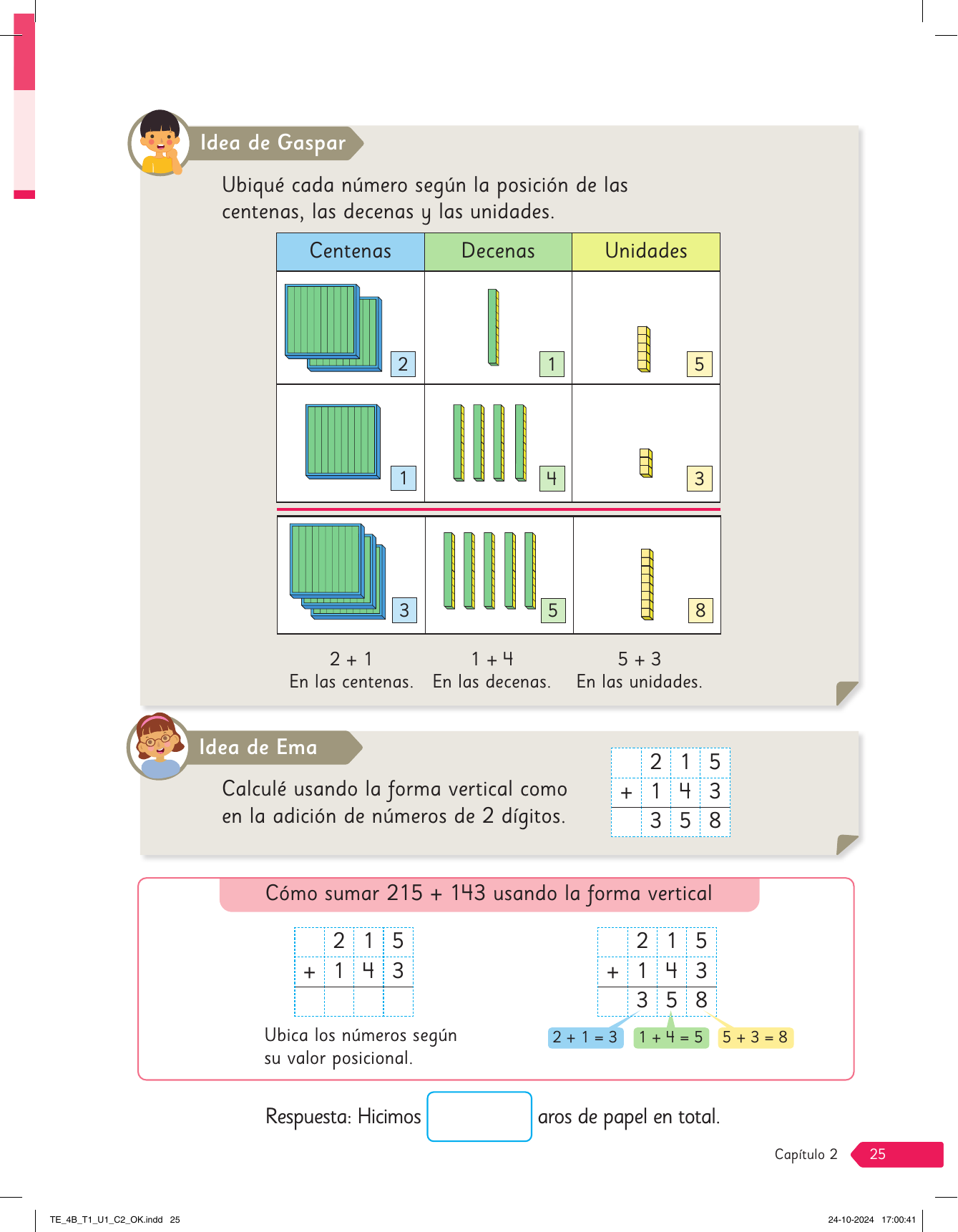 Idea de Gaspar

Ubiqué cada número según la posición de las centenas, las decenas y las unidades.

| Centenas | Decenas | Unidades |
|---|---|---|
| 2 | 1 | 5 |
| 1 | 4 | 3 |
| 3 | 5 | 8 |

2 + 1
En las centenas.

1 + 4
En las decenas.

5 + 3
En las unidades.

Idea de Ema

Calculé usando la forma vertical como en la adición de números de 2 dígitos.

| | 2 | 1 | 5 |
|---|---|---|---|
| + | 1 | 4 | 3 |
| | 3 | 5 | 8 |

Cómo sumar 215 + 143 usando la forma vertical

| | 2 | 1 | 5 |
|---|---|---|---|
| + | 1 | 4 | 3 |
| | | | |

Ubica los números según su valor posicional.

| | 2 | 1 | 5 |
|---|---|---|---|
| + | 1 | 4 | 3 |
| | 3 | 5 | 8 |

2 + 1 = 3
1 + 4 = 5
5 + 3 = 8

Respuesta: Hicimos aros de papel en total.

Capítulo 2 25

TE_4B_T1_U1_C2_OK.indd 25
24-10-2024 17:00:41