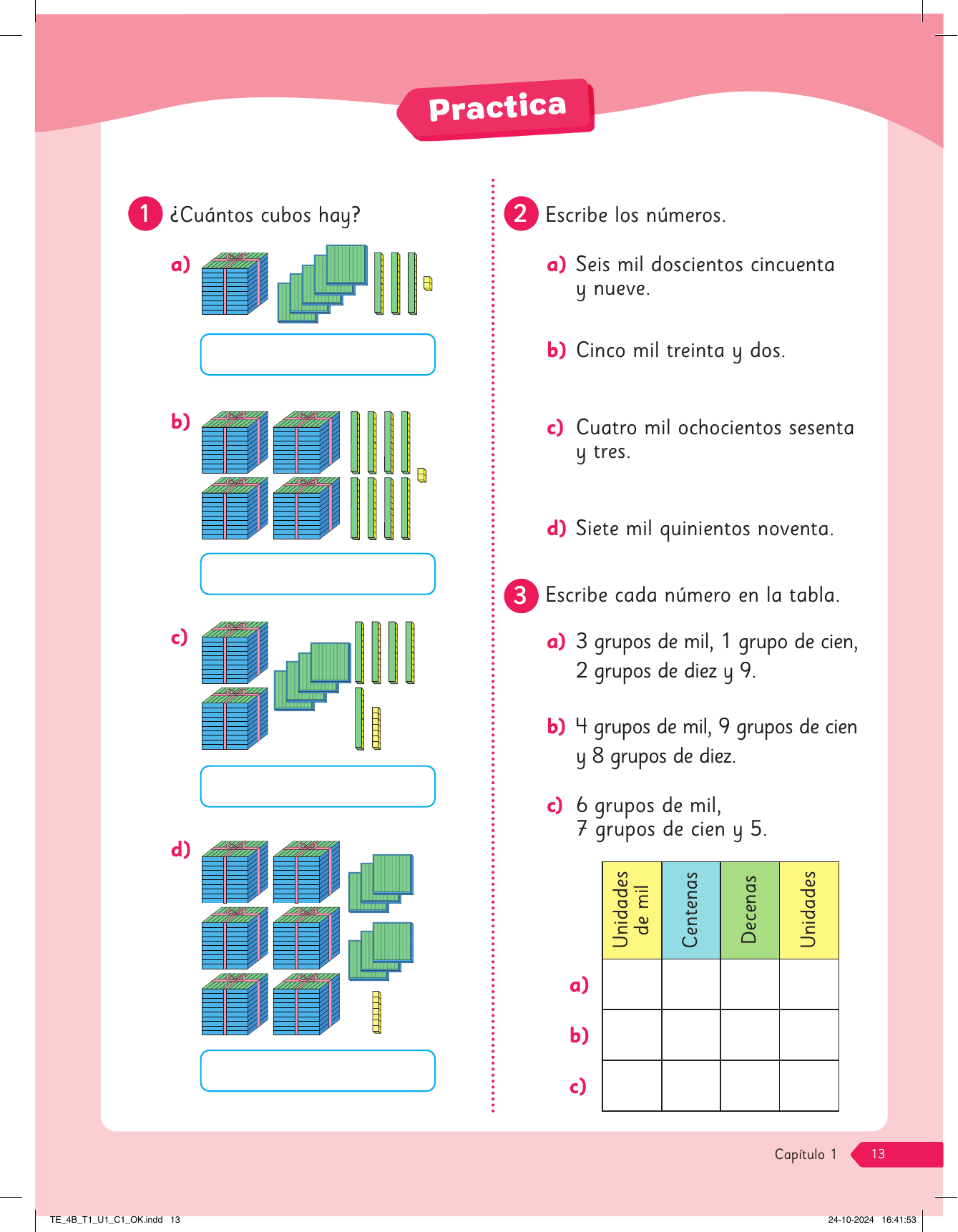 Practica

1 ¿Cuántos cubos hay?

a)

b)

c)

d)

2 Escribe los números.

a) Seis mil doscientos cincuenta y nueve.

b) Cinco mil treinta y dos.

c) Cuatro mil ochocientos sesenta y tres.

d) Siete mil quinientos noventa.

3 Escribe cada número en la tabla.

a) 3 grupos de mil, 1 grupo de cien, 2 grupos de diez y 9.

b) 4 grupos de mil, 9 grupos de cien y 8 grupos de diez.

c) 6 grupos de mil, 7 grupos de cien y 5.

| | Unidades de mil | Centenas | Decenas | Unidades |
|---|---|---|---|---|
| a) | | | | |
| b) | | | | |
| c) | | | | |

Capítulo 1 13

TE_4B_T1_U1_C1_OK.indd 13

24-10-2024 16:41:53