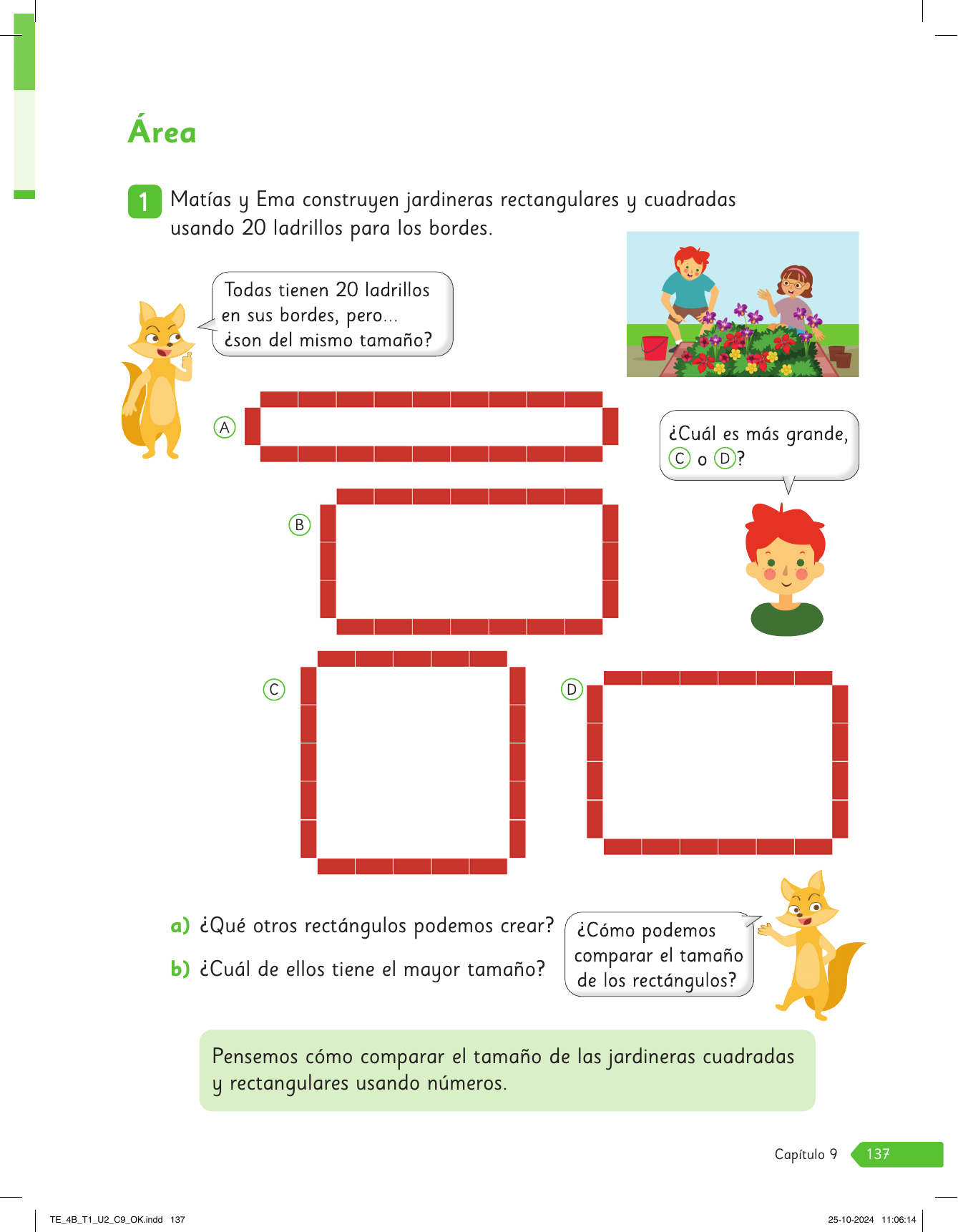 Área

1 Matías y Ema construyen jardineras rectangulares y cuadradas usando 20 ladrillos para los bordes.

Todas tienen 20 ladrillos en sus bordes, pero... ¿son del mismo tamaño?

A

¿Cuál es más grande, C o D?

B

C

D

a) ¿Qué otros rectángulos podemos crear?

b) ¿Cuál de ellos tiene el mayor tamaño?

¿Cómo podemos comparar el tamaño de los rectángulos?

Pensemos cómo comparar el tamaño de las jardineras cuadradas y rectangulares usando números.

Capítulo 9 137

TE_4B_T1_U2_C9_OK.indd 137

25-10-2024 11:06:14