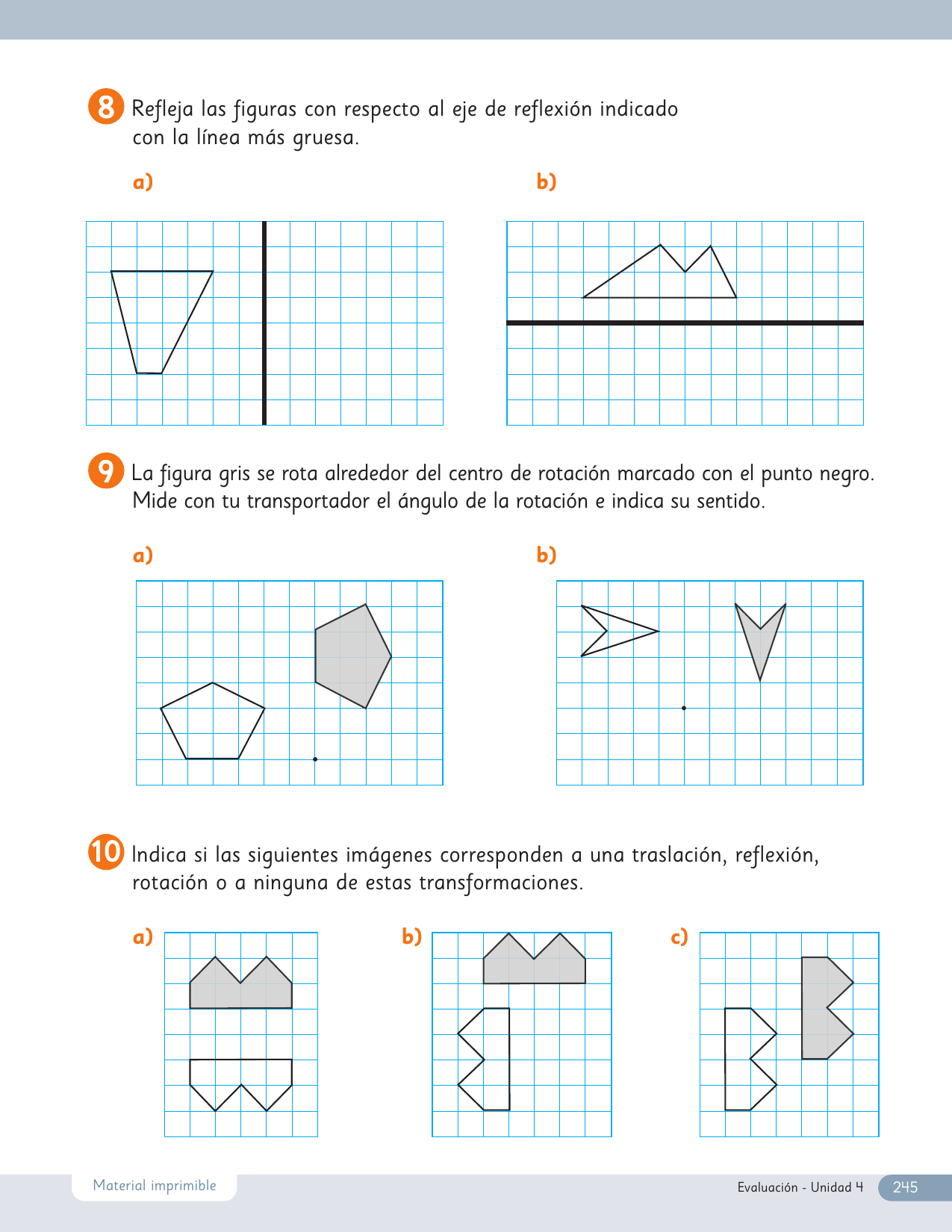 8 Refleja las figuras con respecto al eje de reflexión indicado con la línea más gruesa.

a)

b)

9 La figura gris se rota alrededor del centro de rotación marcado con el punto negro. Mide con tu transportador el ángulo de la rotación e indica su sentido.

a)

b)

10 Indica si las siguientes imágenes corresponden a una traslación, reflexión, rotación o a ninguna de estas transformaciones.

a)

b)

c)

Material imprimible

Evaluación - Unidad 4 245