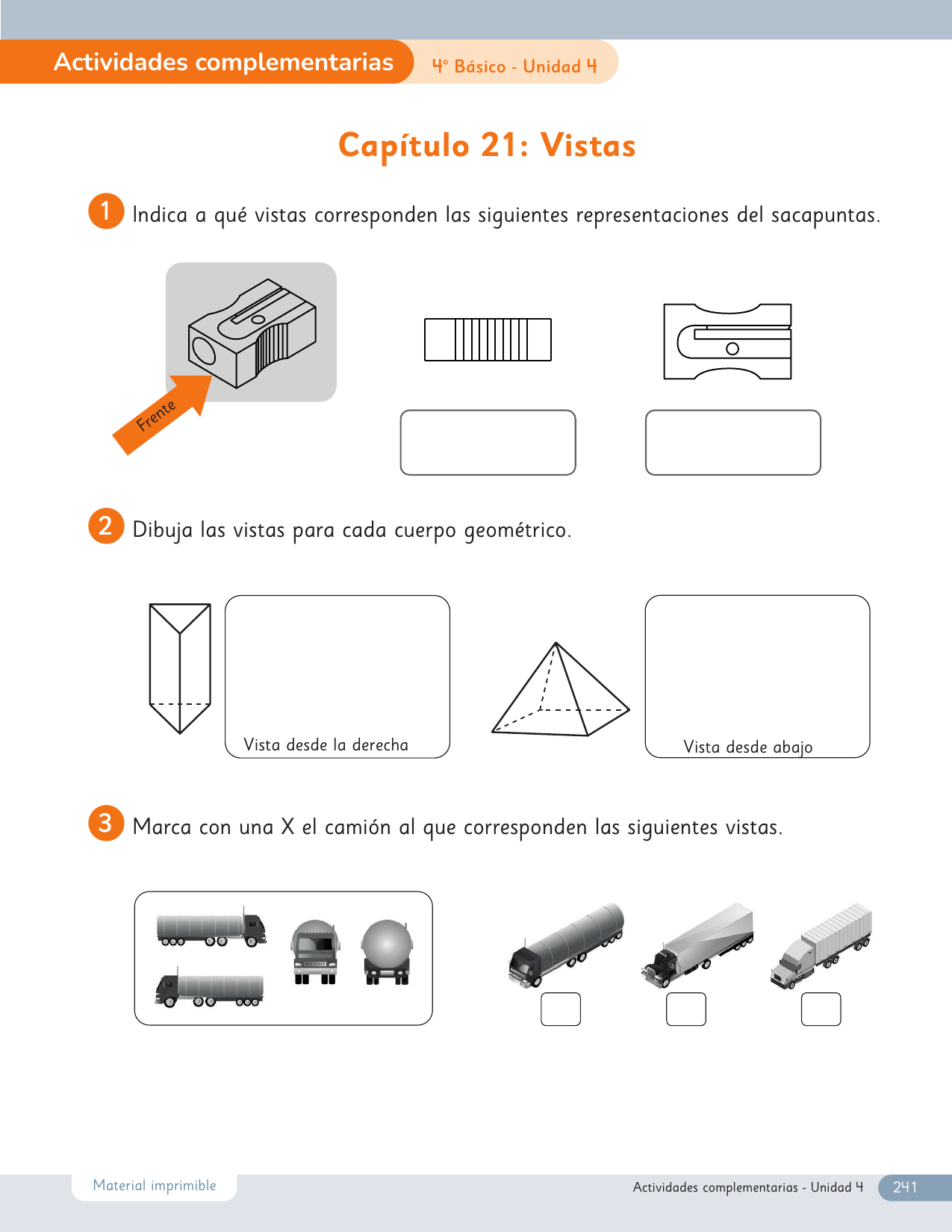 Actividades complementarias 4° Básico - Unidad 4

Capítulo 21: Vistas

1 Indica a qué vistas corresponden las siguientes representaciones del sacapuntas.

Frente

2 Dibuja las vistas para cada cuerpo geométrico.

Vista desde la derecha

Vista desde abajo

3 Marca con una X el camión al que corresponden las siguientes vistas.

Material imprimible

Actividades complementarias - Unidad 4 241