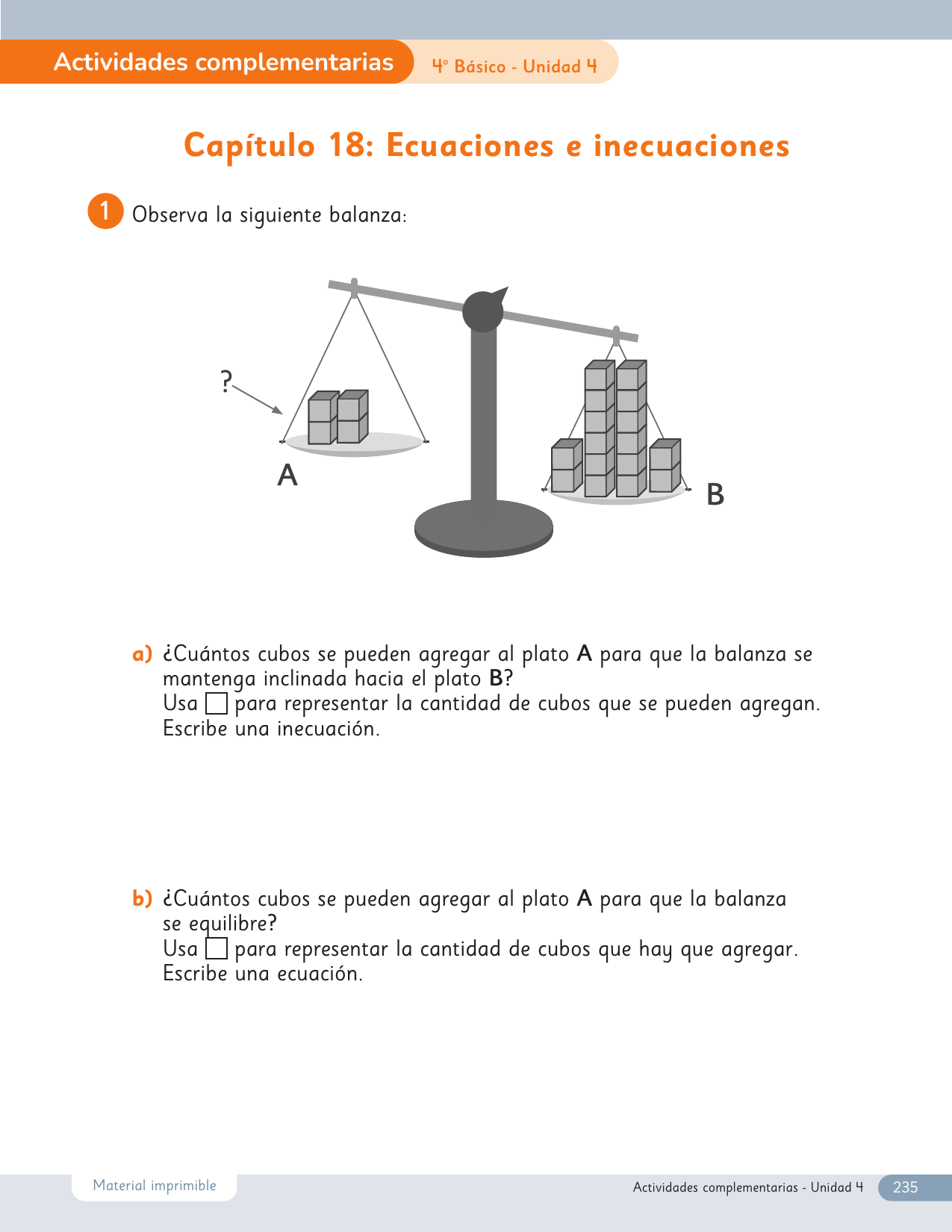 Actividades complementarias 4° Básico - Unidad 4

Capítulo 18: Ecuaciones e inecuaciones

1 Observa la siguiente balanza:

?

A

B

a) ¿Cuántos cubos se pueden agregar al plato A para que la balanza se mantenga inclinada hacia el plato B?
Usa $\square$ para representar la cantidad de cubos que se pueden agregan.
Escribe una inecuación.

b) ¿Cuántos cubos se pueden agregar al plato A para que la balanza se equilibre?
Usa $\square$ para representar la cantidad de cubos que hay que agregar.
Escribe una ecuación.

Material imprimible

Actividades complementarias - Unidad 4 235