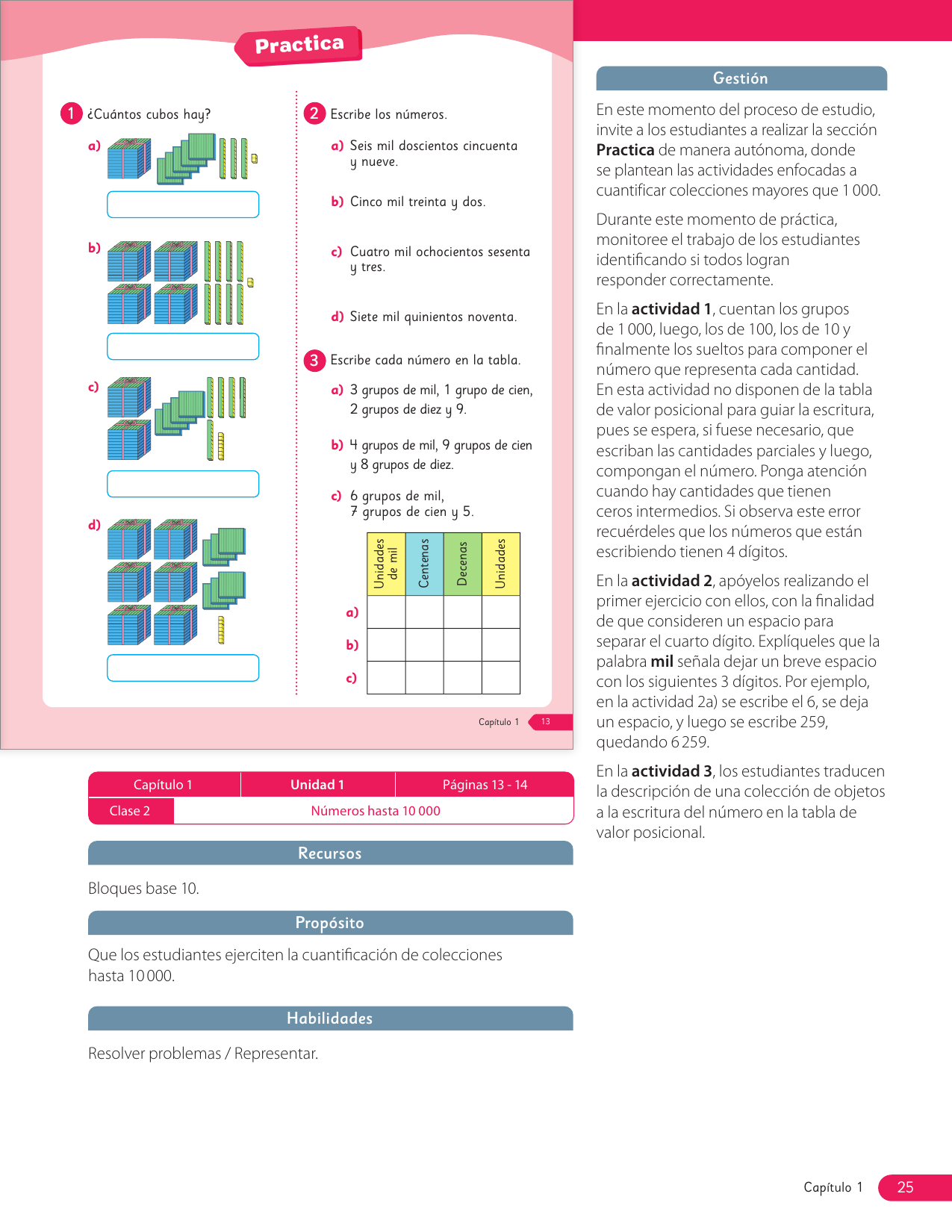 Practica

1 ¿Cuántos cubos hay?

a)

b)

c)

d)

2 Escribe los números.

a) Seis mil doscientos cincuenta y nueve.

b) Cinco mil treinta y dos.

c) Cuatro mil ochocientos sesenta y tres.

d) Siete mil quinientos noventa.

3 Escribe cada número en la tabla.

a) 3 grupos de mil, 1 grupo de cien, 2 grupos de diez y 9.

b) 4 grupos de mil, 9 grupos de cien y 8 grupos de diez.

c) 6 grupos de mil, 7 grupos de cien y 5.

| | Unidades de mil | Centenas | Decenas | Unidades |
|---|---|---|---|---|
| a) | | | | |
| b) | | | | |
| c) | | | | |

Capítulo 1 13

| Capítulo 1 | Unidad 1 | Páginas 13 - 14 |
|---|---|---|
| Clase 2 | Números hasta 10 000 | |

Recursos

Bloques base 10.

Propósito

Que los estudiantes ejerciten la cuantificación de colecciones hasta 10 000.

Habilidades

Resolver problemas / Representar.

Gestión

En este momento del proceso de estudio, invite a los estudiantes a realizar la sección **Practica** de manera autónoma, donde se plantean las actividades enfocadas a cuantificar colecciones mayores que 1 000.

Durante este momento de práctica, monitoree el trabajo de los estudiantes identificando si todos logran responder correctamente.

En la **actividad 1**, cuentan los grupos de 1 000, luego, los de 100, los de 10 y finalmente los sueltos para componer el número que representa cada cantidad. En esta actividad no disponen de la tabla de valor posicional para guiar la escritura, pues se espera, si fuese necesario, que escriban las cantidades parciales y luego, compongan el número. Ponga atención cuando hay cantidades que tienen ceros intermedios. Si observa este error recuérdeles que los números que están escribiendo tienen 4 dígitos.

En la **actividad 2**, apóyelos realizando el primer ejercicio con ellos, con la finalidad de que consideren un espacio para separar el cuarto dígito. Explíqueles que la palabra **mil** señala dejar un breve espacio con los siguientes 3 dígitos. Por ejemplo, en la actividad 2a) se escribe el 6, se deja un espacio, y luego se escribe 259, quedando 6 259.

En la **actividad 3**, los estudiantes traducen la descripción de una colección de objetos a la escritura del número en la tabla de valor posicional.

Capítulo 1 25