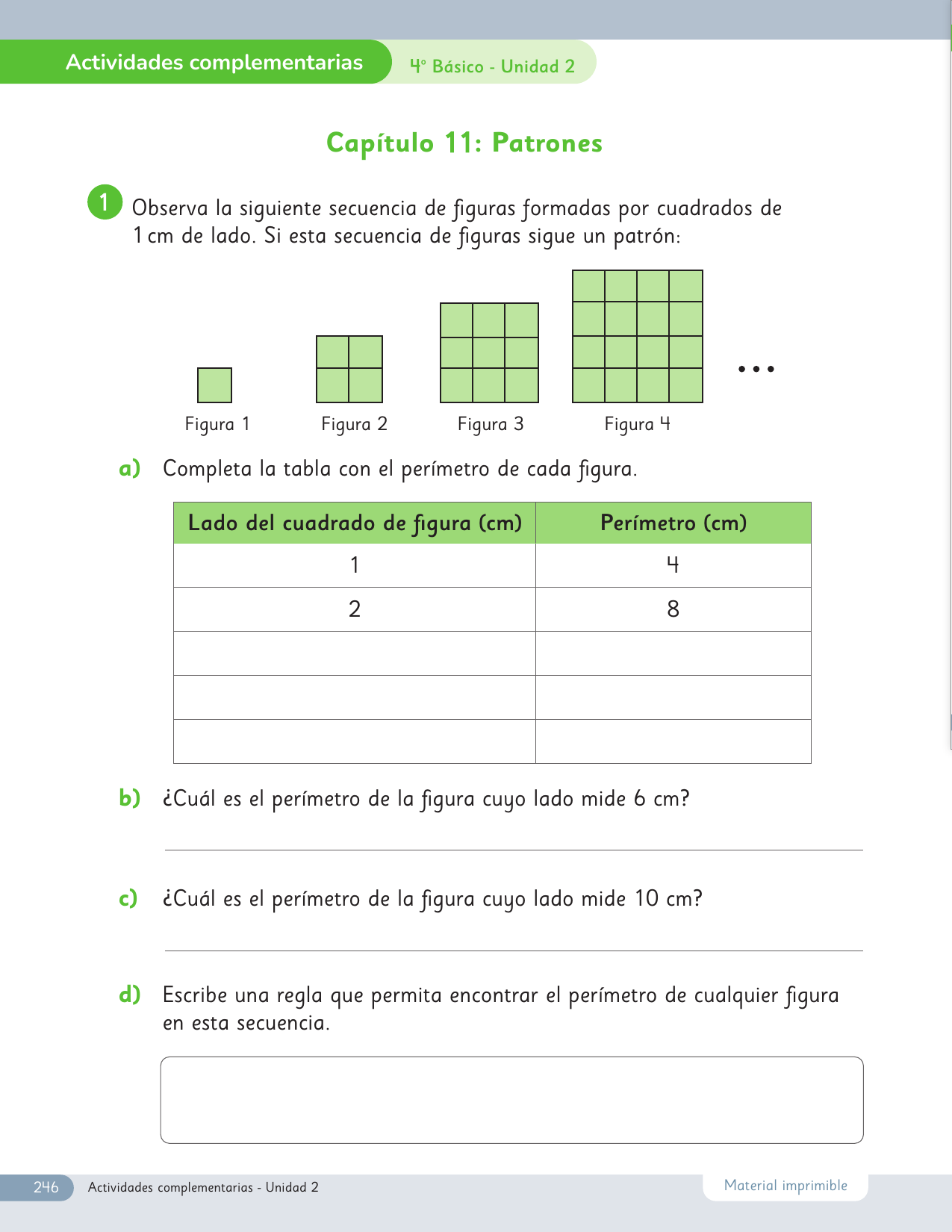 Actividades complementarias 4° Básico - Unidad 2

Capítulo 11: Patrones

1 Observa la siguiente secuencia de figuras formadas por cuadrados de 1 cm de lado. Si esta secuencia de figuras sigue un patrón:

Figura 1 Figura 2 Figura 3 Figura 4 ...

a) Completa la tabla con el perímetro de cada figura.

| Lado del cuadrado de figura (cm) | Perímetro (cm) |
|---|---|
| 1 | 4 |
| 2 | 8 |
| | |
| | |
| | |

b) ¿Cuál es el perímetro de la figura cuyo lado mide 6 cm?

c) ¿Cuál es el perímetro de la figura cuyo lado mide 10 cm?

d) Escribe una regla que permita encontrar el perímetro de cualquier figura en esta secuencia.

246 Actividades complementarias - Unidad 2 Material imprimible