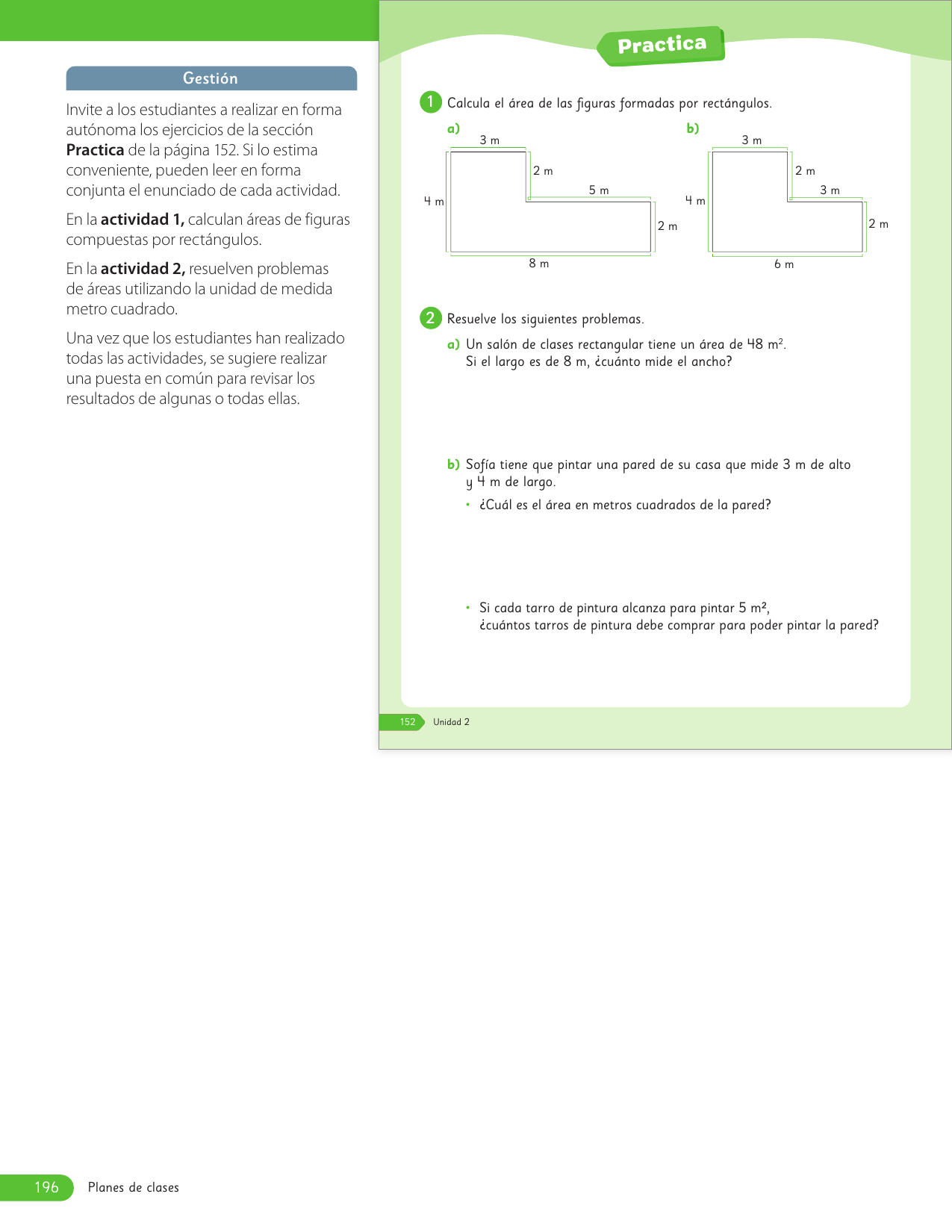 Gestión

Invite a los estudiantes a realizar en forma autónoma los ejercicios de la sección **Practica** de la página 152. Si lo estima conveniente, pueden leer en forma conjunta el enunciado de cada actividad.

En la **actividad 1,** calculan áreas de figuras compuestas por rectángulos.

En la **actividad 2,** resuelven problemas de áreas utilizando la unidad de medida metro cuadrado.

Una vez que los estudiantes han realizado todas las actividades, se sugiere realizar una puesta en común para revisar los resultados de algunas o todas ellas.

Practica

1 Calcula el área de las figuras formadas por rectángulos.

a)
3 m
2 m
5 m
4 m
2 m
8 m

b)
3 m
2 m
3 m
4 m
2 m
6 m

2 Resuelve los siguientes problemas.

a) Un salón de clases rectangular tiene un área de 48 $m^2$.
Si el largo es de 8 m, ¿cuánto mide el ancho?

b) Sofía tiene que pintar una pared de su casa que mide 3 m de alto y 4 m de largo.

• ¿Cuál es el área en metros cuadrados de la pared?

• Si cada tarro de pintura alcanza para pintar 5 $m^2$, ¿cuántos tarros de pintura debe comprar para poder pintar la pared?

152 Unidad 2

196 Planes de clases