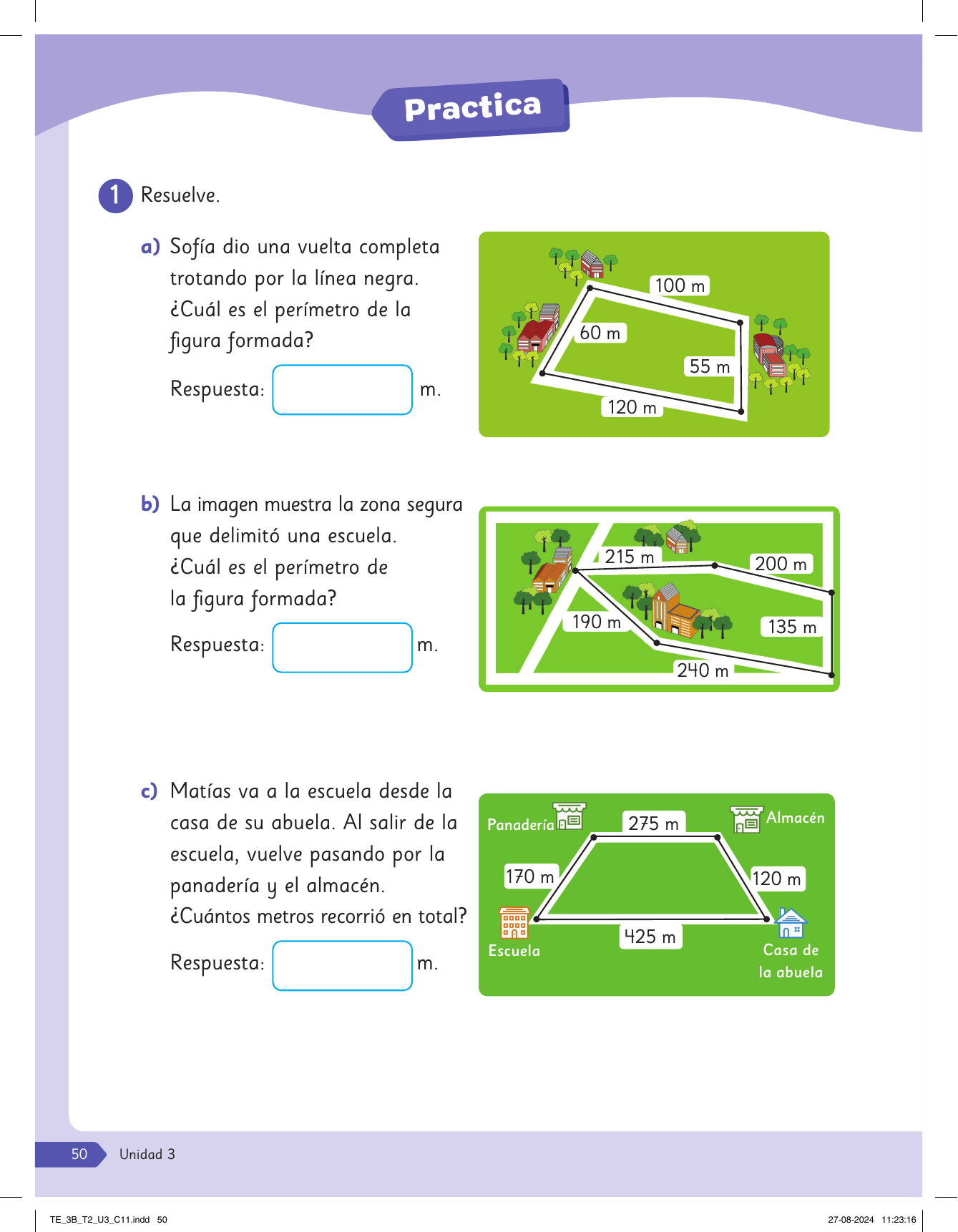 Practica

1 Resuelve.

a) Sofía dio una vuelta completa trotando por la línea negra. ¿Cuál es el perímetro de la figura formada?

Respuesta: m.

100 m
60 m
55 m
120 m

b) La imagen muestra la zona segura que delimitó una escuela. ¿Cuál es el perímetro de la figura formada?

Respuesta: m.

215 m
200 m
190 m
135 m
240 m

c) Matías va a la escuela desde la casa de su abuela. Al salir de la escuela, vuelve pasando por la panadería y el almacén. ¿Cuántos metros recorrió en total?

Respuesta: m.

Panadería
275 m
Almacén
170 m
120 m
425 m
Escuela
Casa de la abuela

50 Unidad 3

TE_3B_T2_U3_C11.indd 50
27-08-2024 11:23:16