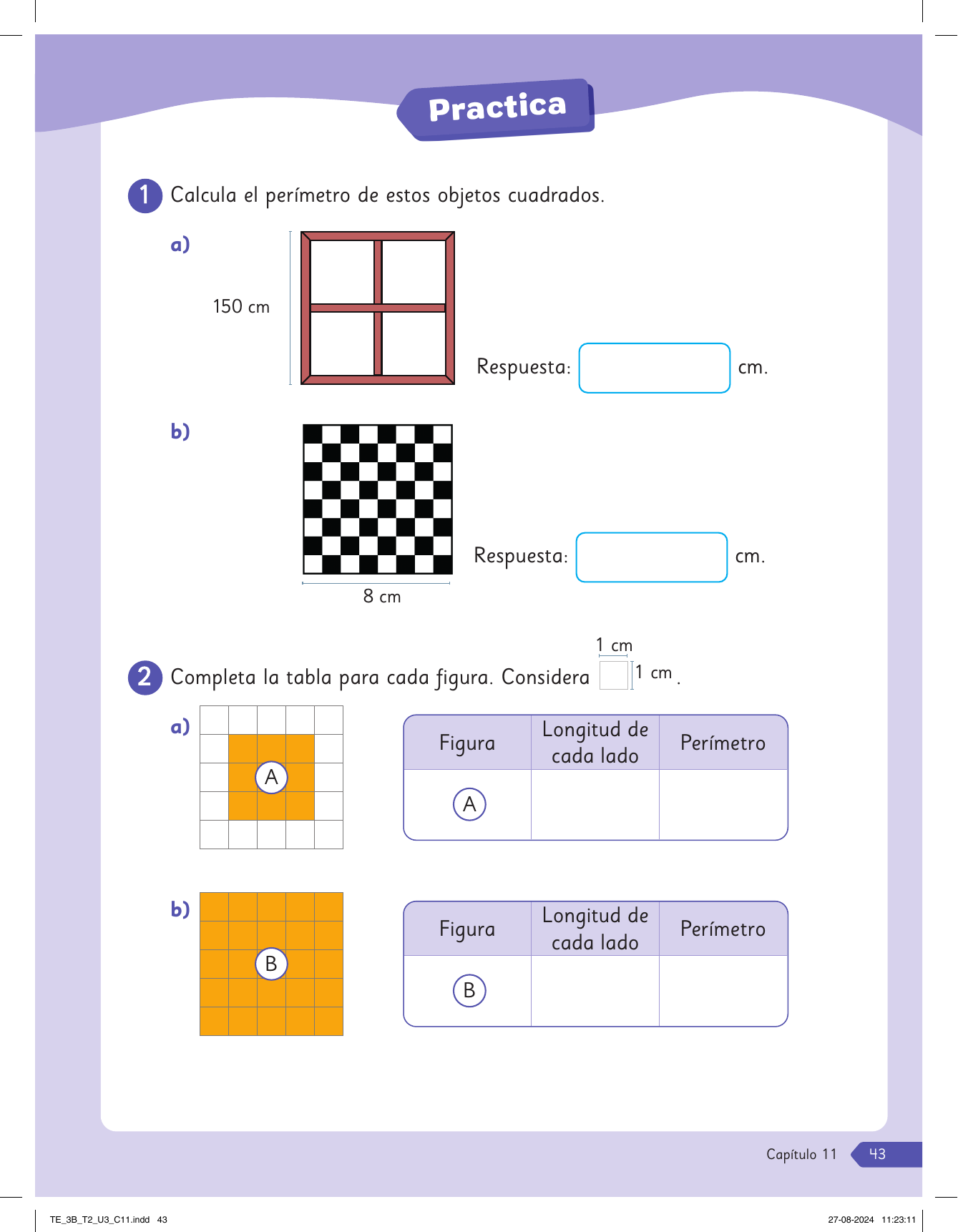 Practica

1 Calcula el perímetro de estos objetos cuadrados.

a)

150 cm

Respuesta: cm.

b)

8 cm

Respuesta: cm.

2 Completa la tabla para cada figura. Considera 1 cm 1 cm .

a)

A

| Figura | Longitud de cada lado | Perímetro |
|---|---|---|
| A | | |

b)

B

| Figura | Longitud de cada lado | Perímetro |
|---|---|---|
| B | | |

Capítulo 11 43

TE_3B_T2_U3_C11.indd 43

27-08-2024 11:23:11