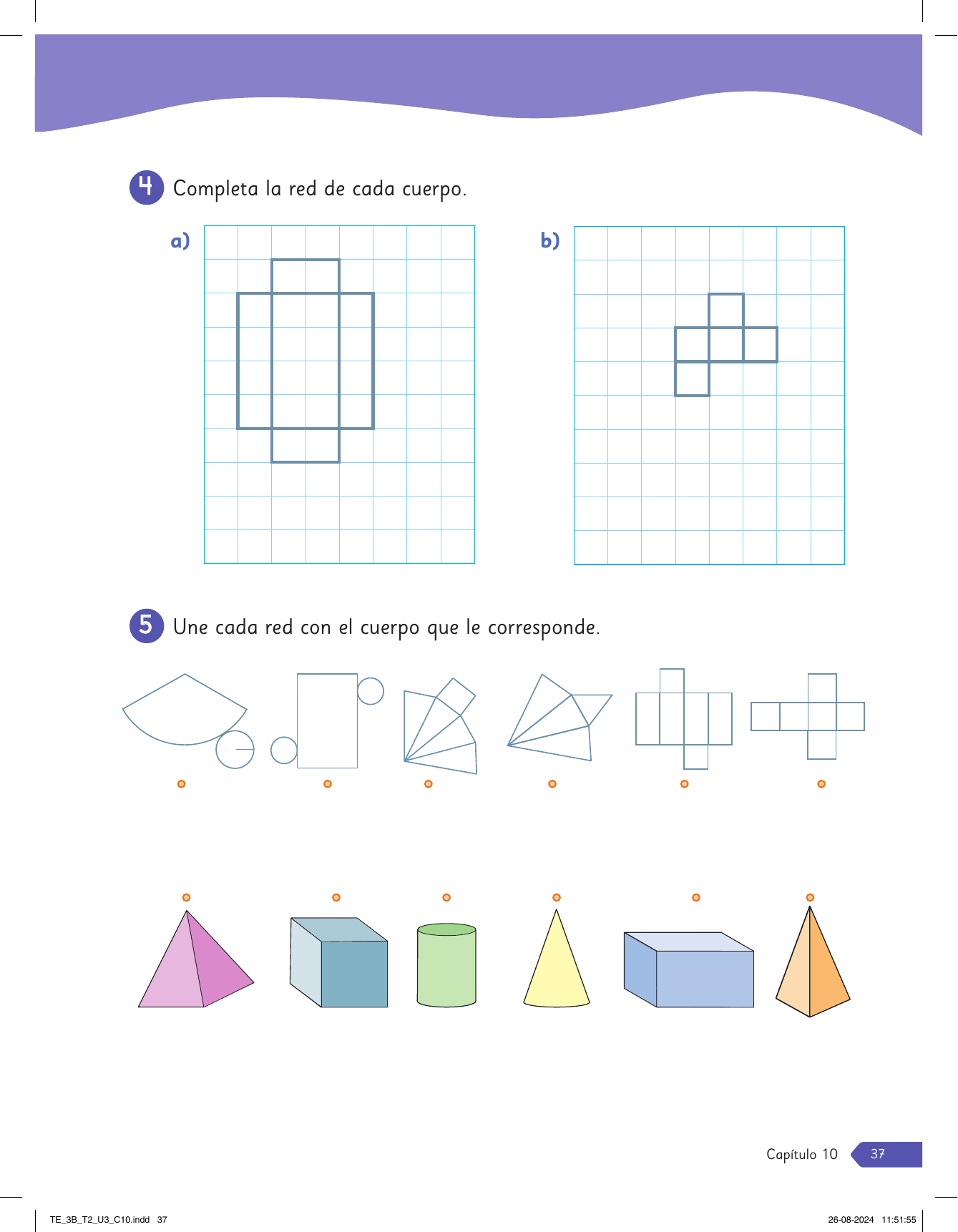 4 Completa la red de cada cuerpo.

a)

b)

5 Une cada red con el cuerpo que le corresponde.

Capítulo 10 37

TE_3B_T2_U3_C10.indd 37

26-08-2024 11:51:55