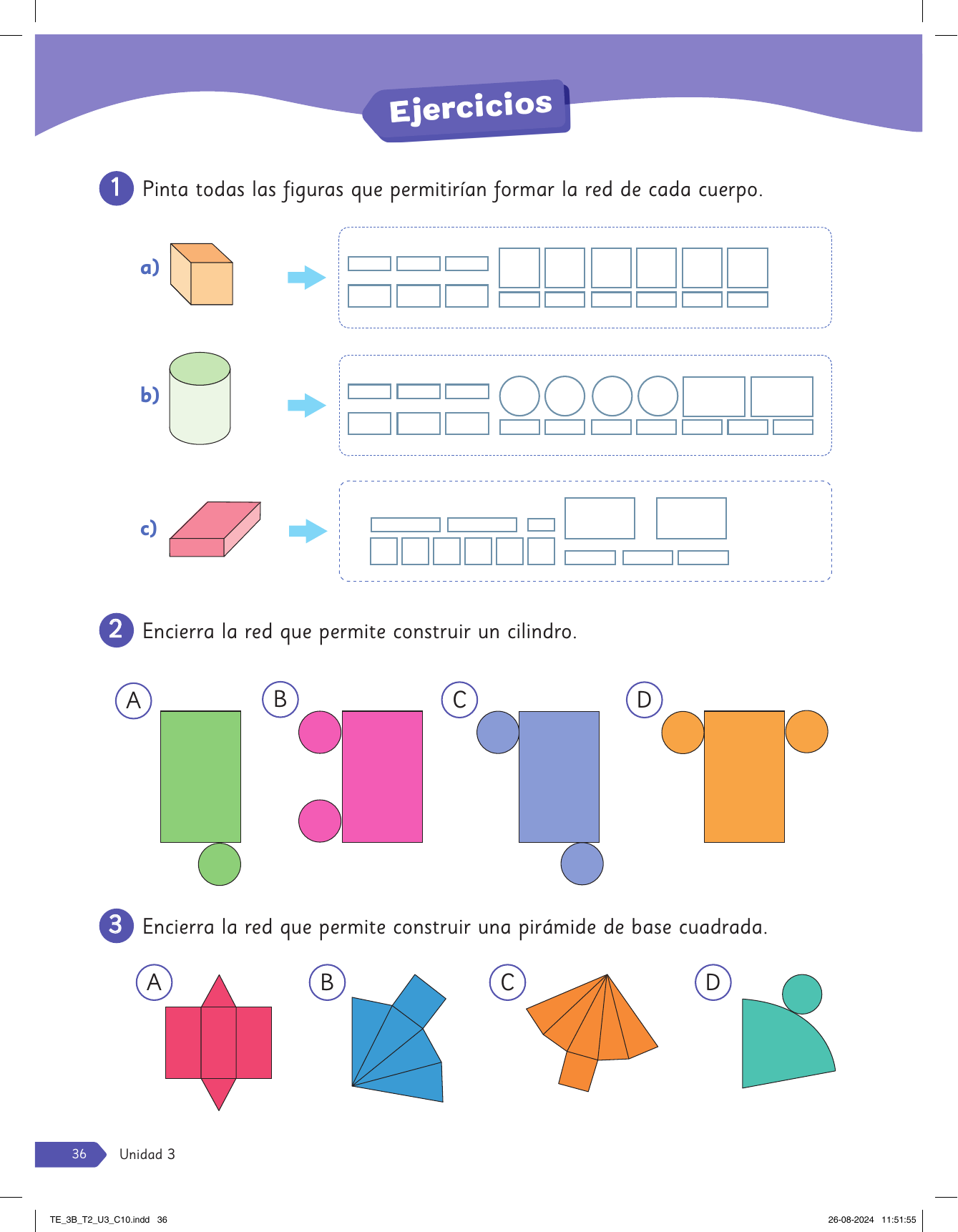 Ejercicios

1 Pinta todas las figuras que permitirían formar la red de cada cuerpo.

a)

b)

c)

2 Encierra la red que permite construir un cilindro.

A B C D

3 Encierra la red que permite construir una pirámide de base cuadrada.

A B C D

36 Unidad 3

TE_3B_T2_U3_C10.indd 36

26-08-2024 11:51:55