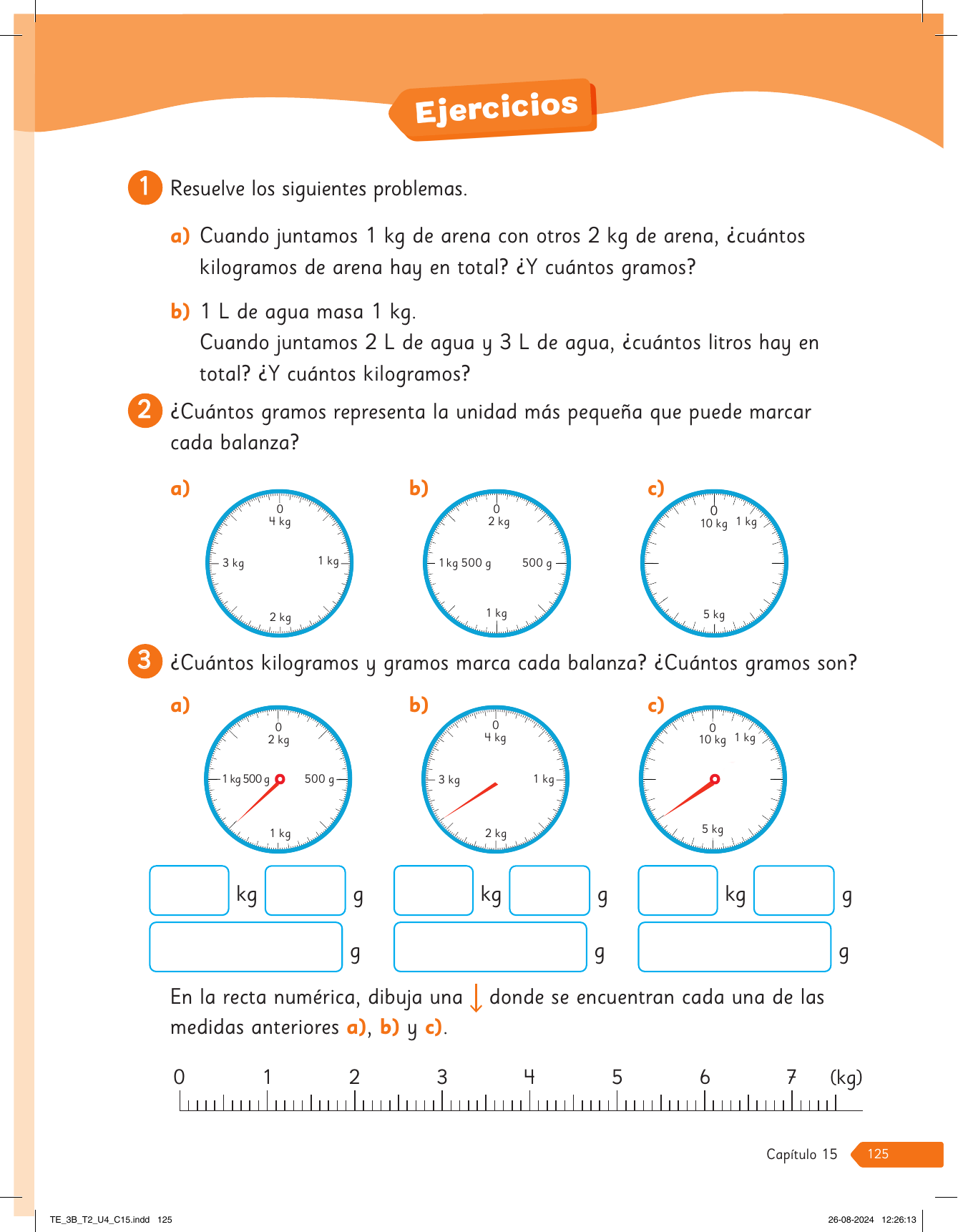 Ejercicios

1 Resuelve los siguientes problemas.

a) Cuando juntamos 1 kg de arena con otros 2 kg de arena, ¿cuántos kilogramos de arena hay en total? ¿Y cuántos gramos?

b) 1 L de agua masa 1 kg.
Cuando juntamos 2 L de agua y 3 L de agua, ¿cuántos litros hay en total? ¿Y cuántos kilogramos?

2 ¿Cuántos gramos representa la unidad más pequeña que puede marcar cada balanza?

a) 0 4 kg 1 kg 2 kg 3 kg

b) 0 2 kg 500 g 1 kg 1 kg 500 g

c) 0 10 kg 1 kg 5 kg

3 ¿Cuántos kilogramos y gramos marca cada balanza? ¿Cuántos gramos son?

a) 0 2 kg 500 g 1 kg 1 kg 500 g

b) 0 4 kg 1 kg 2 kg 3 kg

c) 0 10 kg 1 kg 5 kg

kg g
g

kg g
g

kg g
g

En la recta numérica, dibuja una ↓ donde se encuentran cada una de las medidas anteriores a), b) y c).

0 1 2 3 4 5 6 7 (kg)

Capítulo 15 125

TE_3B_T2_U4_C15.indd 125 26-08-2024 12:26:13