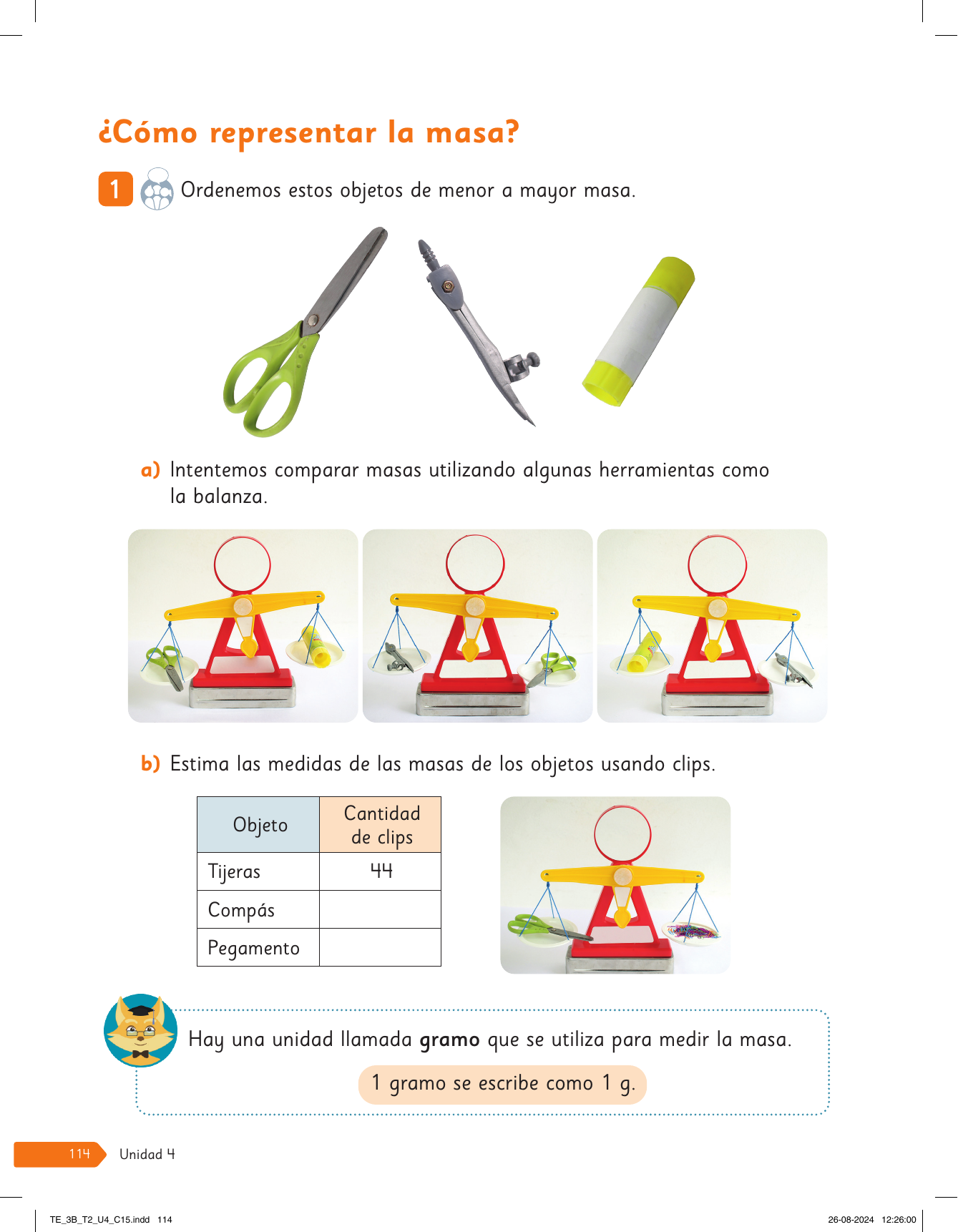 ¿Cómo representar la masa?

1 Ordenemos estos objetos de menor a mayor masa.

a) Intentemos comparar masas utilizando algunas herramientas como la balanza.

b) Estima las medidas de las masas de los objetos usando clips.

| Objeto | Cantidad de clips |
|---|---|
| Tijeras | 44 |
| Compás | |
| Pegamento | |

Hay una unidad llamada **gramo** que se utiliza para medir la masa.

1 gramo se escribe como 1 g.

114 Unidad 4

TE_3B_T2_U4_C15.indd 114 26-08-2024 12:26:00