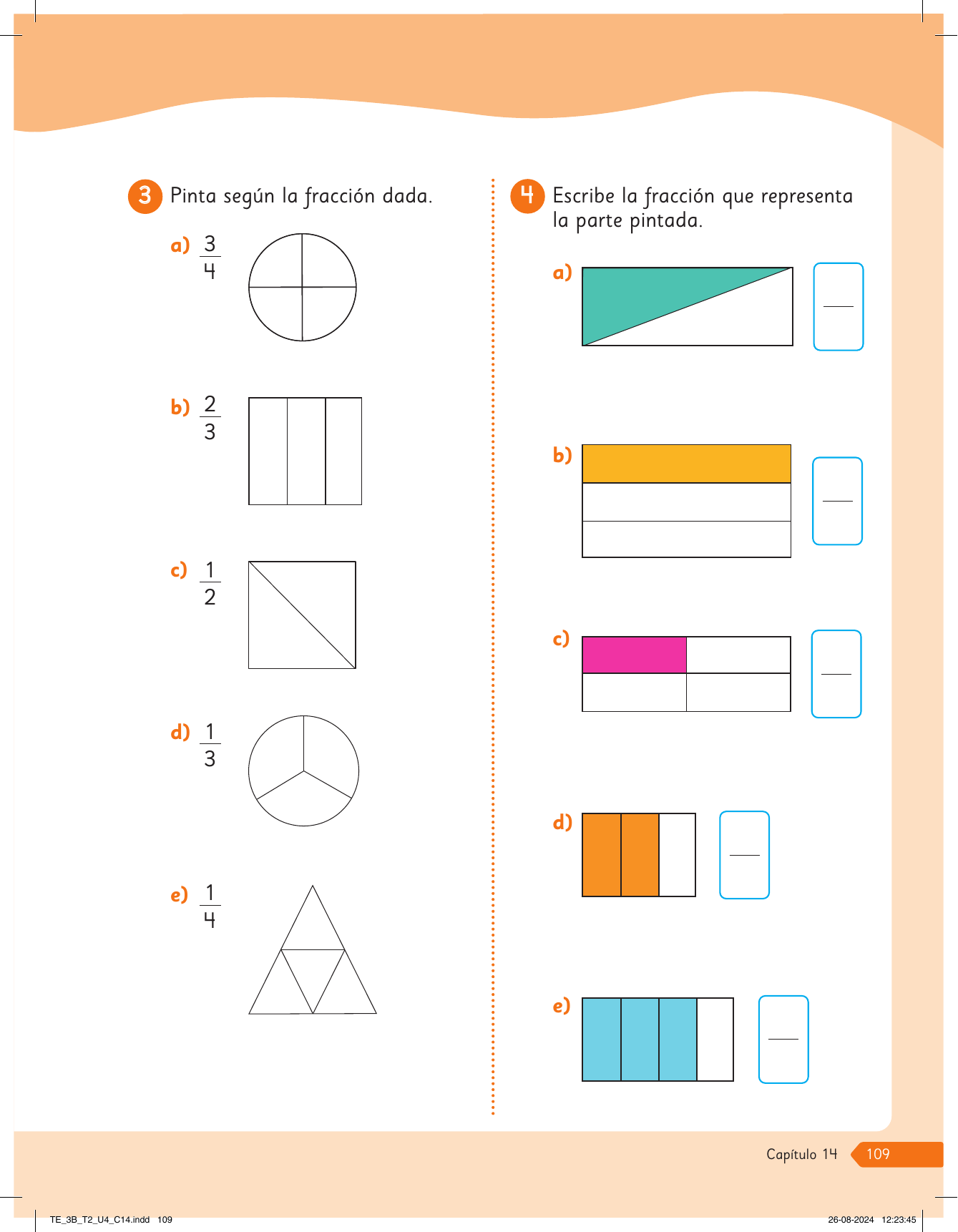 3 Pinta según la fracción dada.

a) $\frac{3}{4}$

b) $\frac{2}{3}$

c) $\frac{1}{2}$

d) $\frac{1}{3}$

e) $\frac{1}{4}$

4 Escribe la fracción que representa la parte pintada.

a)

b)

c)

d)

e)

Capítulo 14 109

TE_3B_T2_U4_C14.indd 109

26-08-2024 12:23:45