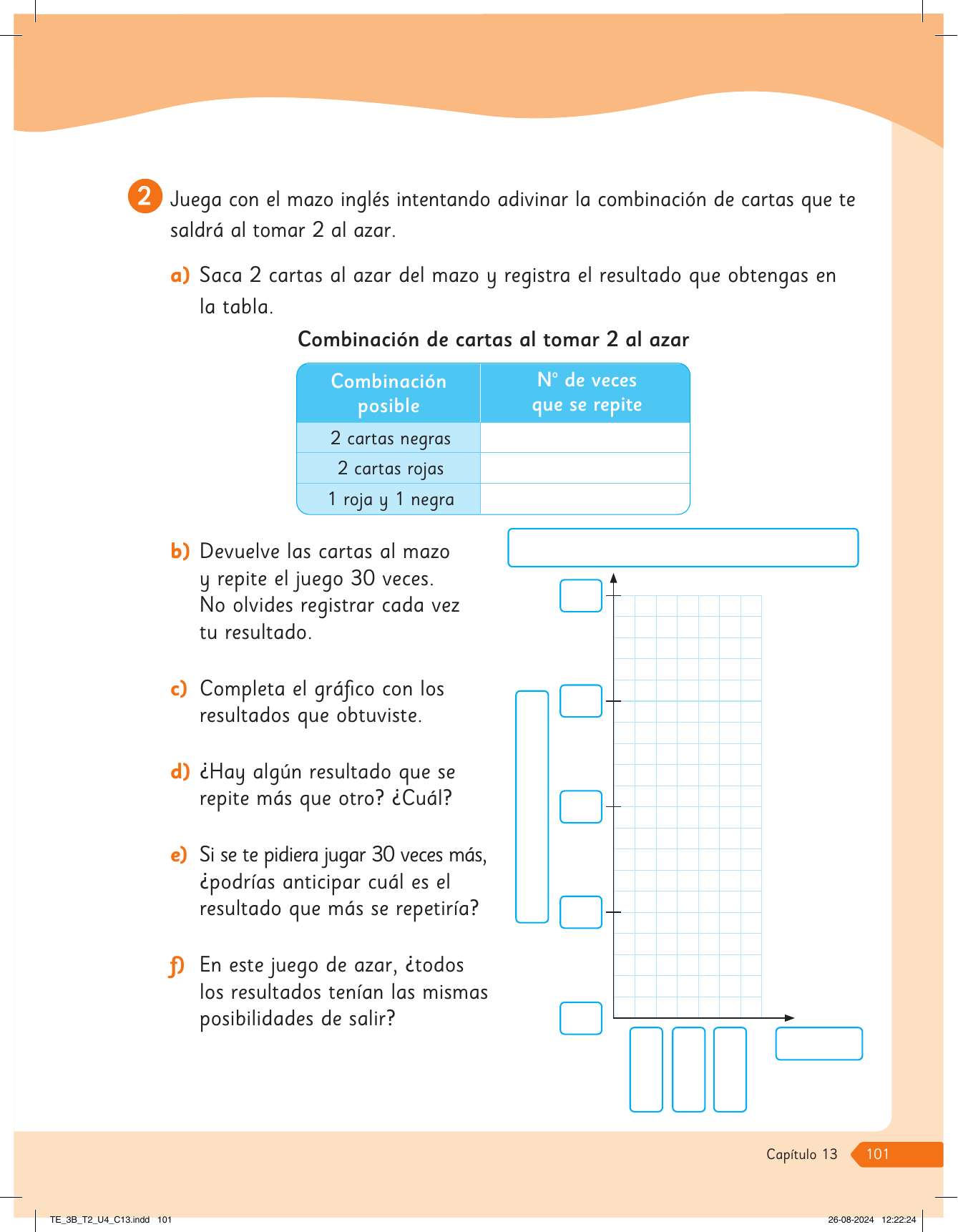 2 Juega con el mazo inglés intentando adivinar la combinación de cartas que te saldrá al tomar 2 al azar.

a) Saca 2 cartas al azar del mazo y registra el resultado que obtengas en la tabla.

Combinación de cartas al tomar 2 al azar

| Combinación posible | N° de veces que se repite |
|---|---|
| 2 cartas negras | |
| 2 cartas rojas | |
| 1 roja y 1 negra | |

b) Devuelve las cartas al mazo y repite el juego 30 veces. No olvides registrar cada vez tu resultado.

c) Completa el gráfico con los resultados que obtuviste.

d) ¿Hay algún resultado que se repite más que otro? ¿Cuál?

e) Si se te pidiera jugar 30 veces más, ¿podrías anticipar cuál es el resultado que más se repetiría?

f) En este juego de azar, ¿todos los resultados tenían las mismas posibilidades de salir?

Capítulo 13 101

TE_3B_T2_U4_C13.indd 101 26-08-2024 12:22:24