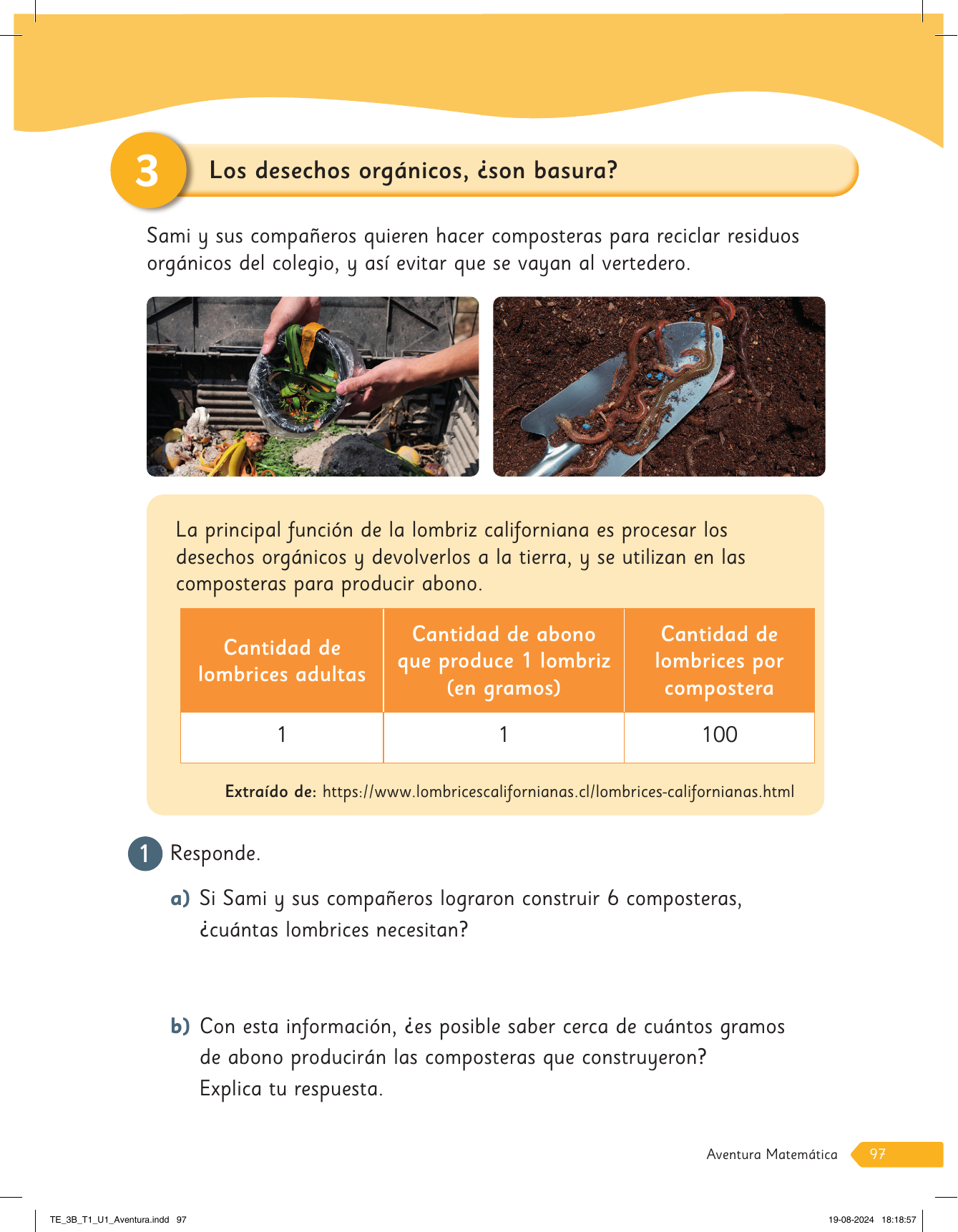 3 Los desechos orgánicos, ¿son basura?

Sami y sus compañeros quieren hacer composteras para reciclar residuos orgánicos del colegio, y así evitar que se vayan al vertedero.

La principal función de la lombriz californiana es procesar los desechos orgánicos y devolverlos a la tierra, y se utilizan en las composteras para producir abono.

| Cantidad de lombrices adultas | Cantidad de abono que produce 1 lombriz (en gramos) | Cantidad de lombrices por compostera |
|---|---|---|
| 1 | 1 | 100 |

Extraído de: https://www.lombricescalifornianas.cl/lombrices-californianas.html

1 Responde.

a) Si Sami y sus compañeros lograron construir 6 composteras, ¿cuántas lombrices necesitan?

b) Con esta información, ¿es posible saber cerca de cuántos gramos de abono producirán las composteras que construyeron? Explica tu respuesta.

Aventura Matemática 97

TE_3B_T1_U1_Aventura.indd 97 19-08-2024 18:18:57