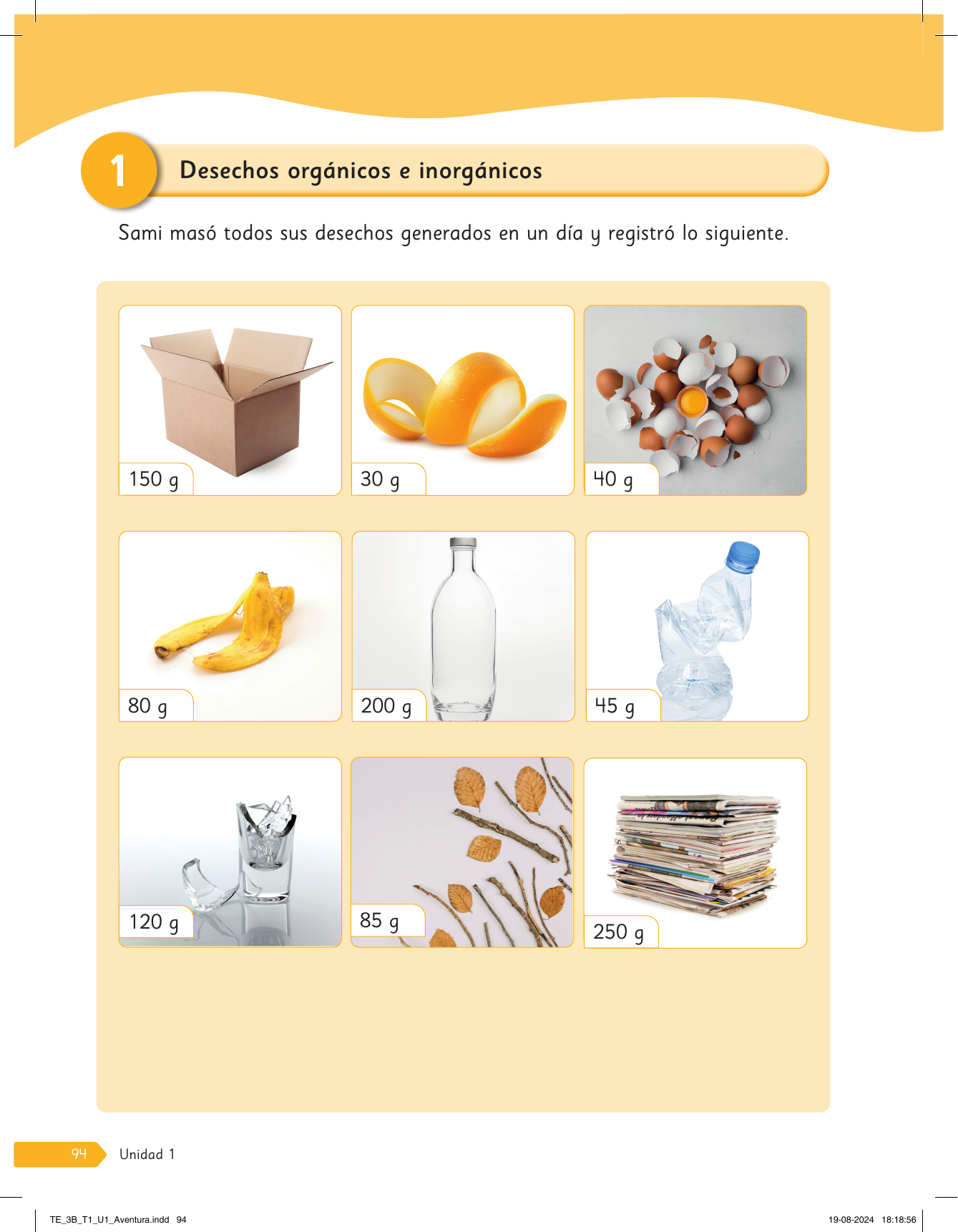 1 Desechos orgánicos e inorgánicos

Sami masó todos sus desechos generados en un día y registró lo siguiente.

150 g

30 g

40 g

80 g

200 g

45 g

120 g

85 g

250 g

94 Unidad 1

TE_3B_T1_U1_Aventura.indd 94

19-08-2024 18:18:56