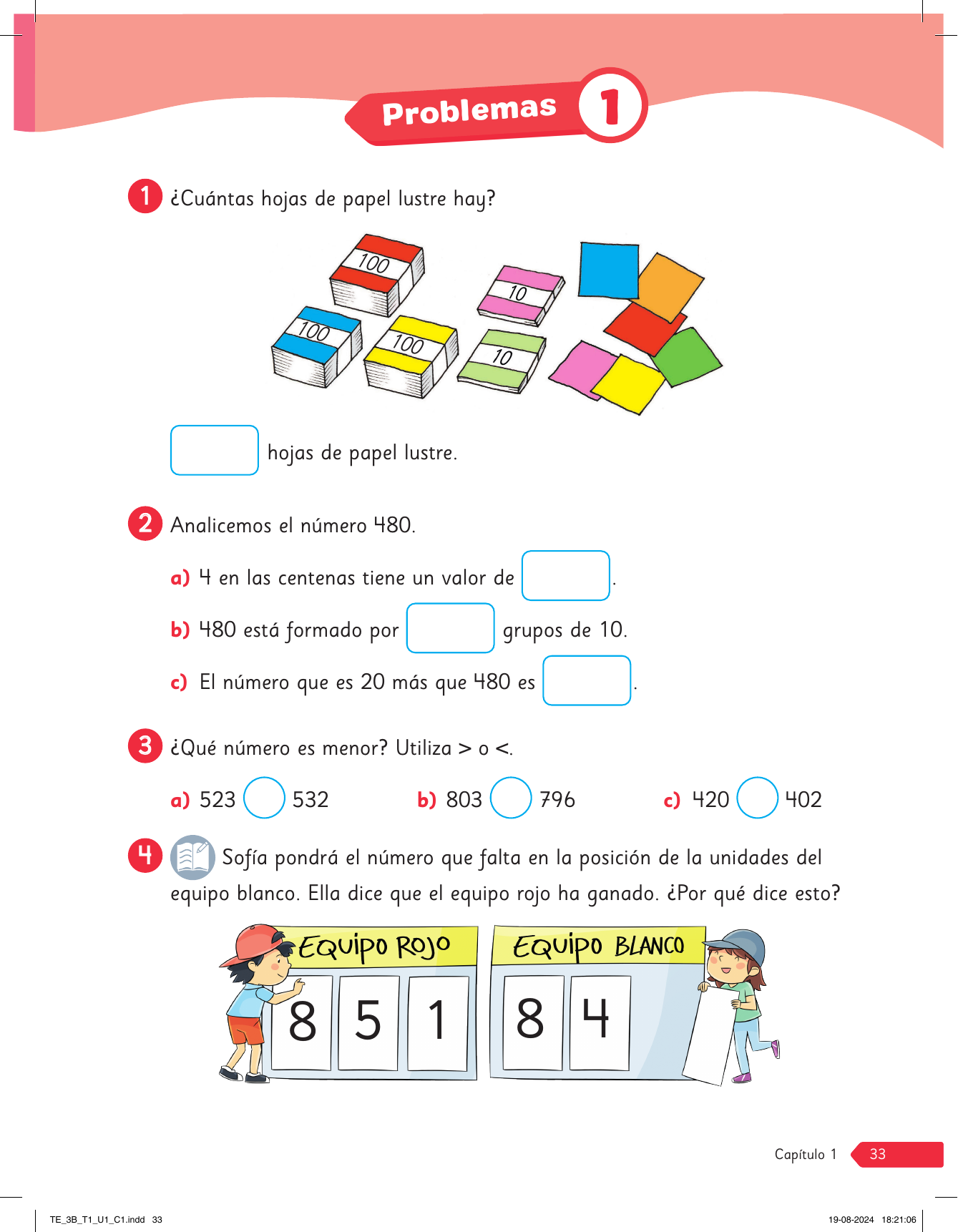 Problemas 1

1 ¿Cuántas hojas de papel lustre hay?

100 100 100 10 10

hojas de papel lustre.

2 Analicemos el número 480.

a) 4 en las centenas tiene un valor de .

b) 480 está formado por grupos de 10.

c) El número que es 20 más que 480 es .

3 ¿Qué número es menor? Utiliza > o <.

a) 523 532 b) 803 796 c) 420 402

4 Sofía pondrá el número que falta en la posición de la unidades del equipo blanco. Ella dice que el equipo rojo ha ganado. ¿Por qué dice esto?

EQUIPO ROJO
8 5 1

EQUIPO BLANCO
8 4

Capítulo 1 33

TE_3B_T1_U1_C1.indd 33 19-08-2024 18:21:06