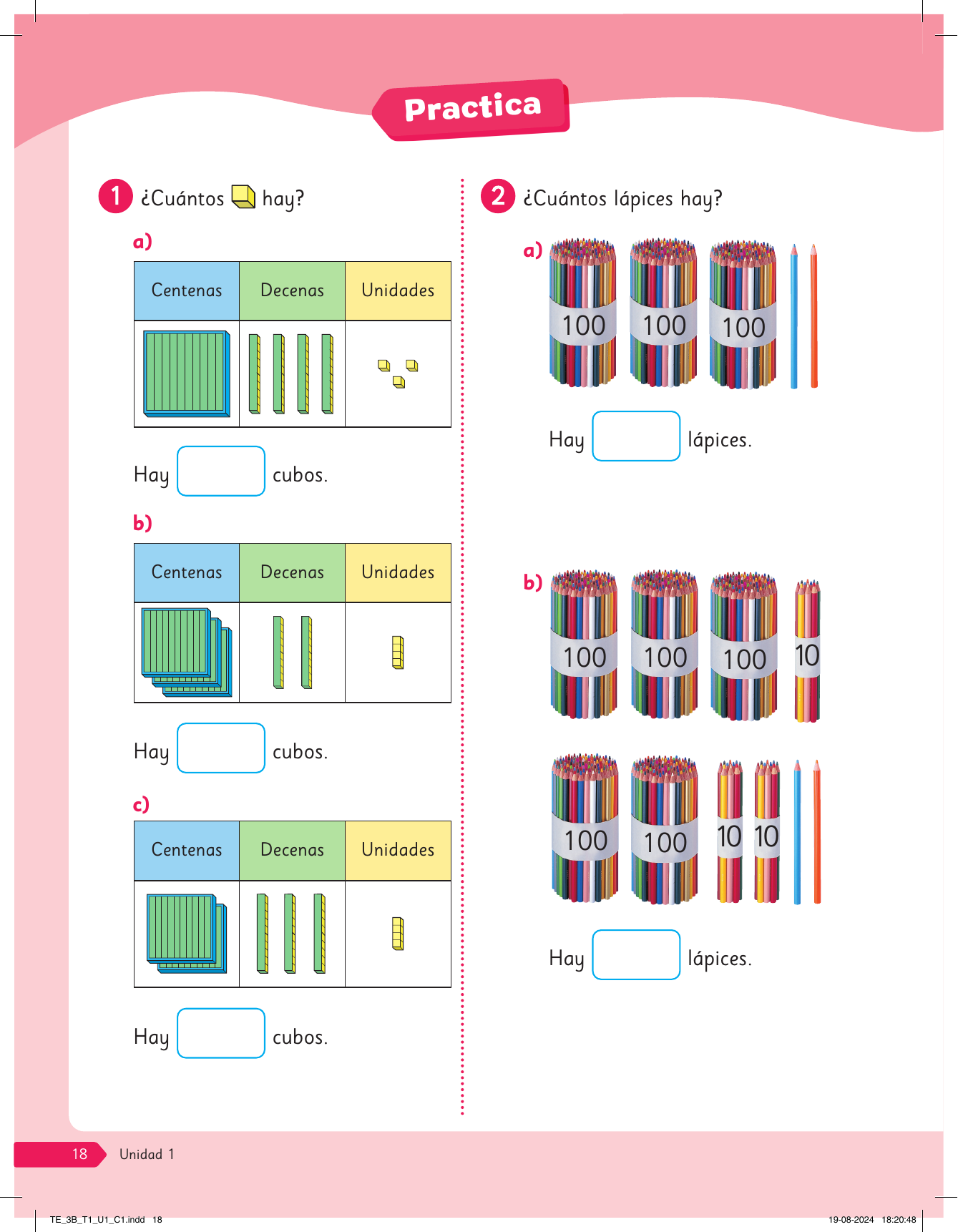 Practica

1 ¿Cuántos hay?

a)

| Centenas | Decenas | Unidades |
|---|---|---|
| | | |

Hay cubos.

b)

| Centenas | Decenas | Unidades |
|---|---|---|
| | | |

Hay cubos.

c)

| Centenas | Decenas | Unidades |
|---|---|---|
| | | |

Hay cubos.

2 ¿Cuántos lápices hay?

a)

100 100 100

Hay lápices.

b)

100 100 100 10

100 100 10 10

Hay lápices.

18 Unidad 1

TE_3B_T1_U1_C1.indd 18

19-08-2024 18:20:48