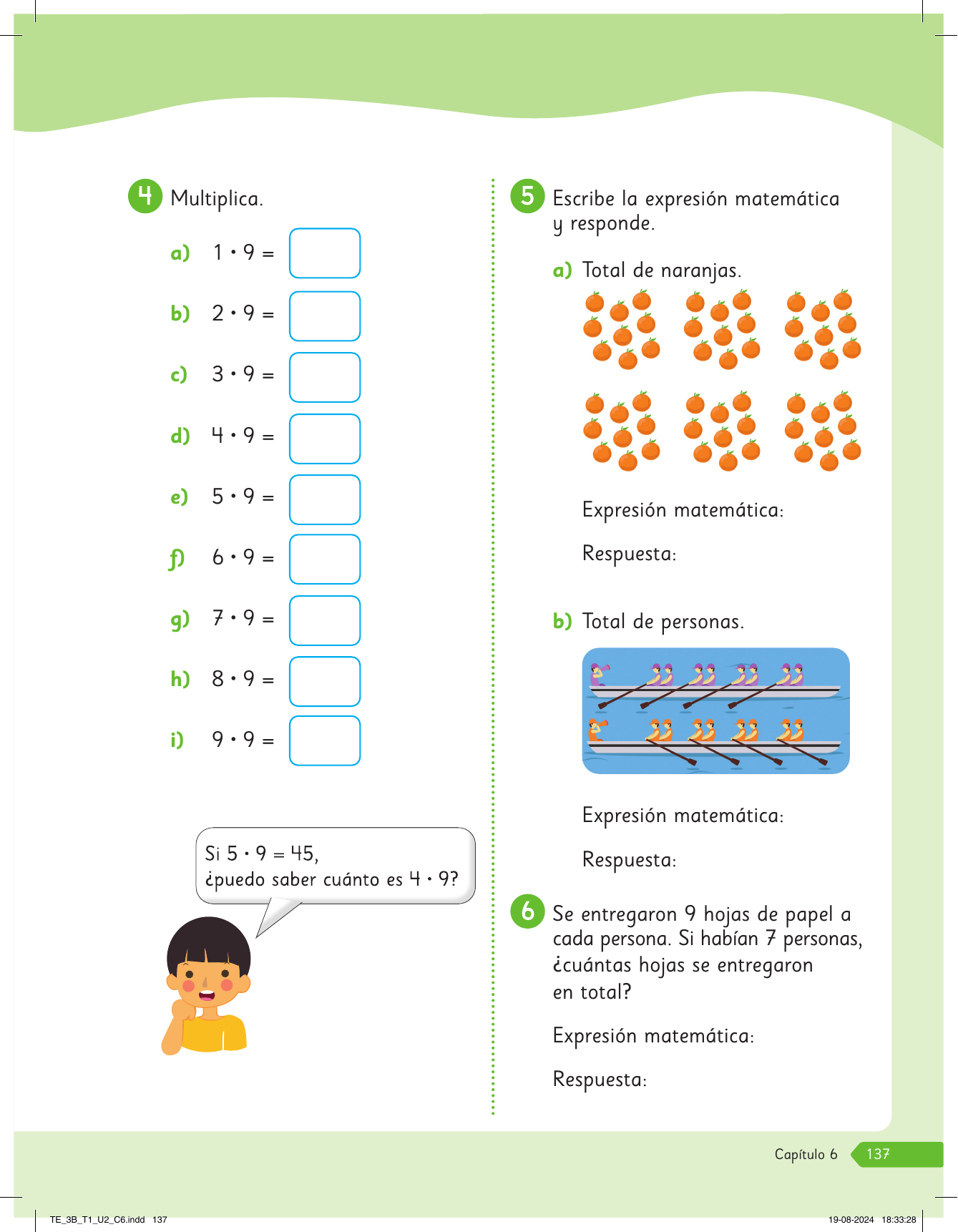 4 Multiplica.

a) $1 \cdot 9 =$

b) $2 \cdot 9 =$

c) $3 \cdot 9 =$

d) $4 \cdot 9 =$

e) $5 \cdot 9 =$

f) $6 \cdot 9 =$

g) $7 \cdot 9 =$

h) $8 \cdot 9 =$

i) $9 \cdot 9 =$

Si $5 \cdot 9 = 45$, ¿puedo saber cuánto es $4 \cdot 9$?

5 Escribe la expresión matemática y responde.

a) Total de naranjas.

Expresión matemática:

Respuesta:

b) Total de personas.

Expresión matemática:

Respuesta:

6 Se entregaron 9 hojas de papel a cada persona. Si habían 7 personas, ¿cuántas hojas se entregaron en total?

Expresión matemática:

Respuesta:

Capítulo 6 137

TE_3B_T1_U2_C6.indd 137

19-08-2024 18:33:28