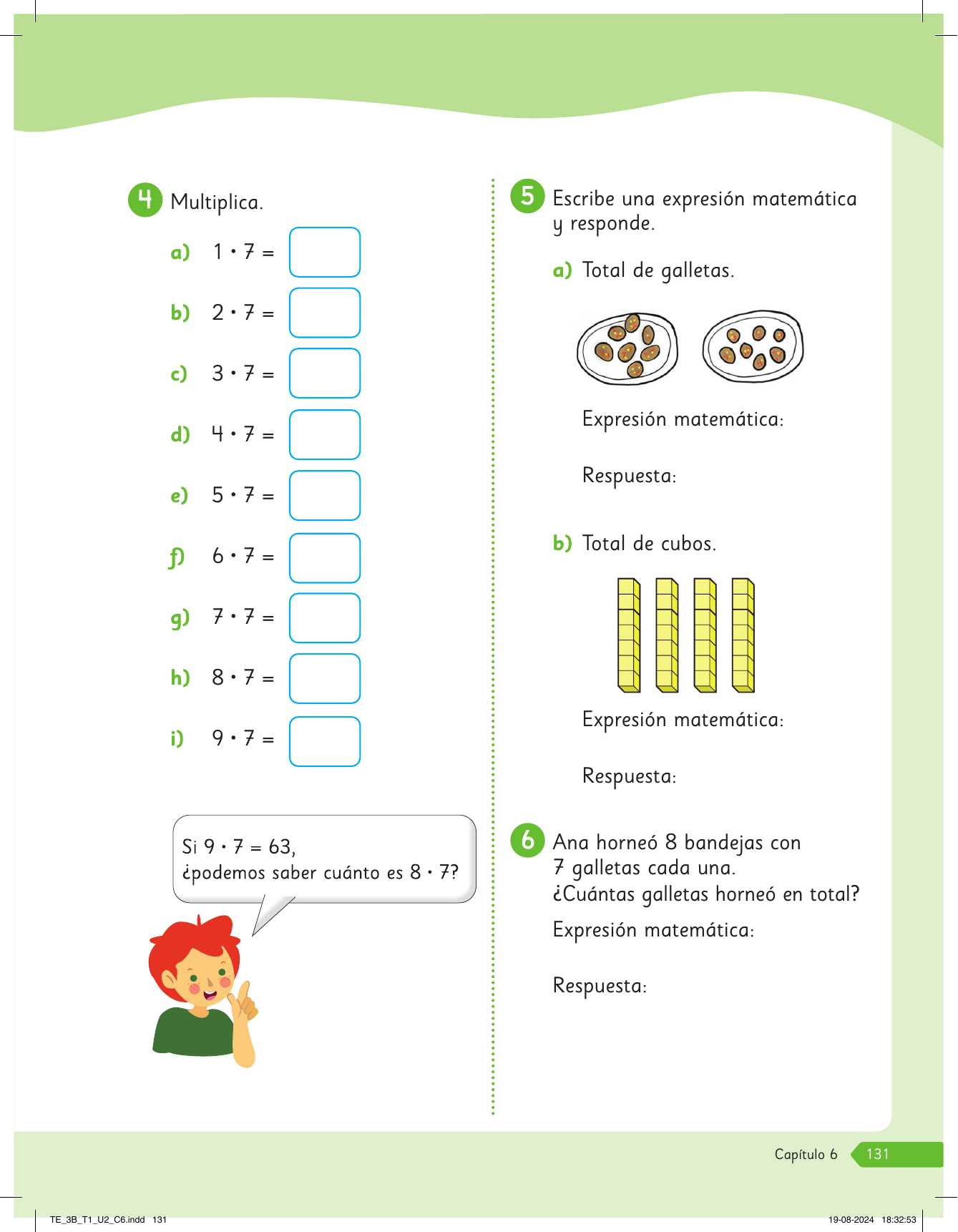 4 Multiplica.

a) $1 \cdot 7 =$

b) $2 \cdot 7 =$

c) $3 \cdot 7 =$

d) $4 \cdot 7 =$

e) $5 \cdot 7 =$

f) $6 \cdot 7 =$

g) $7 \cdot 7 =$

h) $8 \cdot 7 =$

i) $9 \cdot 7 =$

Si $9 \cdot 7 = 63$, ¿podemos saber cuánto es $8 \cdot 7$?

5 Escribe una expresión matemática y responde.

a) Total de galletas.

Expresión matemática:

Respuesta:

b) Total de cubos.

Expresión matemática:

Respuesta:

6 Ana horneó 8 bandejas con 7 galletas cada una.
¿Cuántas galletas horneó en total?

Expresión matemática:

Respuesta:

Capítulo 6 131

TE_3B_T1_U2_C6.indd 131 19-08-2024 18:32:53