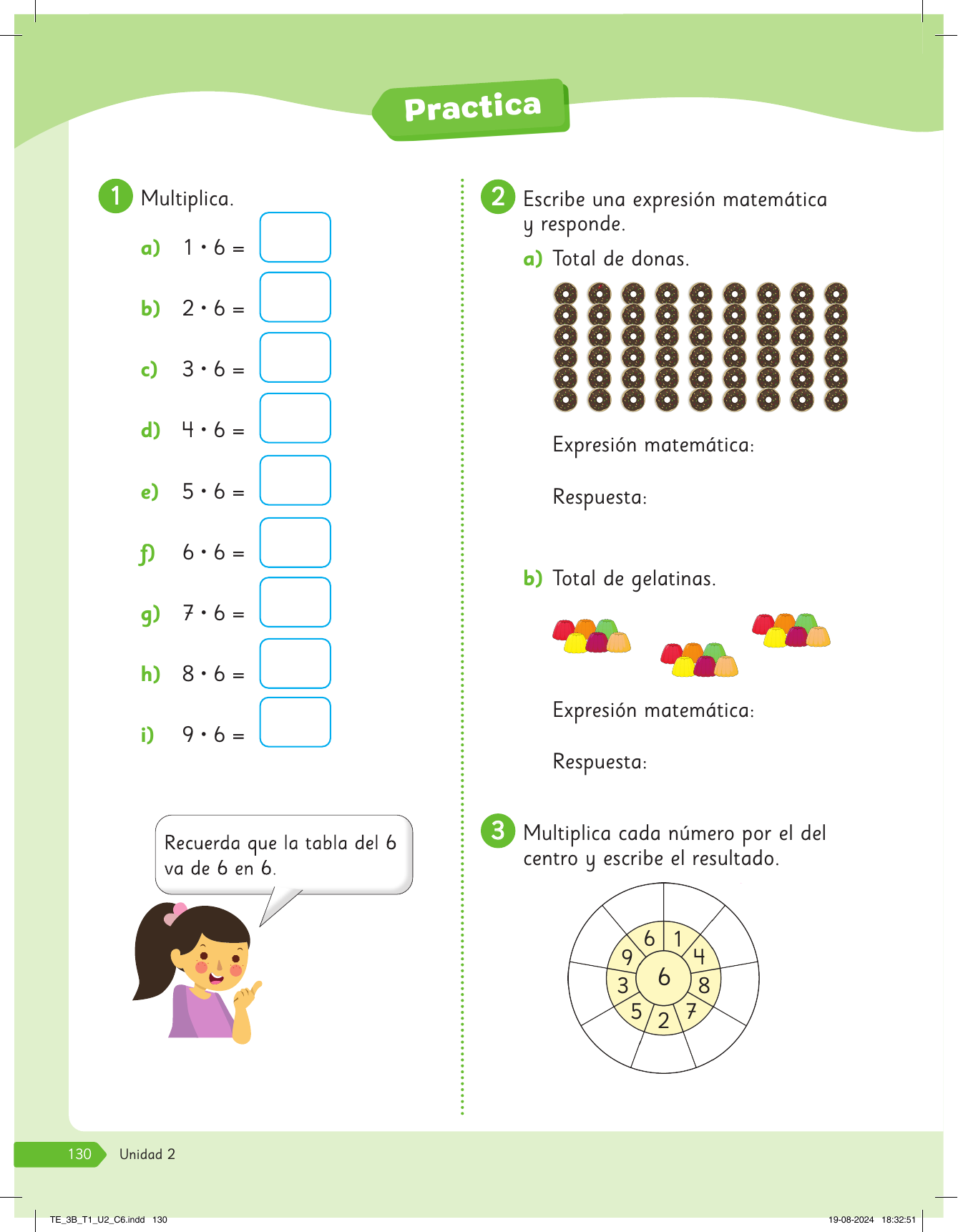 Practica

1 Multiplica.

a) $1 \cdot 6 =$

b) $2 \cdot 6 =$

c) $3 \cdot 6 =$

d) $4 \cdot 6 =$

e) $5 \cdot 6 =$

f) $6 \cdot 6 =$

g) $7 \cdot 6 =$

h) $8 \cdot 6 =$

i) $9 \cdot 6 =$

Recuerda que la tabla del 6 va de 6 en 6.

2 Escribe una expresión matemática y responde.

a) Total de donas.

Expresión matemática:

Respuesta:

b) Total de gelatinas.

Expresión matemática:

Respuesta:

3 Multiplica cada número por el del centro y escribe el resultado.

6 1 4 8 7 2 5 3 9

6

130 Unidad 2

TE_3B_T1_U2_C6.indd 130

19-08-2024 18:32:51