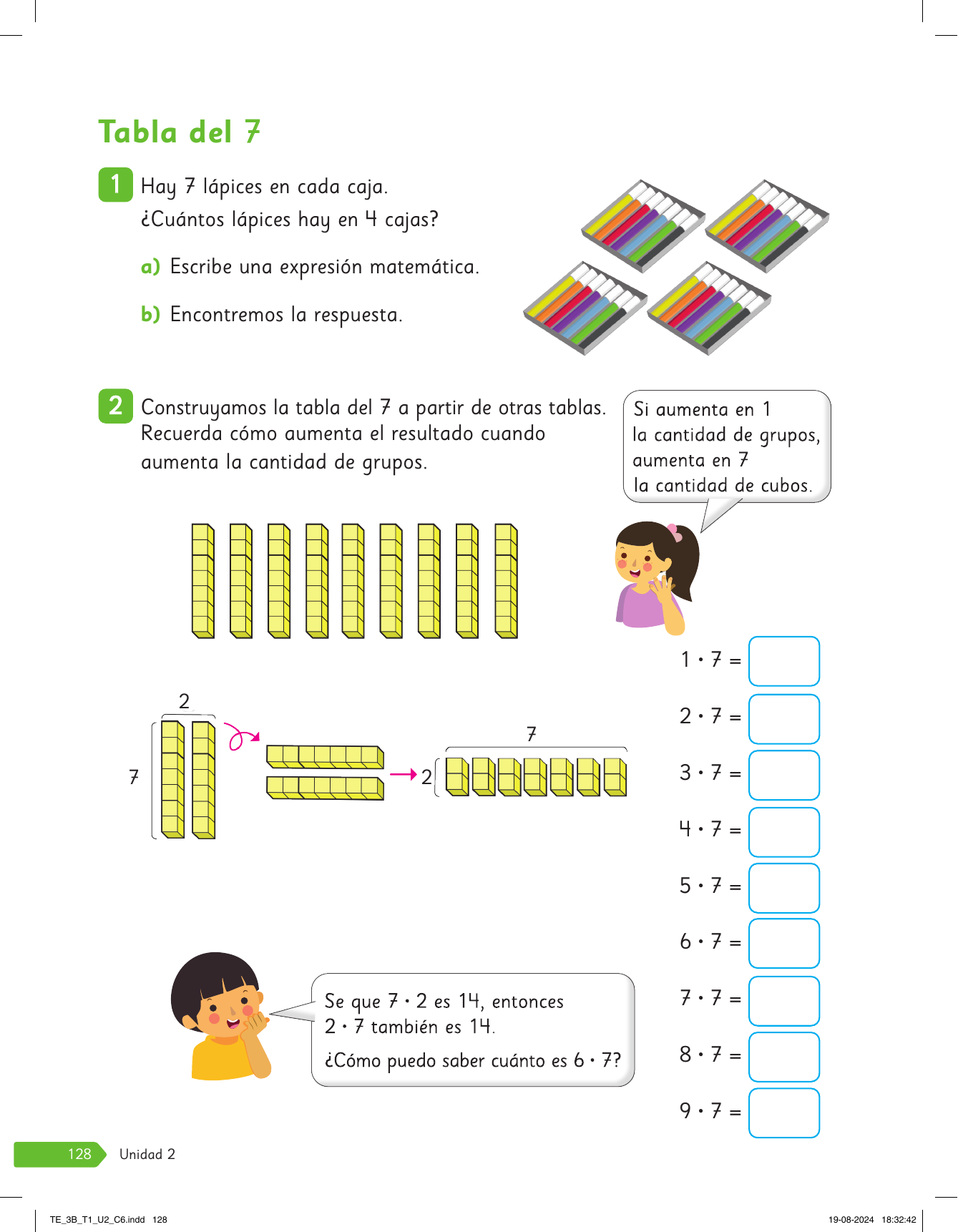 Tabla del 7

1 Hay 7 lápices en cada caja.
¿Cuántos lápices hay en 4 cajas?

a) Escribe una expresión matemática.

b) Encontremos la respuesta.

2 Construyamos la tabla del 7 a partir de otras tablas. Recuerda cómo aumenta el resultado cuando aumenta la cantidad de grupos.

Si aumenta en 1 la cantidad de grupos, aumenta en 7 la cantidad de cubos.

2

7

7

2

$1 \cdot 7 =$

$2 \cdot 7 =$

$3 \cdot 7 =$

$4 \cdot 7 =$

$5 \cdot 7 =$

$6 \cdot 7 =$

$7 \cdot 7 =$

$8 \cdot 7 =$

$9 \cdot 7 =$

Se que $7 \cdot 2$ es 14, entonces $2 \cdot 7$ también es 14.
¿Cómo puedo saber cuánto es $6 \cdot 7$?

128 Unidad 2

TE_3B_T1_U2_C6.indd 128 19-08-2024 18:32:42