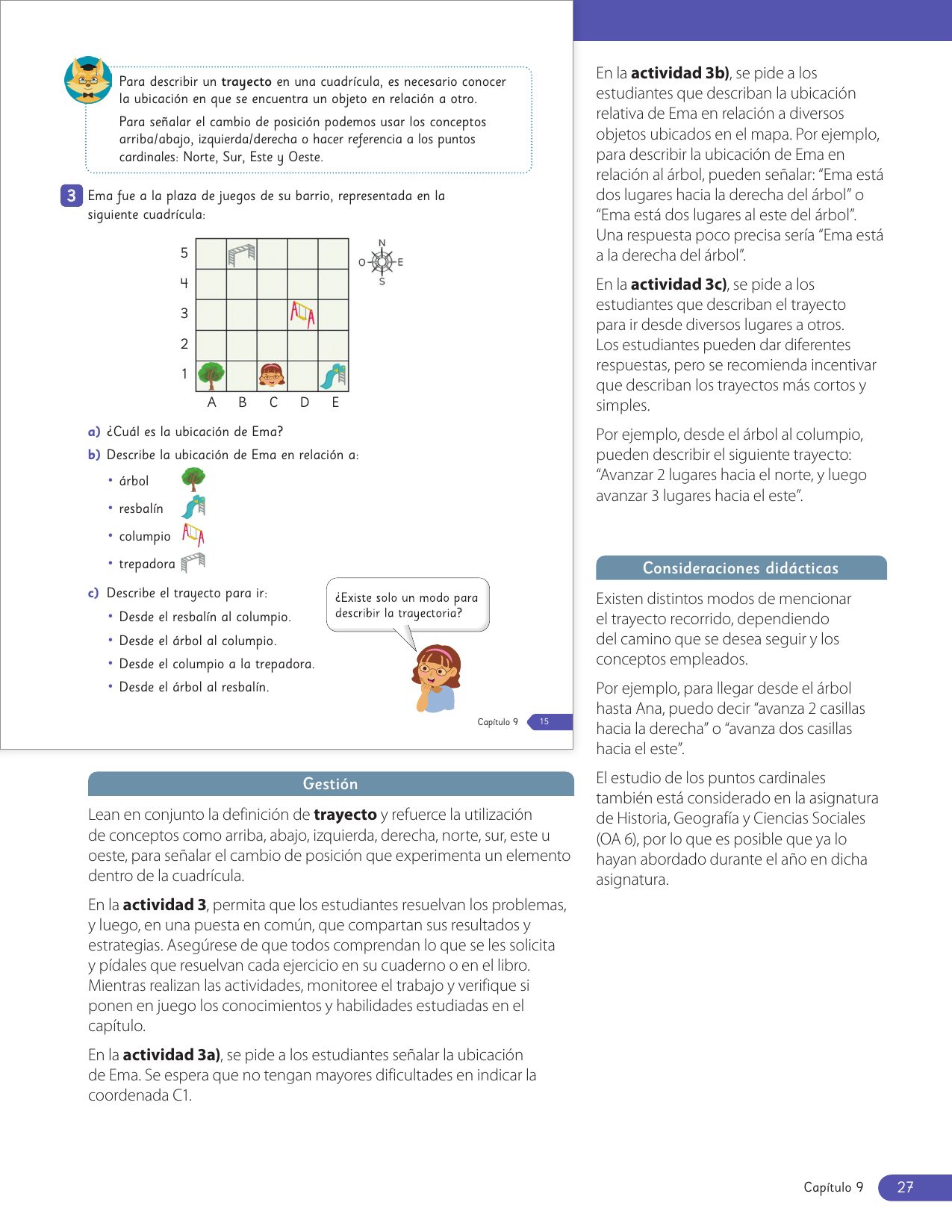 Para describir un **trayecto** en una cuadrícula, es necesario conocer la ubicación en que se encuentra un objeto en relación a otro.

Para señalar el cambio de posición podemos usar los conceptos arriba/abajo, izquierda/derecha o hacer referencia a los puntos cardinales: Norte, Sur, Este y Oeste.

3 Ema fue a la plaza de juegos de su barrio, representada en la siguiente cuadrícula:

5
4
3
2
1
A B C D E

N
O E
S

a) ¿Cuál es la ubicación de Ema?

b) Describe la ubicación de Ema en relación a:
• árbol
• resbalín
• columpio
• trepadora

c) Describe el trayecto para ir:
• Desde el resbalín al columpio.
• Desde el árbol al columpio.
• Desde el columpio a la trepadora.
• Desde el árbol al resbalín.

¿Existe solo un modo para describir la trayectoria?

Capítulo 9 15

Gestión

Lean en conjunto la definición de **trayecto** y refuerce la utilización de conceptos como arriba, abajo, izquierda, derecha, norte, sur, este u oeste, para señalar el cambio de posición que experimenta un elemento dentro de la cuadrícula.

En la **actividad 3**, permita que los estudiantes resuelvan los problemas, y luego, en una puesta en común, que compartan sus resultados y estrategias. Asegúrese de que todos comprendan lo que se les solicita y pídales que resuelvan cada ejercicio en su cuaderno o en el libro. Mientras realizan las actividades, monitoree el trabajo y verifique si ponen en juego los conocimientos y habilidades estudiadas en el capítulo.

En la **actividad 3a)**, se pide a los estudiantes señalar la ubicación de Ema. Se espera que no tengan mayores dificultades en indicar la coordenada C1.

En la **actividad 3b)**, se pide a los estudiantes que describan la ubicación relativa de Ema en relación a diversos objetos ubicados en el mapa. Por ejemplo, para describir la ubicación de Ema en relación al árbol, pueden señalar: “Ema está dos lugares hacia la derecha del árbol” o “Ema está dos lugares al este del árbol”. Una respuesta poco precisa sería “Ema está a la derecha del árbol”.

En la **actividad 3c)**, se pide a los estudiantes que describan el trayecto para ir desde diversos lugares a otros. Los estudiantes pueden dar diferentes respuestas, pero se recomienda incentivar que describan los trayectos más cortos y simples.

Por ejemplo, desde el árbol al columpio, pueden describir el siguiente trayecto: “Avanzar 2 lugares hacia el norte, y luego avanzar 3 lugares hacia el este”.

Consideraciones didácticas

Existen distintos modos de mencionar el trayecto recorrido, dependiendo del camino que se desea seguir y los conceptos empleados.

Por ejemplo, para llegar desde el árbol hasta Ana, puedo decir “avanza 2 casillas hacia la derecha” o “avanza dos casillas hacia el este”.

El estudio de los puntos cardinales también está considerado en la asignatura de Historia, Geografía y Ciencias Sociales (OA 6), por lo que es posible que ya lo hayan abordado durante el año en dicha asignatura.

Capítulo 9 27