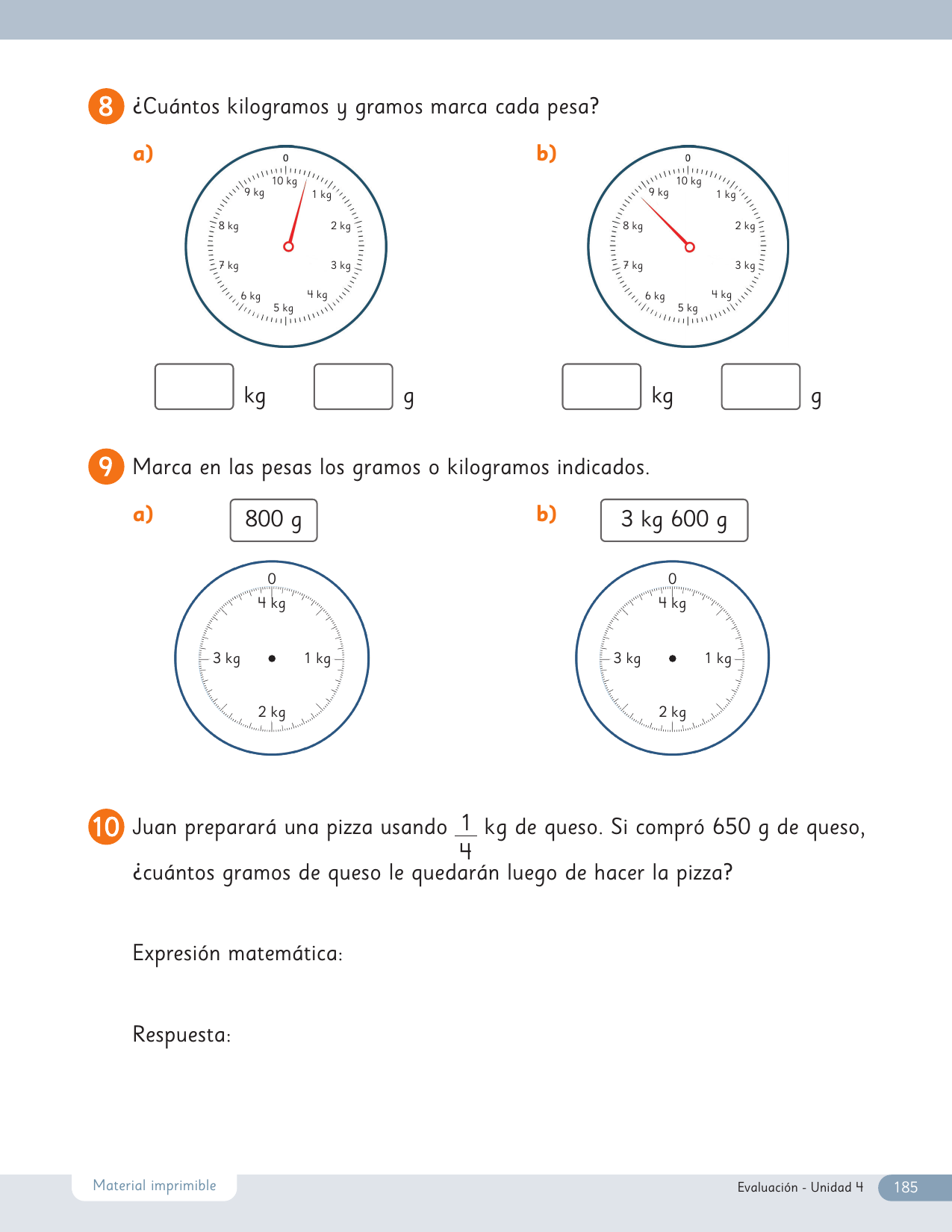 8 ¿Cuántos kilogramos y gramos marca cada pesa?

a)

0
10 kg
1 kg
2 kg
3 kg
4 kg
5 kg
6 kg
7 kg
8 kg
9 kg

kg g

b)

0
10 kg
1 kg
2 kg
3 kg
4 kg
5 kg
6 kg
7 kg
8 kg
9 kg

kg g

9 Marca en las pesas los gramos o kilogramos indicados.

a) 800 g

0
4 kg
1 kg
2 kg
3 kg

b) 3 kg 600 g

0
4 kg
1 kg
2 kg
3 kg

10 Juan preparará una pizza usando $\frac{1}{4}$ kg de queso. Si compró 650 g de queso, ¿cuántos gramos de queso le quedarán luego de hacer la pizza?

Expresión matemática:

Respuesta:

Material imprimible

Evaluación - Unidad 4 185