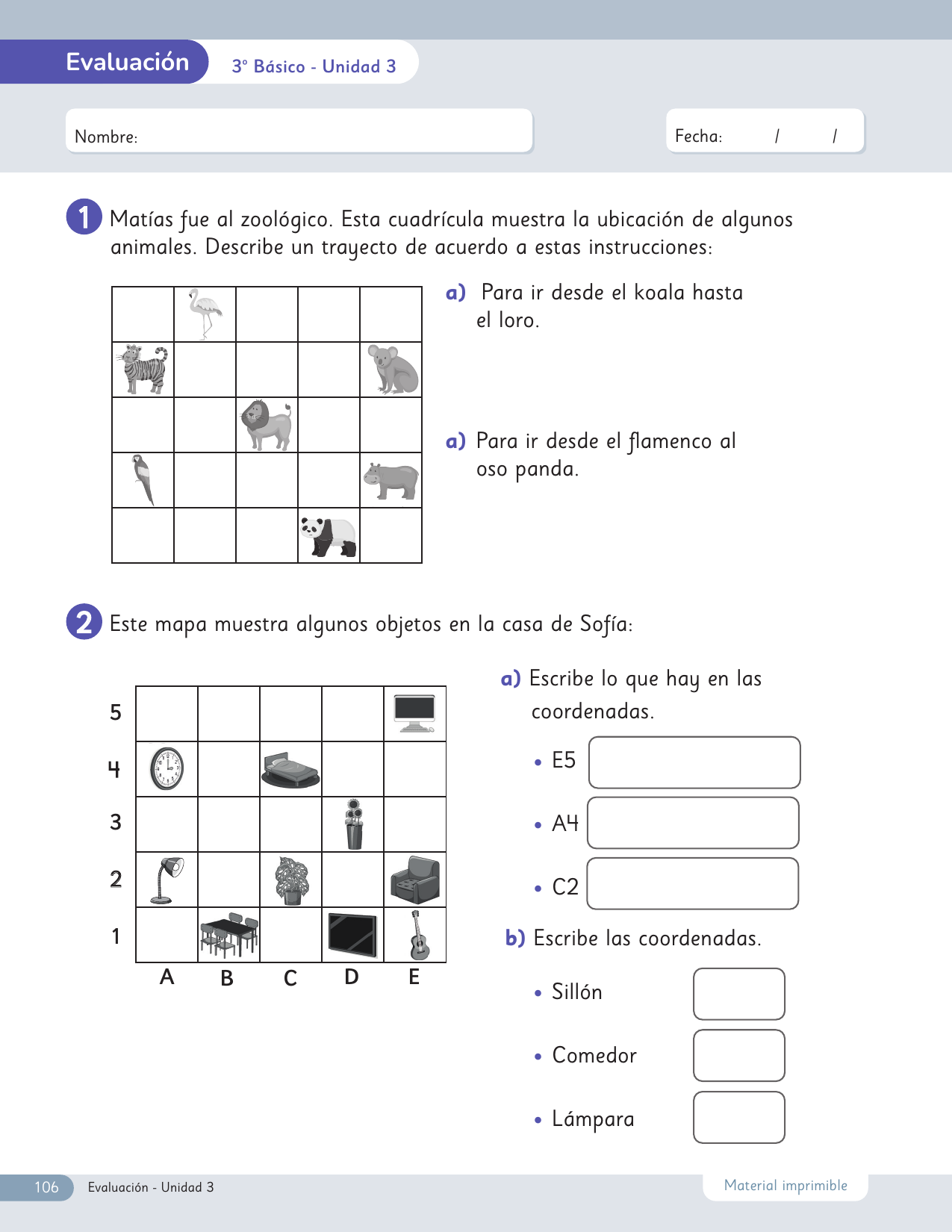 Evaluación 3° Básico - Unidad 3

Nombre:

Fecha: / /

1 Matías fue al zoológico. Esta cuadrícula muestra la ubicación de algunos animales. Describe un trayecto de acuerdo a estas instrucciones:

a) Para ir desde el koala hasta el loro.

a) Para ir desde el flamenco al oso panda.

2 Este mapa muestra algunos objetos en la casa de Sofía:

5
4
3
2
1
A B C D E

a) Escribe lo que hay en las coordenadas.

• E5
• A4
• C2

b) Escribe las coordenadas.

• Sillón
• Comedor
• Lámpara

106 Evaluación - Unidad 3

Material imprimible