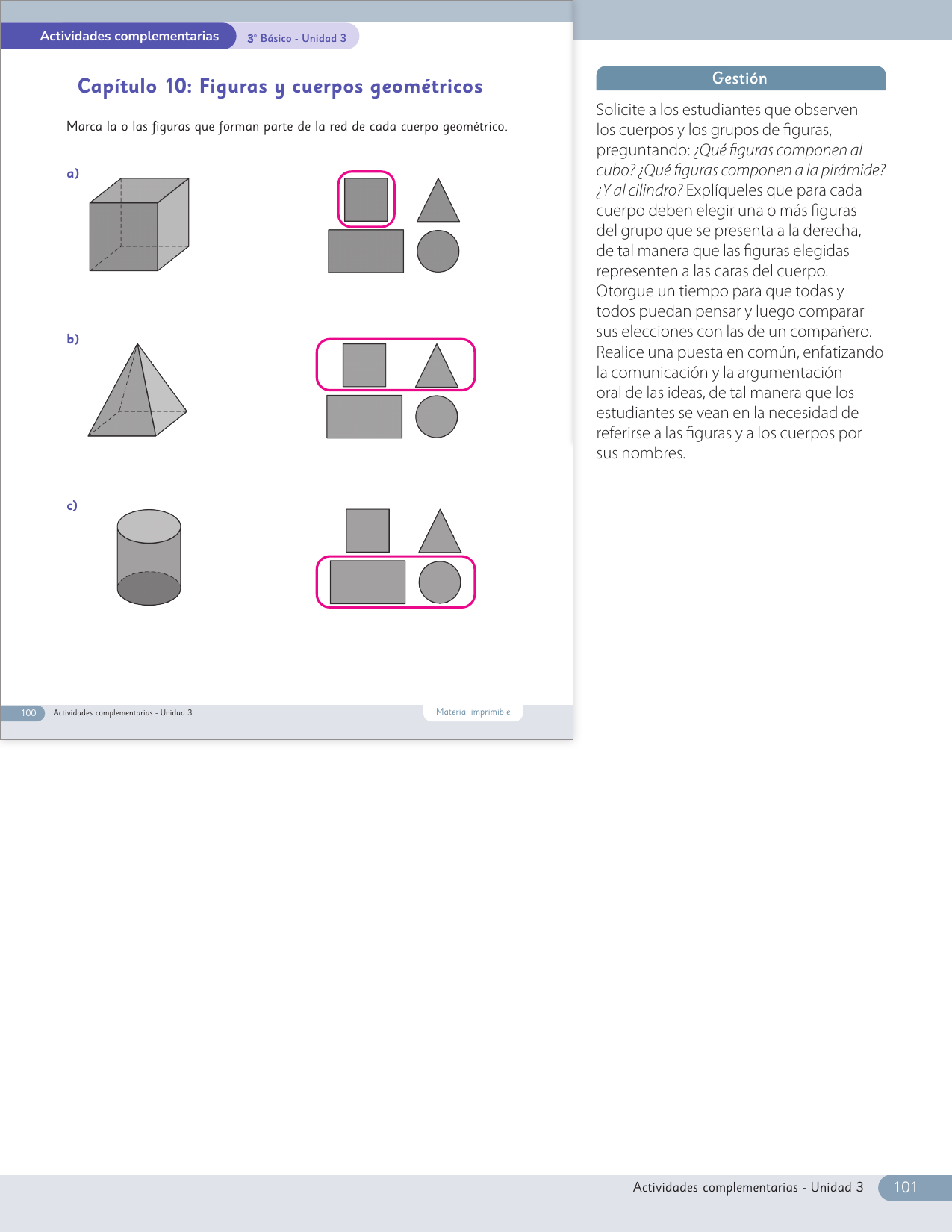 Actividades complementarias 3° Básico - Unidad 3

Capítulo 10: Figuras y cuerpos geométricos

Marca la o las figuras que forman parte de la red de cada cuerpo geométrico.

a)

b)

c)

100 Actividades complementarias - Unidad 3

Material imprimible

Gestión

Solicite a los estudiantes que observen los cuerpos y los grupos de figuras, preguntando: ¿Qué figuras componen al cubo? ¿Qué figuras componen a la pirámide? ¿Y al cilindro? Explíqueles que para cada cuerpo deben elegir una o más figuras del grupo que se presenta a la derecha, de tal manera que las figuras elegidas representen a las caras del cuerpo. Otorgue un tiempo para que todas y todos puedan pensar y luego comparar sus elecciones con las de un compañero. Realice una puesta en común, enfatizando la comunicación y la argumentación oral de las ideas, de tal manera que los estudiantes se vean en la necesidad de referirse a las figuras y a los cuerpos por sus nombres.

Actividades complementarias - Unidad 3 101