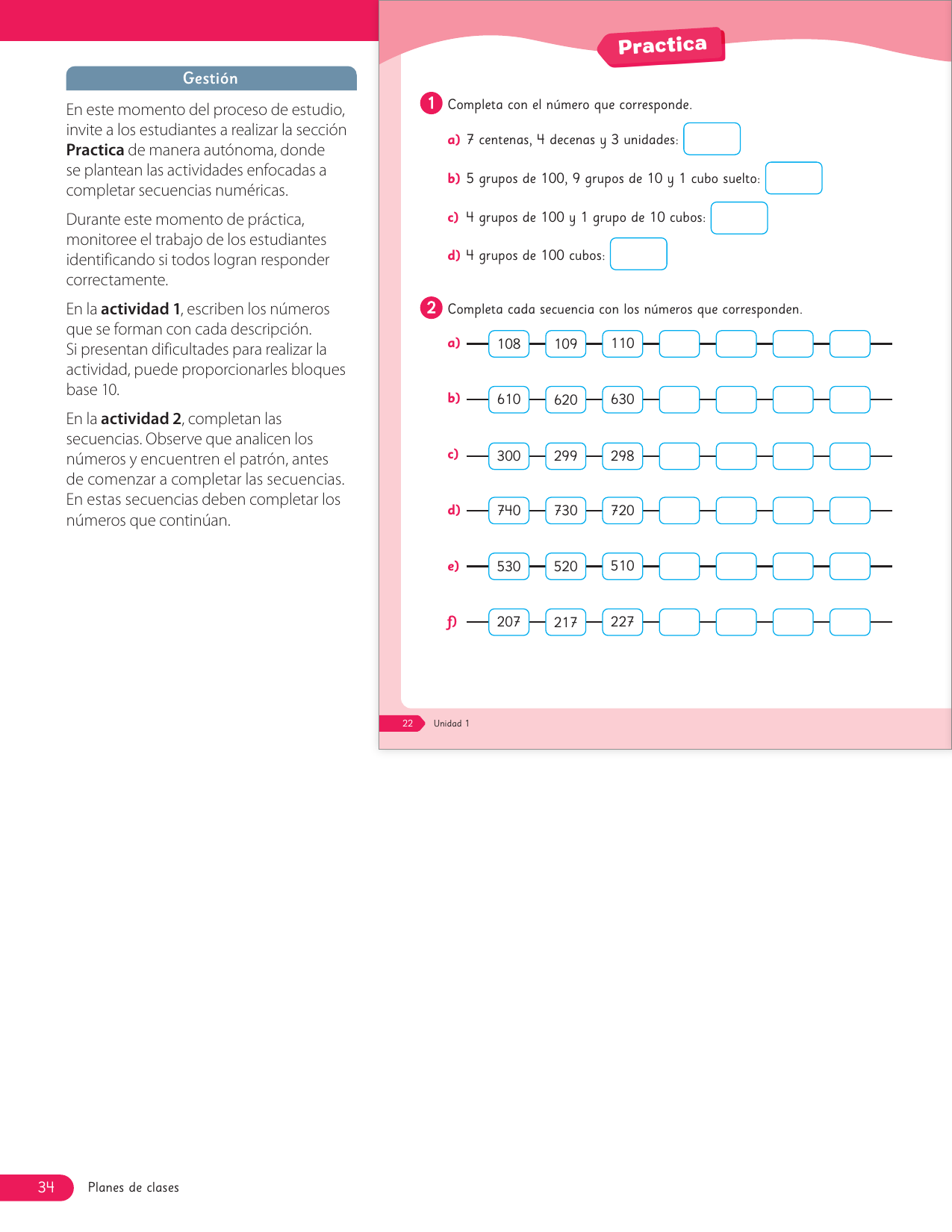 Gestión

En este momento del proceso de estudio, invite a los estudiantes a realizar la sección **Practica** de manera autónoma, donde se plantean las actividades enfocadas a completar secuencias numéricas.

Durante este momento de práctica, monitoree el trabajo de los estudiantes identificando si todos logran responder correctamente.

En la **actividad 1**, escriben los números que se forman con cada descripción. Si presentan dificultades para realizar la actividad, puede proporcionarles bloques base 10.

En la **actividad 2**, completan las secuencias. Observe que analicen los números y encuentren el patrón, antes de comenzar a completar las secuencias. En estas secuencias deben completar los números que continúan.

Practica

1 Completa con el número que corresponde.

a) 7 centenas, 4 decenas y 3 unidades:

b) 5 grupos de 100, 9 grupos de 10 y 1 cubo suelto:

c) 4 grupos de 100 y 1 grupo de 10 cubos:

d) 4 grupos de 100 cubos:

2 Completa cada secuencia con los números que corresponden.

a) 108 109 110

b) 610 620 630

c) 300 299 298

d) 740 730 720

e) 530 520 510

f) 207 217 227

22 Unidad 1

34 Planes de clases