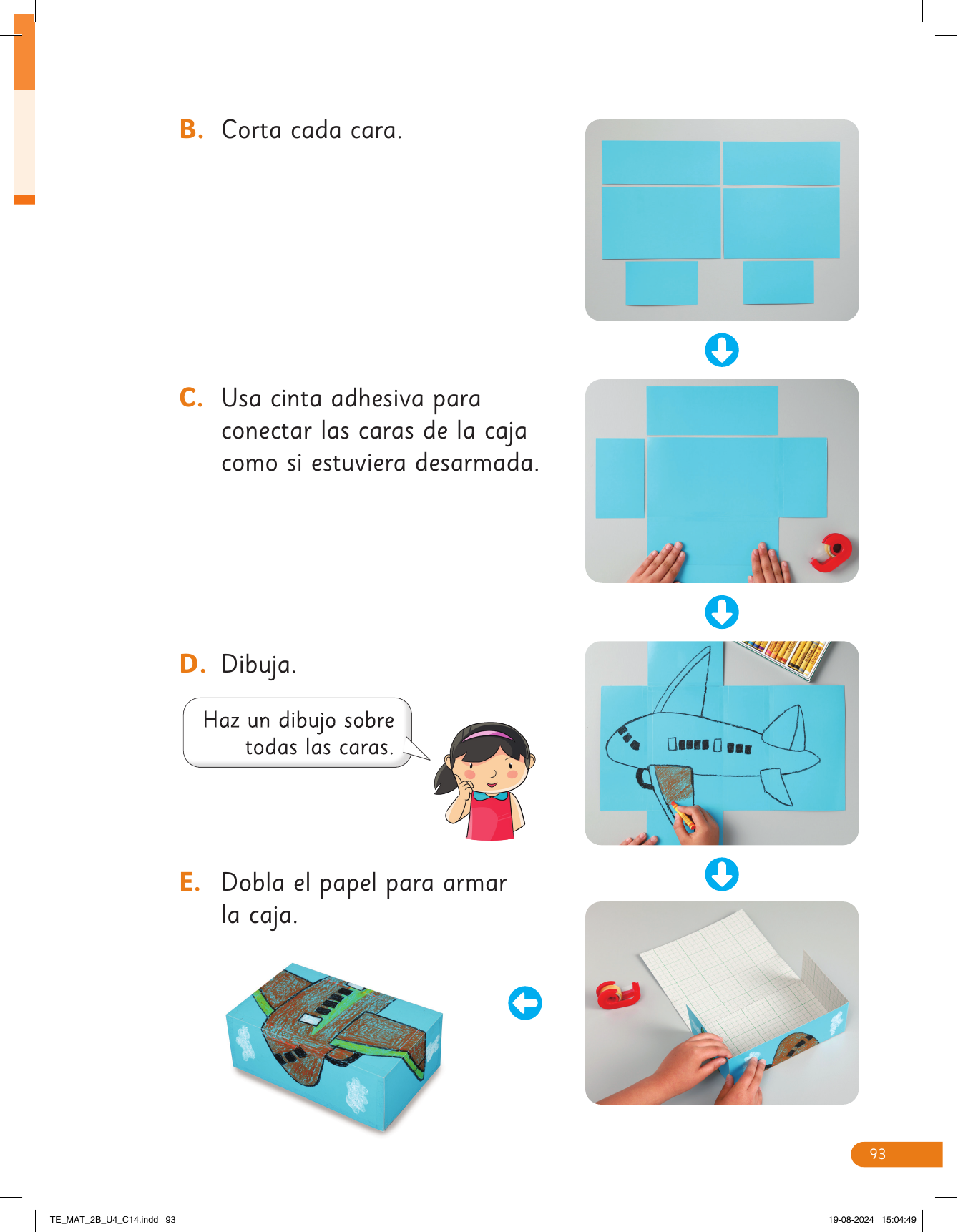 B. Corta cada cara.

C. Usa cinta adhesiva para conectar las caras de la caja como si estuviera desarmada.

D. Dibuja.

Haz un dibujo sobre todas las caras.

E. Dobla el papel para armar la caja.

93

TE_MAT_2B_U4_C14.indd 93

19-08-2024 15:04:49