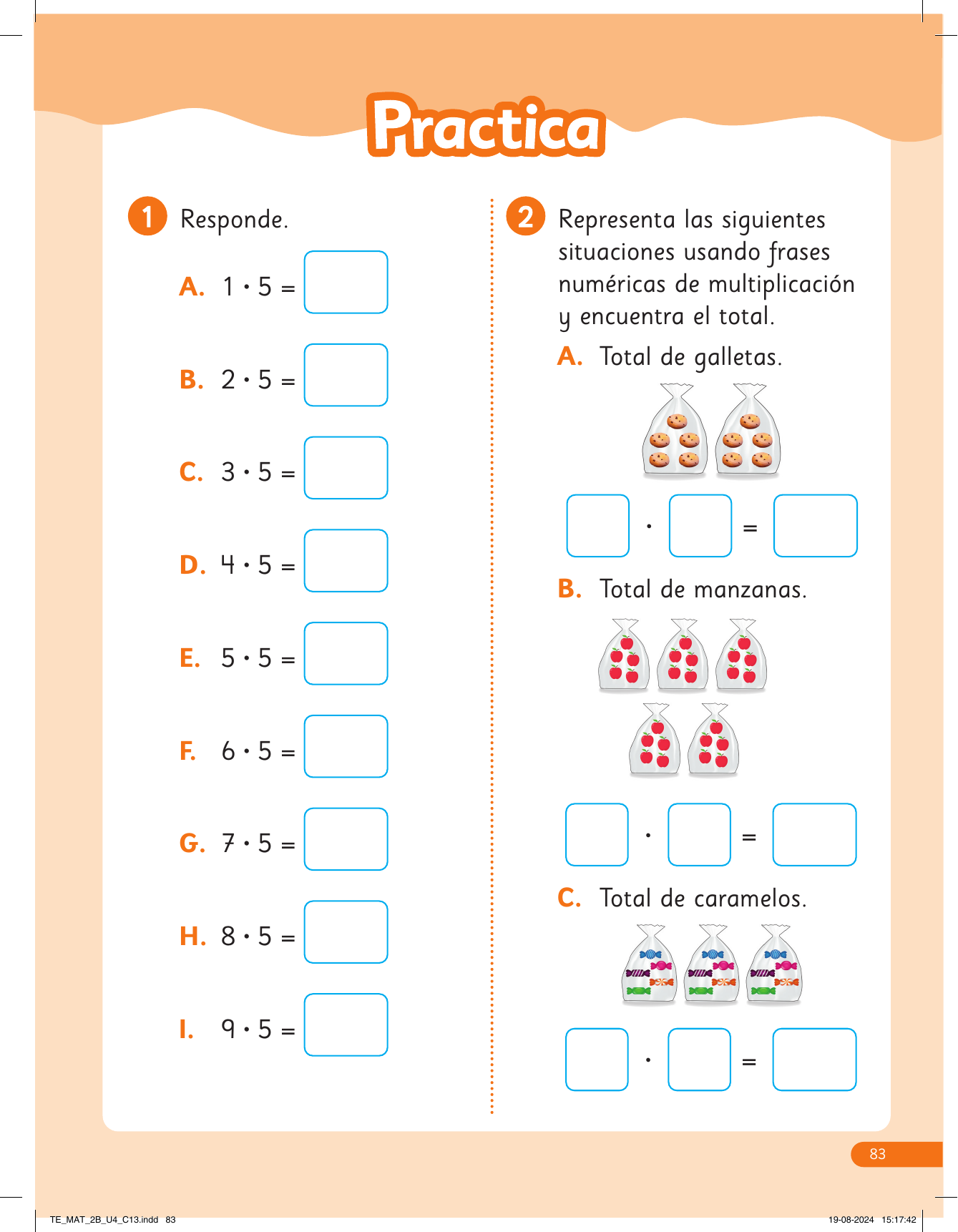 Practica

1 Responde.

A. $1 \cdot 5 =$

B. $2 \cdot 5 =$

C. $3 \cdot 5 =$

D. $4 \cdot 5 =$

E. $5 \cdot 5 =$

F. $6 \cdot 5 =$

G. $7 \cdot 5 =$

H. $8 \cdot 5 =$

I. $9 \cdot 5 =$

2 Representa las siguientes situaciones usando frases numéricas de multiplicación y encuentra el total.

A. Total de galletas.

$\cdot$ $=$

B. Total de manzanas.

$\cdot$ $=$

C. Total de caramelos.

$\cdot$ $=$

83

TE_MAT_2B_U4_C13.indd 83

19-08-2024 15:17:42