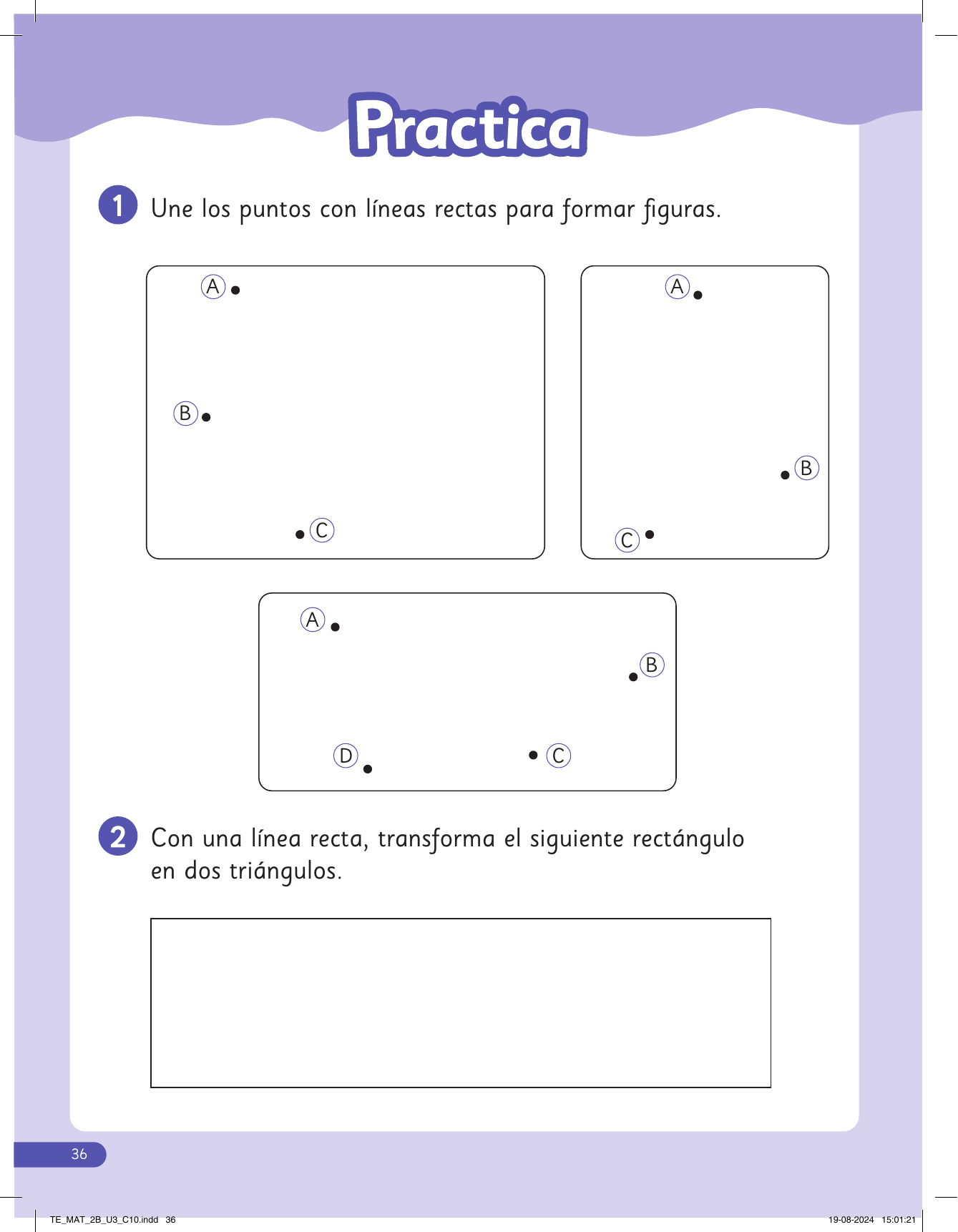 Practica

1 Une los puntos con líneas rectas para formar figuras.

A
B
C

A
B
C

A
B
D
C

2 Con una línea recta, transforma el siguiente rectángulo en dos triángulos.

36

TE_MAT_2B_U3_C10.indd 36

19-08-2024 15:01:21