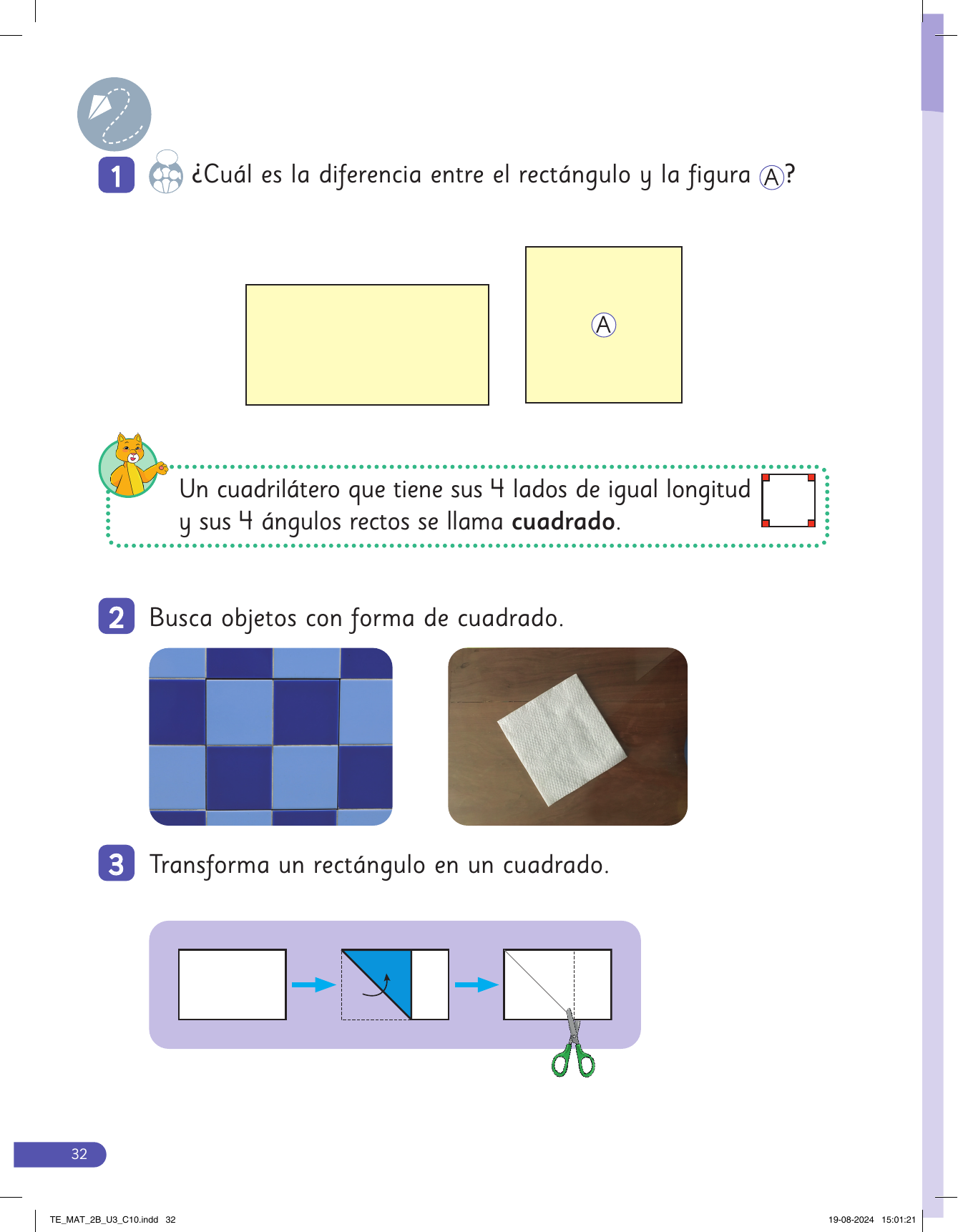 1 ¿Cuál es la diferencia entre el rectángulo y la figura Ⓐ?

Ⓐ

Un cuadrilátero que tiene sus 4 lados de igual longitud y sus 4 ángulos rectos se llama **cuadrado**.

2 Busca objetos con forma de cuadrado.

3 Transforma un rectángulo en un cuadrado.

32

TE_MAT_2B_U3_C10.indd 32

19-08-2024 15:01:21