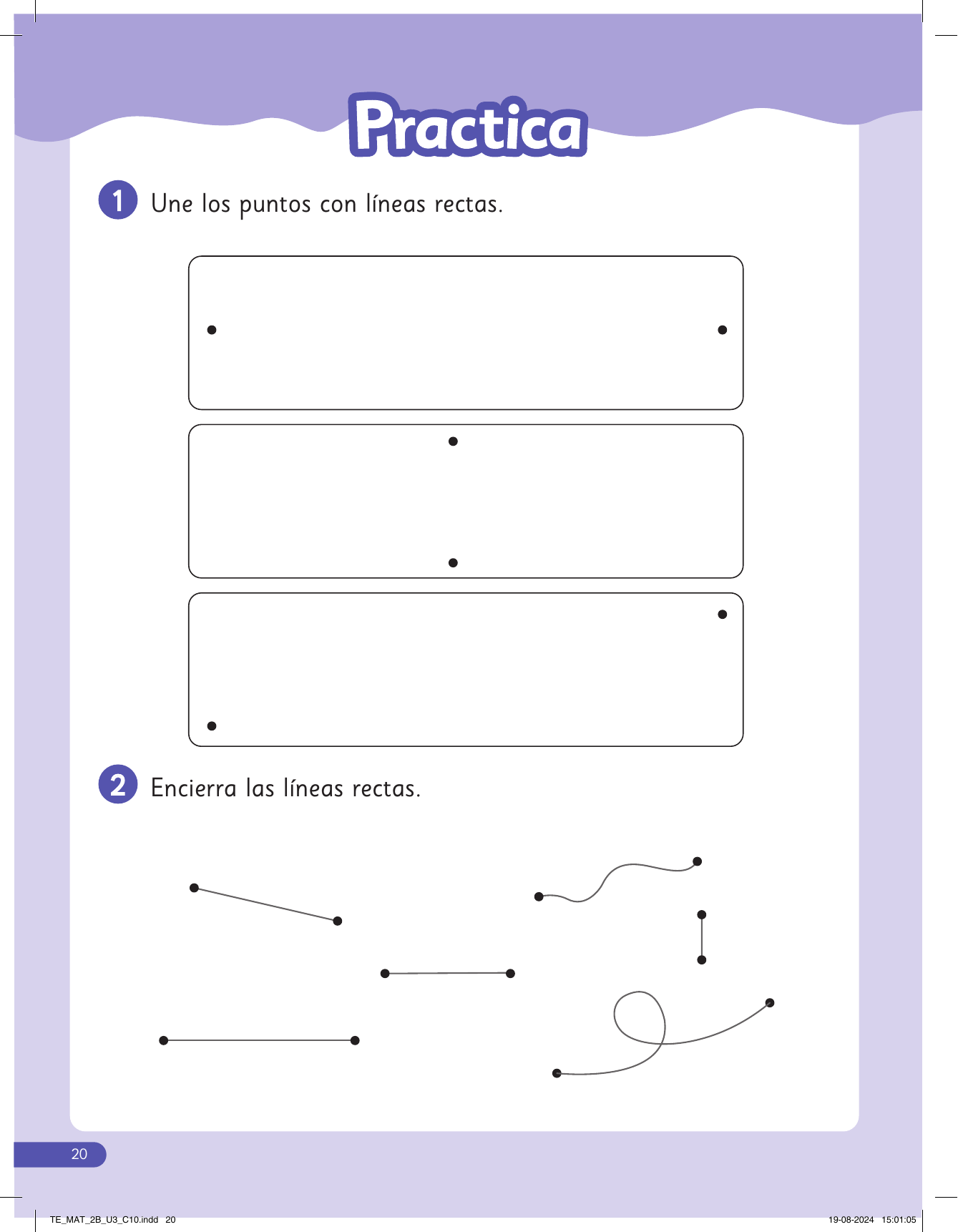 Practica

1 Une los puntos con líneas rectas.

2 Encierra las líneas rectas.

20

TE_MAT_2B_U3_C10.indd 20

19-08-2024 15:01:05