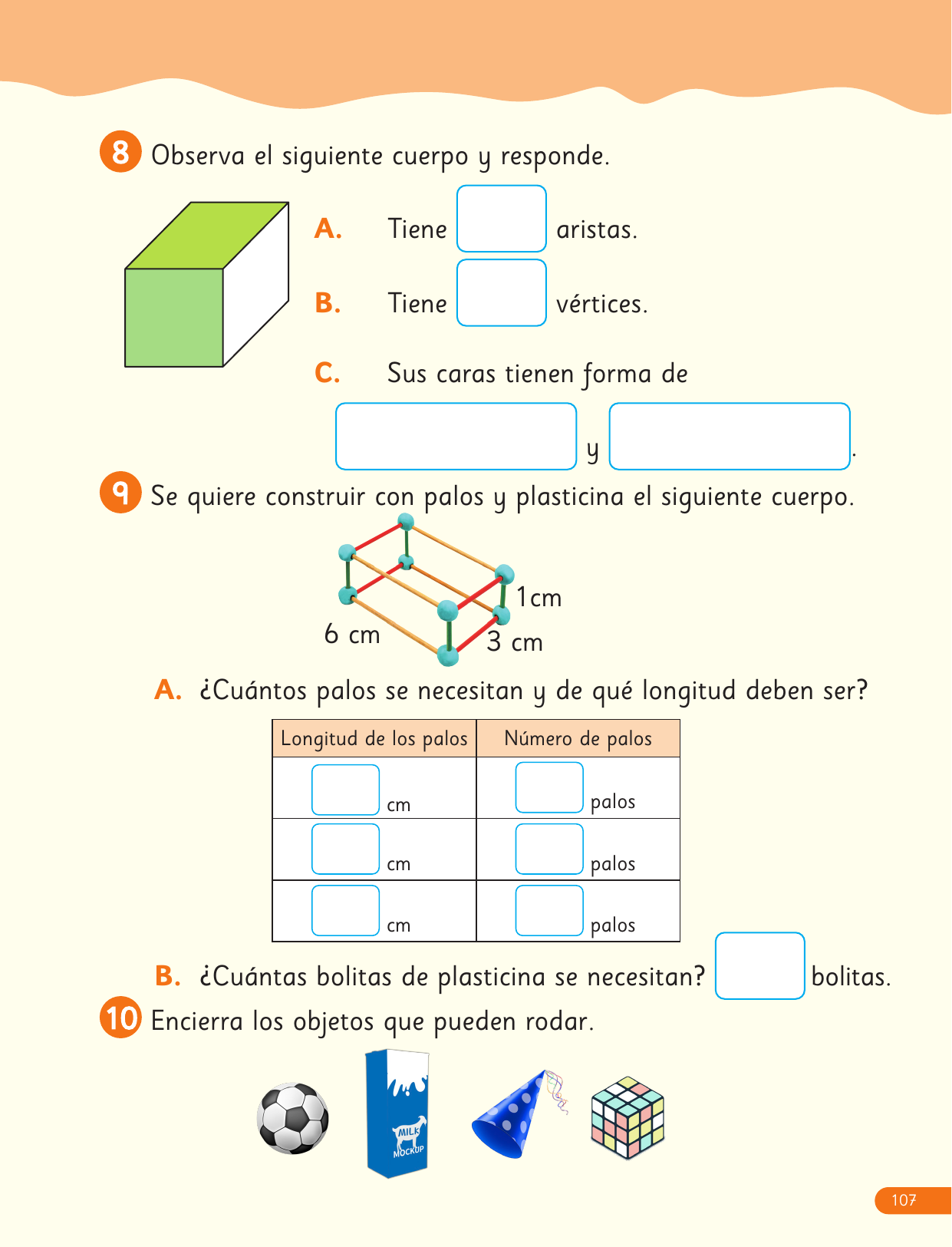 8 Observa el siguiente cuerpo y responde.

A. Tiene aristas.

B. Tiene vértices.

C. Sus caras tienen forma de y .

9 Se quiere construir con palos y plasticina el siguiente cuerpo.

1cm
6 cm
3 cm

A. ¿Cuántos palos se necesitan y de qué longitud deben ser?

| Longitud de los palos | Número de palos |
|---|---|
| cm | palos |
| cm | palos |
| cm | palos |

B. ¿Cuántas bolitas de plasticina se necesitan? bolitas.

10 Encierra los objetos que pueden rodar.

MILK MOCKUP

107