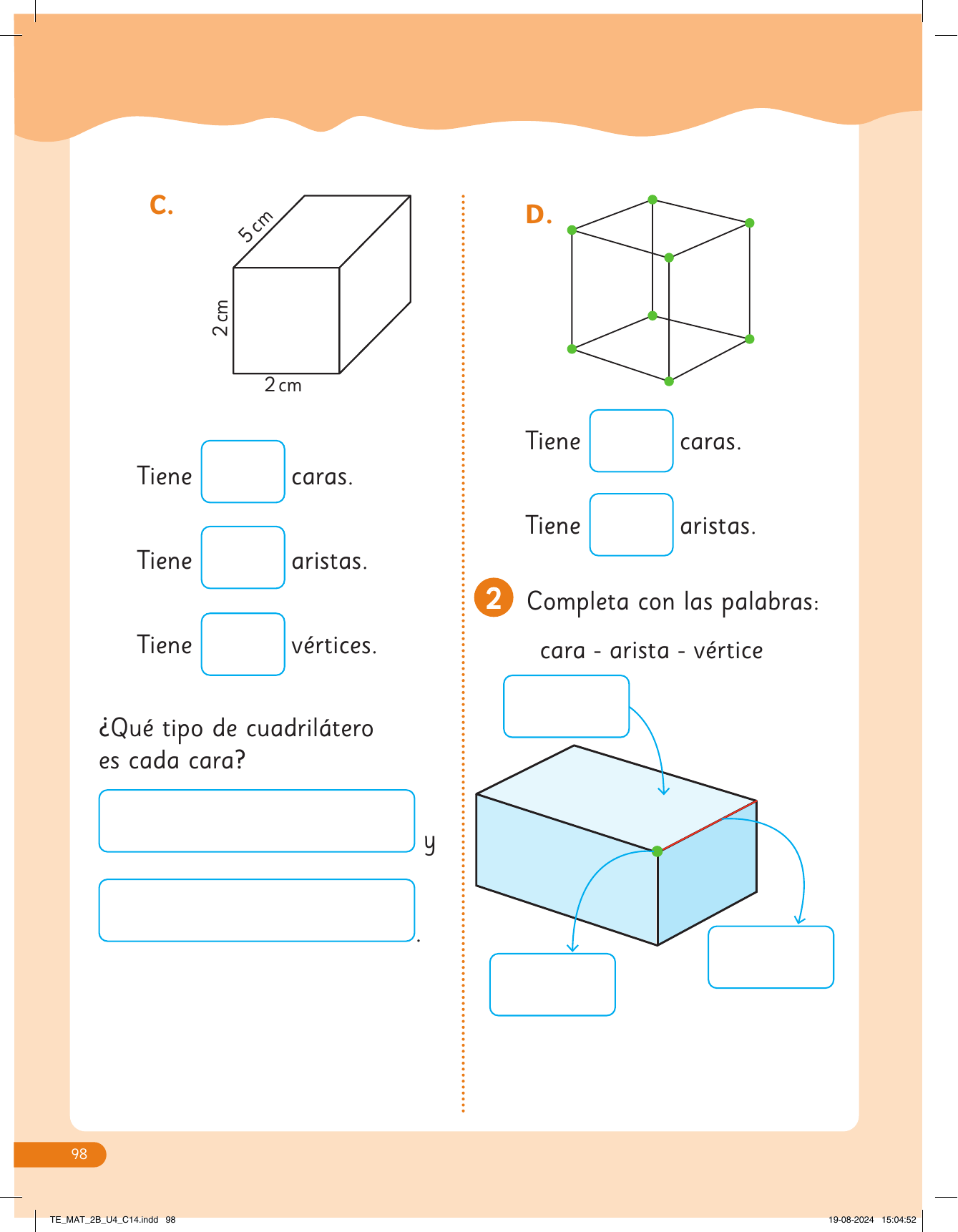 C.

5 cm

2 cm

2 cm

Tiene caras.

Tiene aristas.

Tiene vértices.

¿Qué tipo de cuadrilátero es cada cara?

y

.

D.

Tiene caras.

Tiene aristas.

2 Completa con las palabras:

cara - arista - vértice

98

TE_MAT_2B_U4_C14.indd 98

19-08-2024 15:04:52