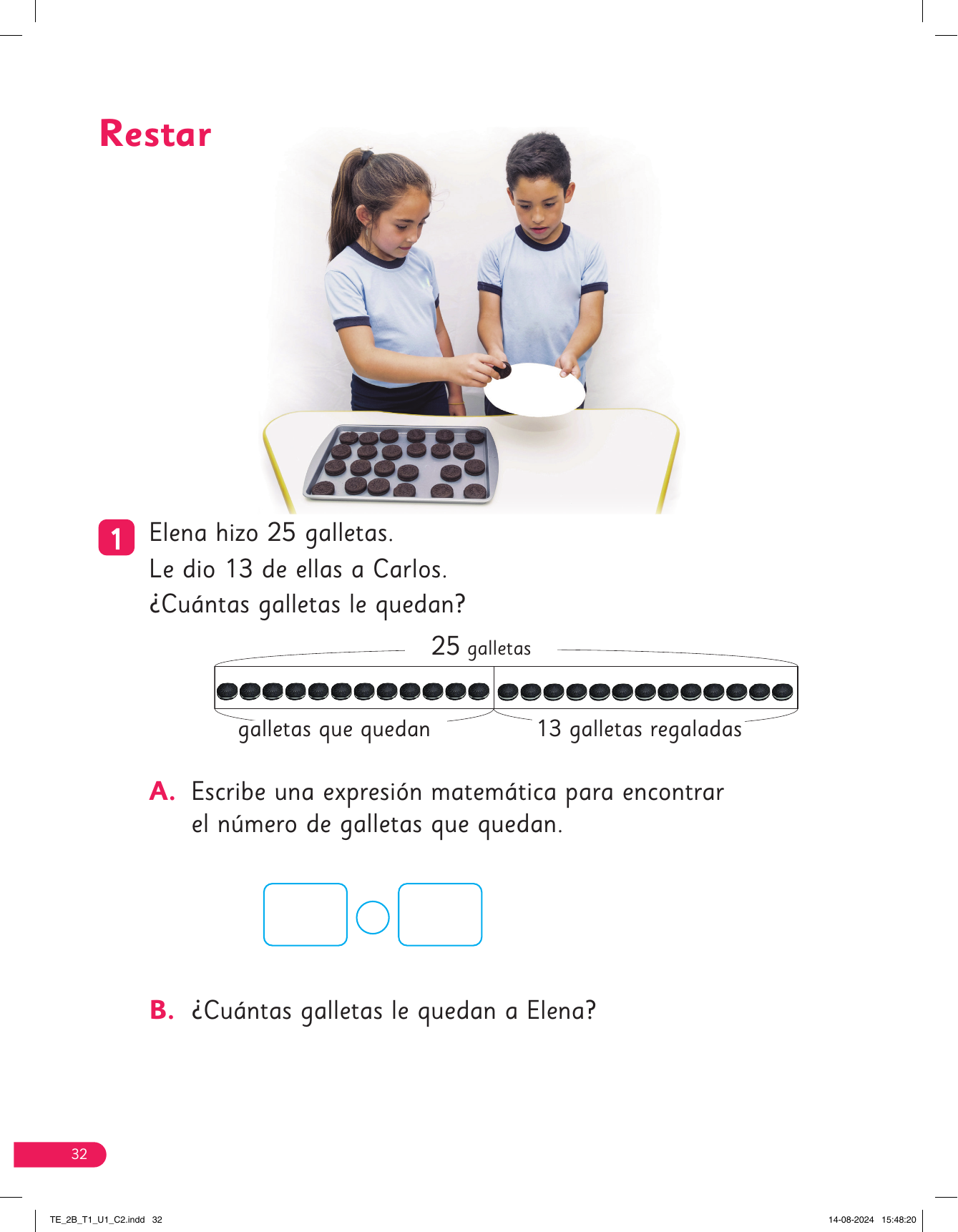 Restar

1 Elena hizo 25 galletas.
Le dio 13 de ellas a Carlos.
¿Cuántas galletas le quedan?

25 galletas

galletas que quedan

13 galletas regaladas

A. Escribe una expresión matemática para encontrar el número de galletas que quedan.

B. ¿Cuántas galletas le quedan a Elena?

32

TE_2B_T1_U1_C2.indd 32

14-08-2024 15:48:20