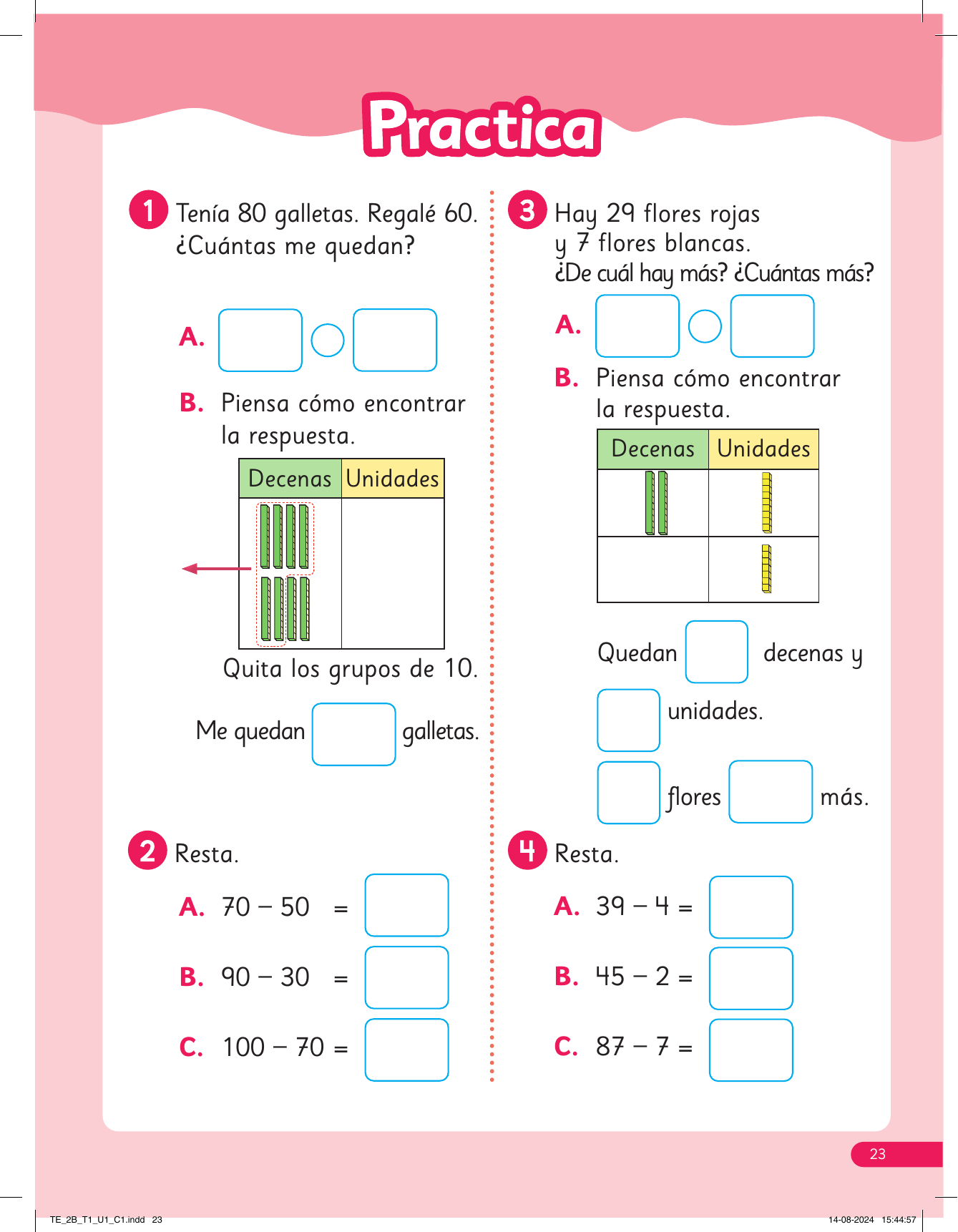 Practica

1 Tenía 80 galletas. Regalé 60. ¿Cuántas me quedan?

A.

B. Piensa cómo encontrar la respuesta.

| Decenas | Unidades |
|---|---|
| | |

Quita los grupos de 10.

Me quedan galletas.

2 Resta.

A. $70 - 50 =$

B. $90 - 30 =$

C. $100 - 70 =$

3 Hay 29 flores rojas y 7 flores blancas.
¿De cuál hay más? ¿Cuántas más?

A.

B. Piensa cómo encontrar la respuesta.

| Decenas | Unidades |
|---|---|
| | |
| | |

Quedan decenas y unidades.

flores más.

4 Resta.

A. $39 - 4 =$

B. $45 - 2 =$

C. $87 - 7 =$

23

TE_2B_T1_U1_C1.indd 23

14-08-2024 15:44:57