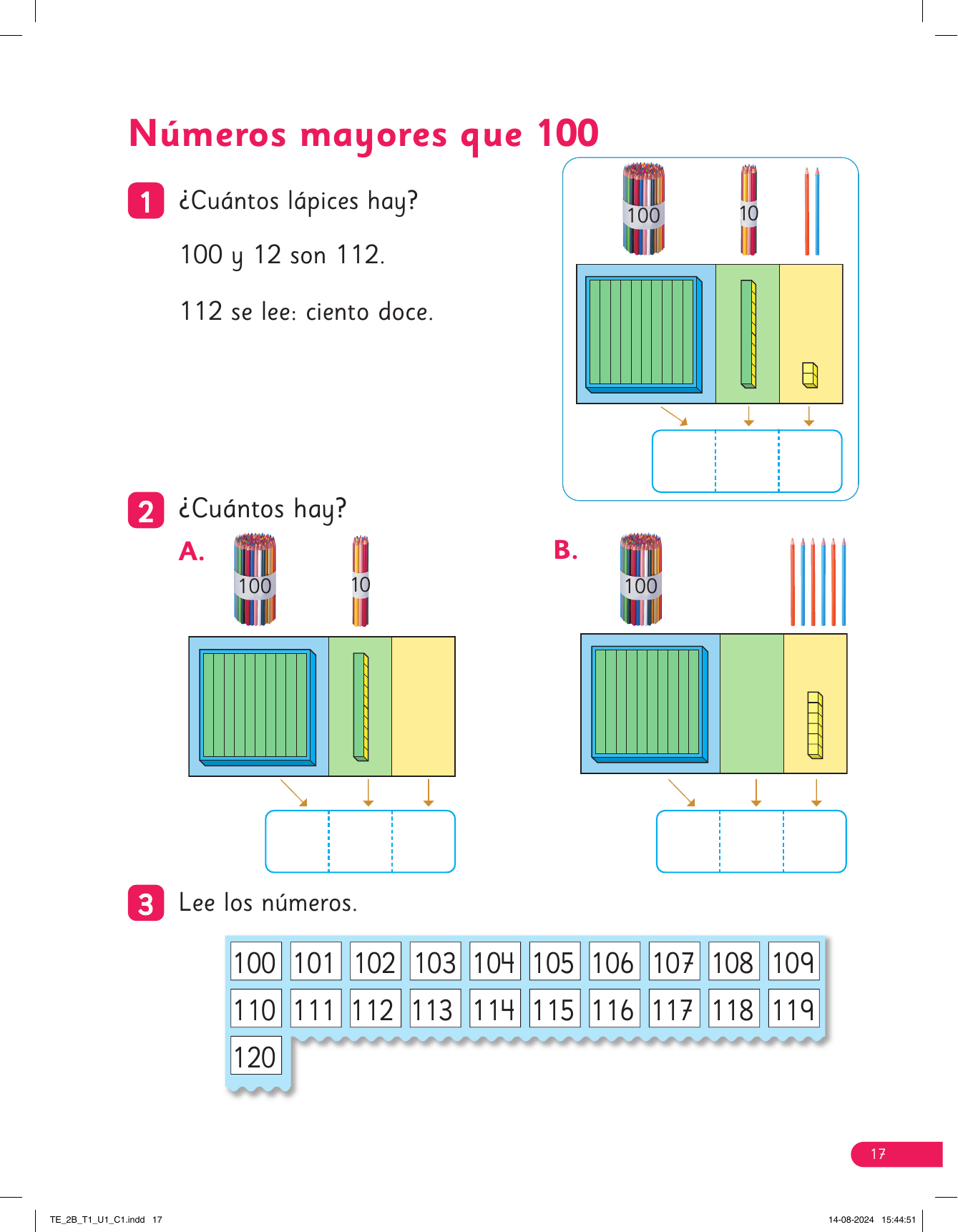 Números mayores que 100

1 ¿Cuántos lápices hay?

100 y 12 son 112.

112 se lee: ciento doce.

100 10

2 ¿Cuántos hay?

A. 100 10

B. 100

3 Lee los números.

| 100 | 101 | 102 | 103 | 104 | 105 | 106 | 107 | 108 | 109 |
|---|---|---|---|---|---|---|---|---|---|
| 110 | 111 | 112 | 113 | 114 | 115 | 116 | 117 | 118 | 119 |
| 120 | | | | | | | | | |

17

TE_2B_T1_U1_C1.indd 17 14-08-2024 15:44:51