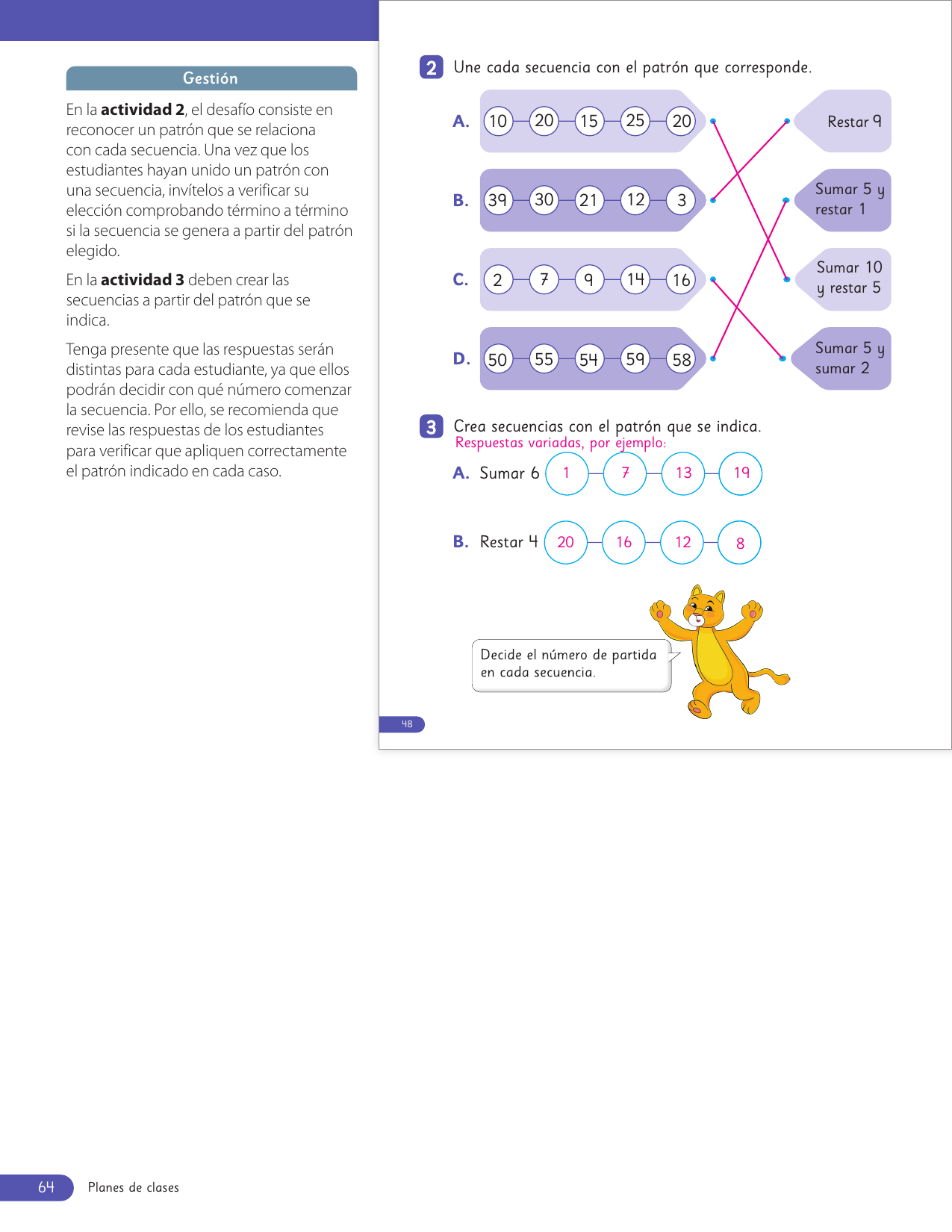 Gestión

En la **actividad 2**, el desafío consiste en reconocer un patrón que se relaciona con cada secuencia. Una vez que los estudiantes hayan unido un patrón con una secuencia, invítelos a verificar su elección comprobando término a término si la secuencia se genera a partir del patrón elegido.

En la **actividad 3** deben crear las secuencias a partir del patrón que se indica.

Tenga presente que las respuestas serán distintas para cada estudiante, ya que ellos podrán decidir con qué número comenzar la secuencia. Por ello, se recomienda que revise las respuestas de los estudiantes para verificar que apliquen correctamente el patrón indicado en cada caso.

2 Une cada secuencia con el patrón que corresponde.

A. 10 20 15 25 20

B. 39 30 21 12 3

C. 2 7 9 14 16

D. 50 55 54 59 58

Restar 9

Sumar 5 y restar 1

Sumar 10 y restar 5

Sumar 5 y sumar 2

3 Crea secuencias con el patrón que se indica.
Respuestas variadas, por ejemplo:

A. Sumar 6 1 7 13 19

B. Restar 4 20 16 12 8

Decide el número de partida en cada secuencia.

48

64 Planes de clases