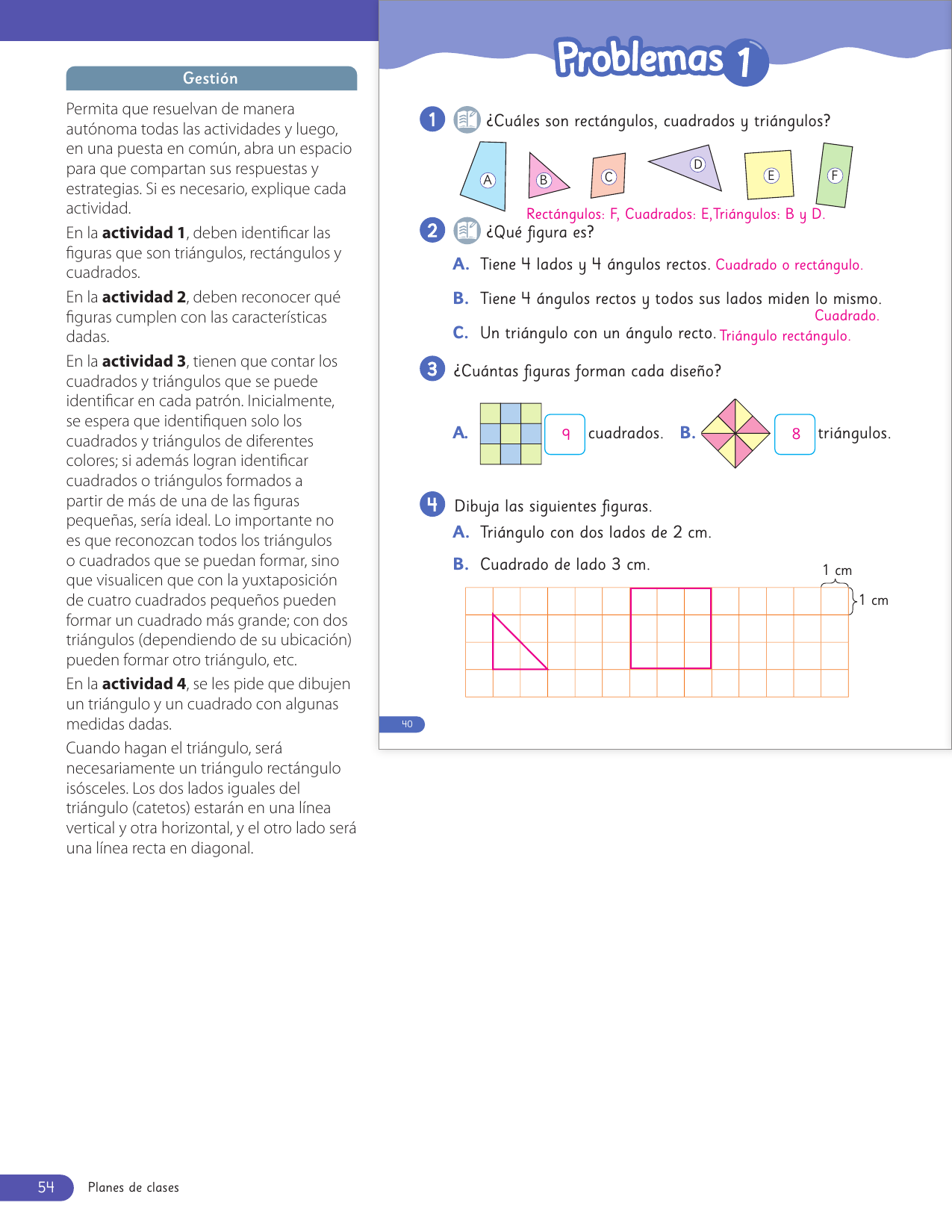 Gestión

Permita que resuelvan de manera autónoma todas las actividades y luego, en una puesta en común, abra un espacio para que compartan sus respuestas y estrategias. Si es necesario, explique cada actividad.

En la **actividad 1**, deben identificar las figuras que son triángulos, rectángulos y cuadrados.

En la **actividad 2**, deben reconocer qué figuras cumplen con las características dadas.

En la **actividad 3**, tienen que contar los cuadrados y triángulos que se puede identificar en cada patrón. Inicialmente, se espera que identifiquen solo los cuadrados y triángulos de diferentes colores; si además logran identificar cuadrados o triángulos formados a partir de más de una de las figuras pequeñas, sería ideal. Lo importante no es que reconozcan todos los triángulos o cuadrados que se puedan formar, sino que visualicen que con la yuxtaposición de cuatro cuadrados pequeños pueden formar un cuadrado más grande; con dos triángulos (dependiendo de su ubicación) pueden formar otro triángulo, etc.

En la **actividad 4**, se les pide que dibujen un triángulo y un cuadrado con algunas medidas dadas.

Cuando hagan el triángulo, será necesariamente un triángulo rectángulo isósceles. Los dos lados iguales del triángulo (catetos) estarán en una línea vertical y otra horizontal, y el otro lado será una línea recta en diagonal.

Problemas 1

1 ¿Cuáles son rectángulos, cuadrados y triángulos?

A B C D E F

Rectángulos: F, Cuadrados: E,Triángulos: B y D.

2 ¿Qué figura es?

A. Tiene 4 lados y 4 ángulos rectos. Cuadrado o rectángulo.

B. Tiene 4 ángulos rectos y todos sus lados miden lo mismo. Cuadrado.

C. Un triángulo con un ángulo recto. Triángulo rectángulo.

3 ¿Cuántas figuras forman cada diseño?

A. 9 cuadrados. B. 8 triángulos.

4 Dibuja las siguientes figuras.

A. Triángulo con dos lados de 2 cm.

B. Cuadrado de lado 3 cm.

1 cm

1 cm

40

54 Planes de clases