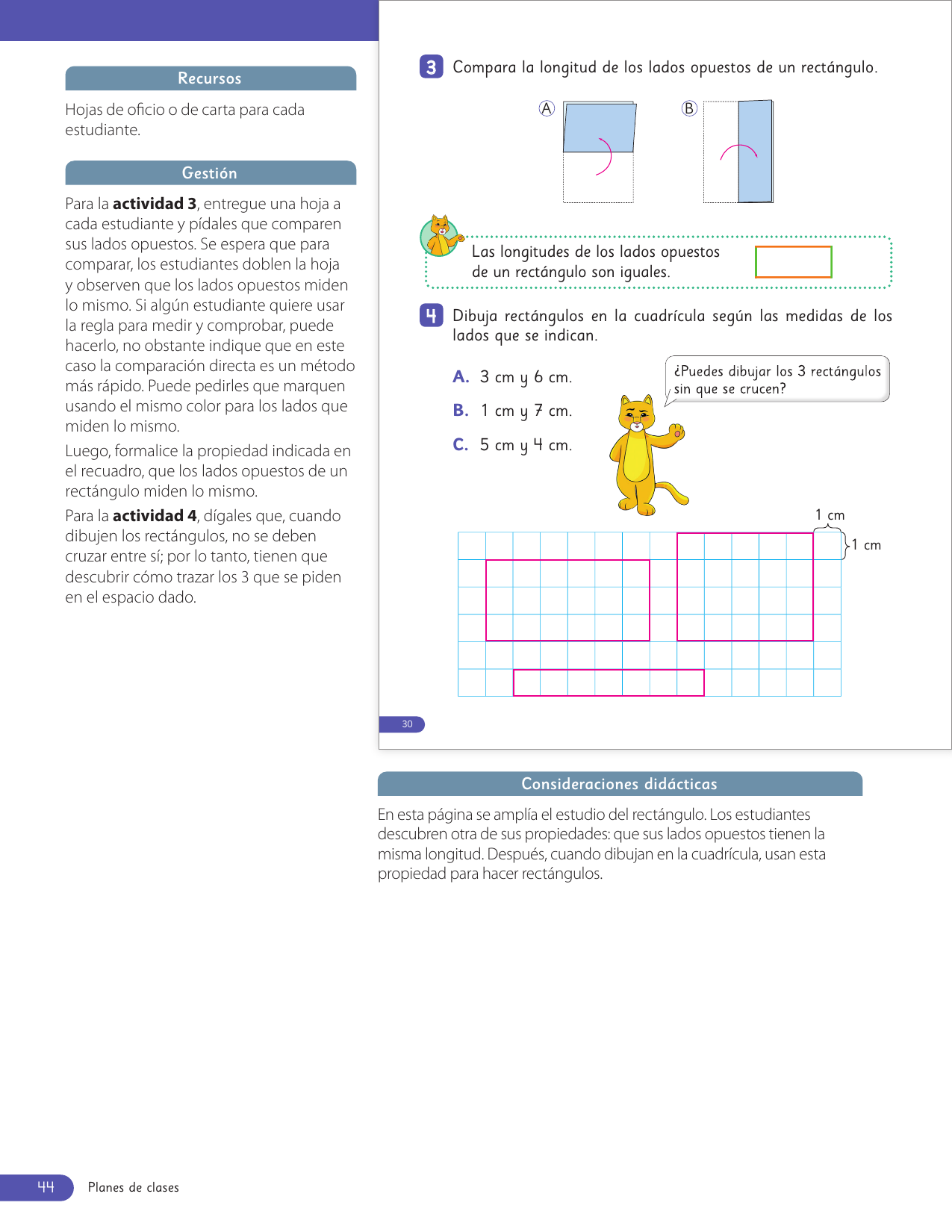 Recursos

Hojas de oficio o de carta para cada estudiante.

Gestión

Para la **actividad 3**, entregue una hoja a cada estudiante y pídales que comparen sus lados opuestos. Se espera que para comparar, los estudiantes doblen la hoja y observen que los lados opuestos miden lo mismo. Si algún estudiante quiere usar la regla para medir y comprobar, puede hacerlo, no obstante indique que en este caso la comparación directa es un método más rápido. Puede pedirles que marquen usando el mismo color para los lados que miden lo mismo.

Luego, formalice la propiedad indicada en el recuadro, que los lados opuestos de un rectángulo miden lo mismo.

Para la **actividad 4**, dígales que, cuando dibujen los rectángulos, no se deben cruzar entre sí; por lo tanto, tienen que descubrir cómo trazar los 3 que se piden en el espacio dado.

3 Compara la longitud de los lados opuestos de un rectángulo.

Ⓐ Ⓑ

Las longitudes de los lados opuestos de un rectángulo son iguales.

4 Dibuja rectángulos en la cuadrícula según las medidas de los lados que se indican.

A. 3 cm y 6 cm.
B. 1 cm y 7 cm.
C. 5 cm y 4 cm.

¿Puedes dibujar los 3 rectángulos sin que se crucen?

1 cm
1 cm

30

Consideraciones didácticas

En esta página se amplía el estudio del rectángulo. Los estudiantes descubren otra de sus propiedades: que sus lados opuestos tienen la misma longitud. Después, cuando dibujan en la cuadrícula, usan esta propiedad para hacer rectángulos.

44 Planes de clases