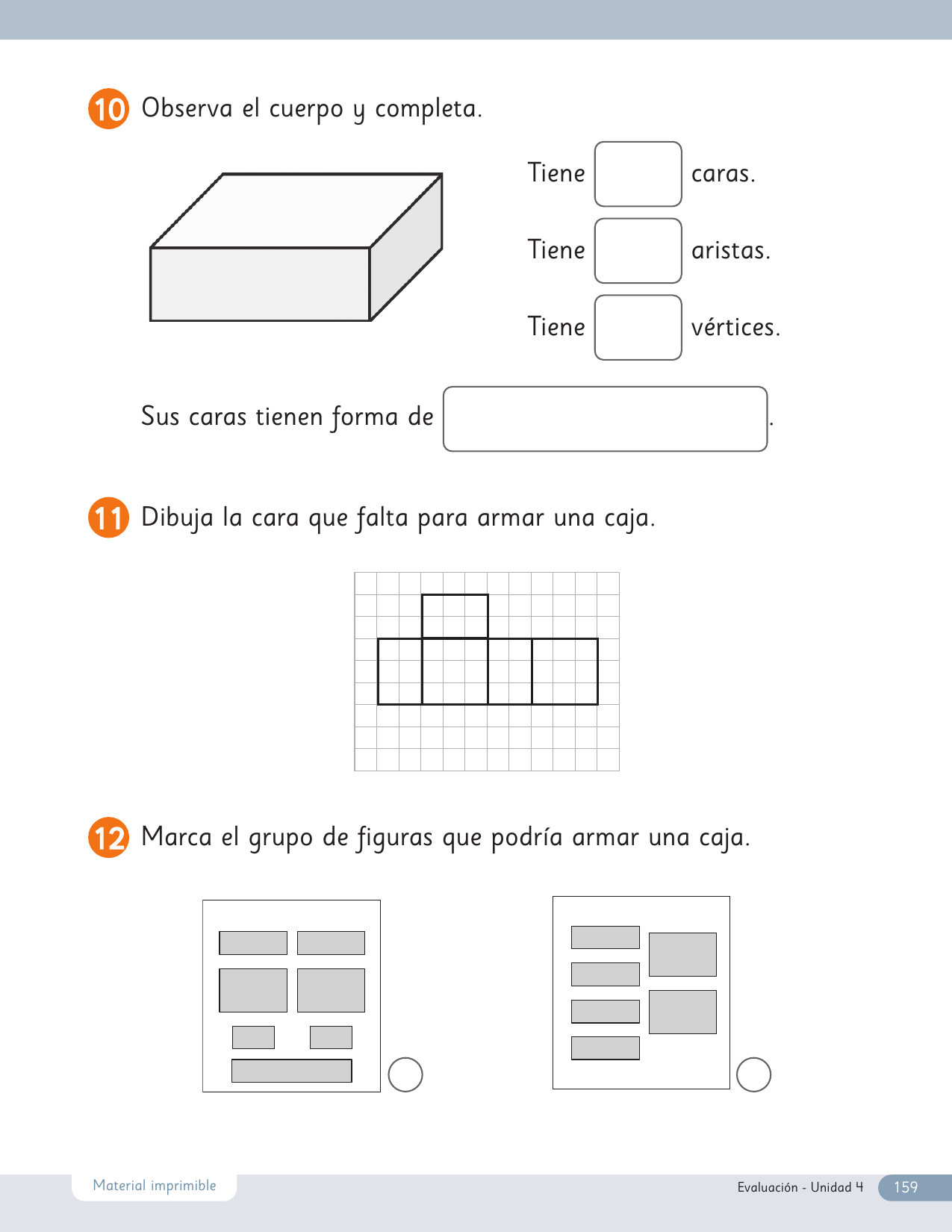 10 Observa el cuerpo y completa.

Tiene caras.

Tiene aristas.

Tiene vértices.

Sus caras tienen forma de .

11 Dibuja la cara que falta para armar una caja.

12 Marca el grupo de figuras que podría armar una caja.

Material imprimible

Evaluación - Unidad 4 159