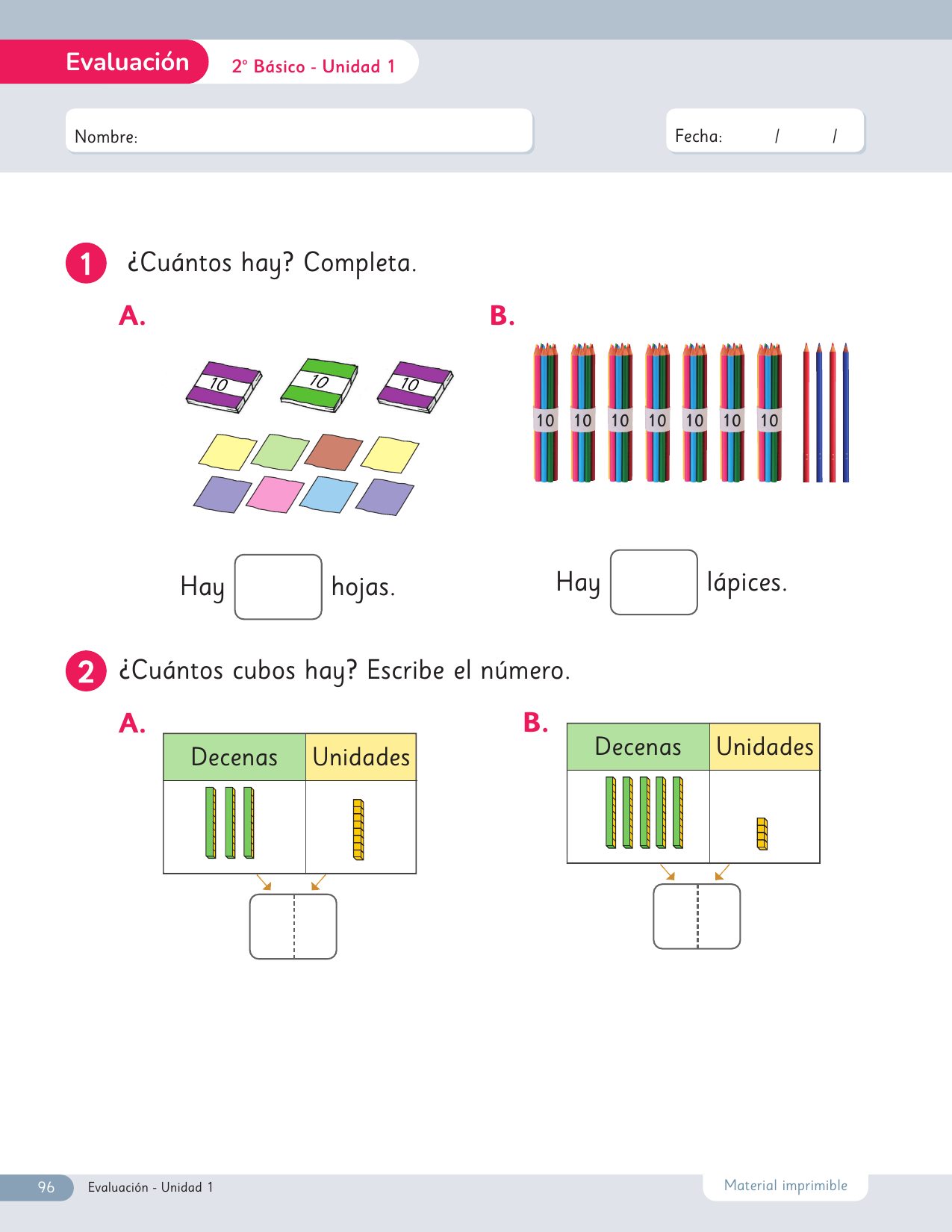 Evaluación 2° Básico - Unidad 1

Nombre:

Fecha: / /

1 ¿Cuántos hay? Completa.

A.

10 10 10

Hay hojas.

B.

10 10 10 10 10 10 10

Hay lápices.

2 ¿Cuántos cubos hay? Escribe el número.

A.

| Decenas | Unidades |
|---|---|
| | |

B.

| Decenas | Unidades |
|---|---|
| | |

96 Evaluación - Unidad 1

Material imprimible