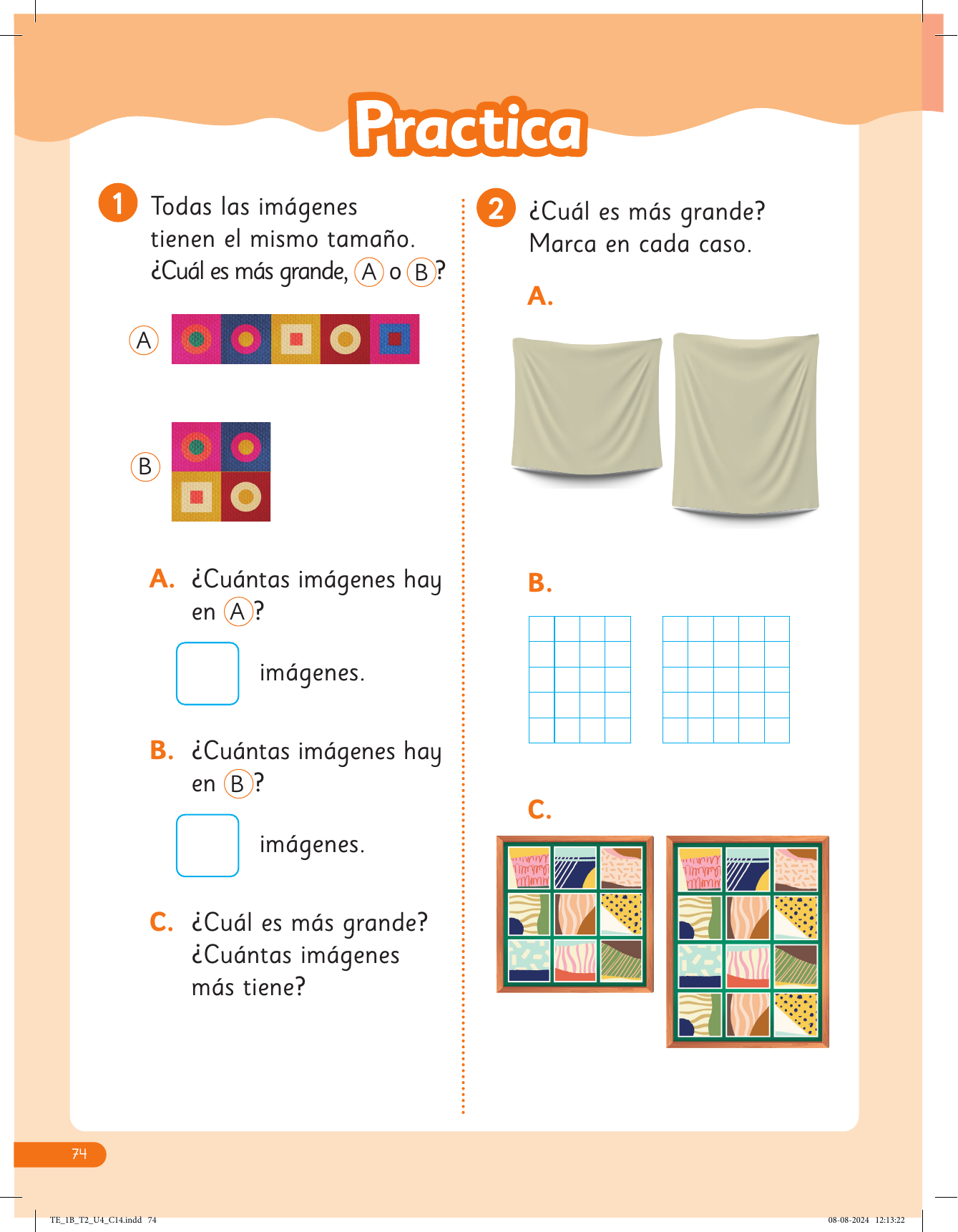 Practica

1 Todas las imágenes tienen el mismo tamaño. ¿Cuál es más grande, A o B?

A

B

A. ¿Cuántas imágenes hay en A?

imágenes.

B. ¿Cuántas imágenes hay en B?

imágenes.

C. ¿Cuál es más grande? ¿Cuántas imágenes más tiene?

2 ¿Cuál es más grande? Marca en cada caso.

A.

B.

C.

74

TE_1B_T2_U4_C14.indd 74

08-08-2024 12:13:22