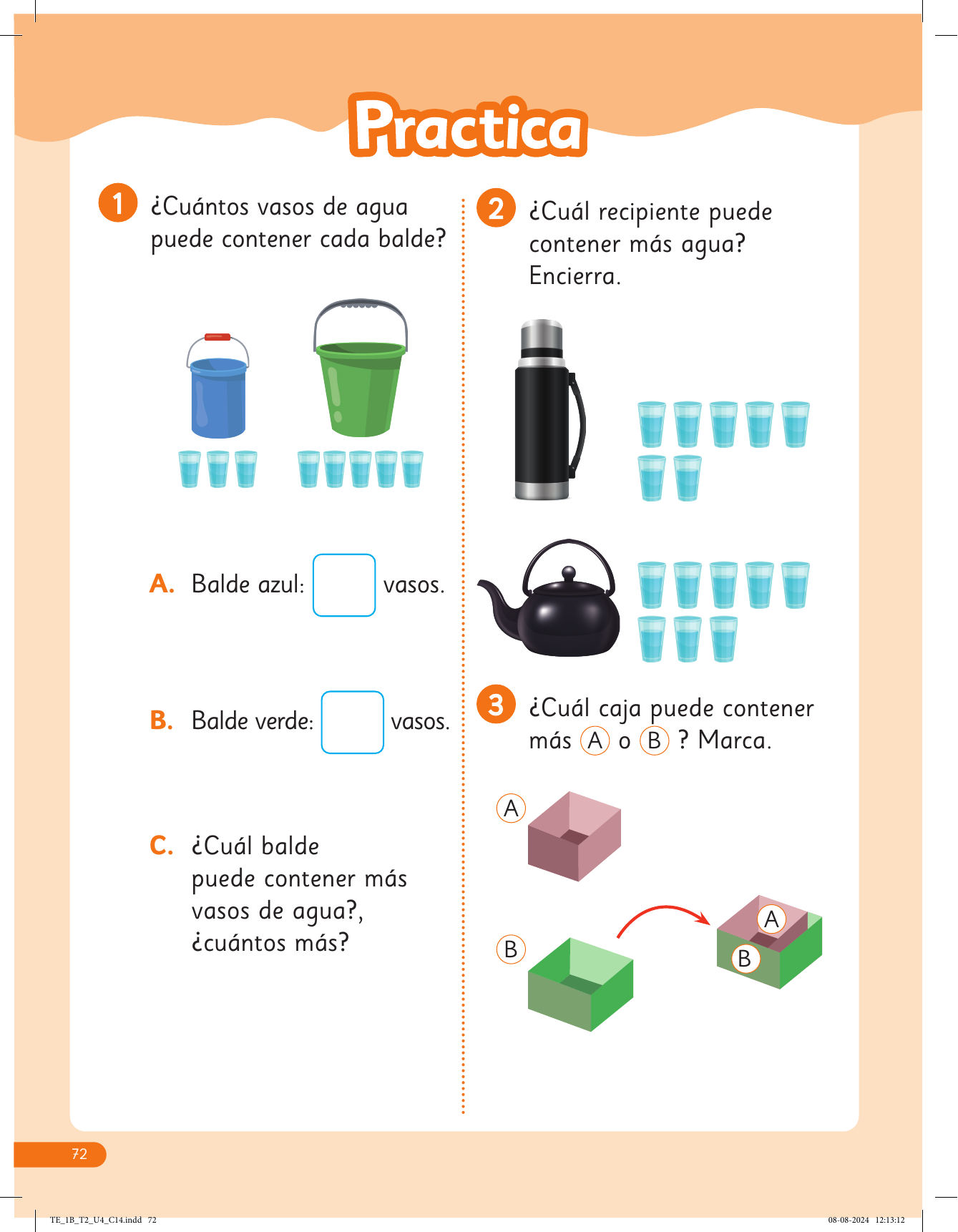 Practica

1 ¿Cuántos vasos de agua puede contener cada balde?

A. Balde azul: vasos.

B. Balde verde: vasos.

C. ¿Cuál balde puede contener más vasos de agua?, ¿cuántos más?

2 ¿Cuál recipiente puede contener más agua? Encierra.

3 ¿Cuál caja puede contener más A o B ? Marca.

A

B

A

B

72

TE_1B_T2_U4_C14.indd 72

08-08-2024 12:13:12