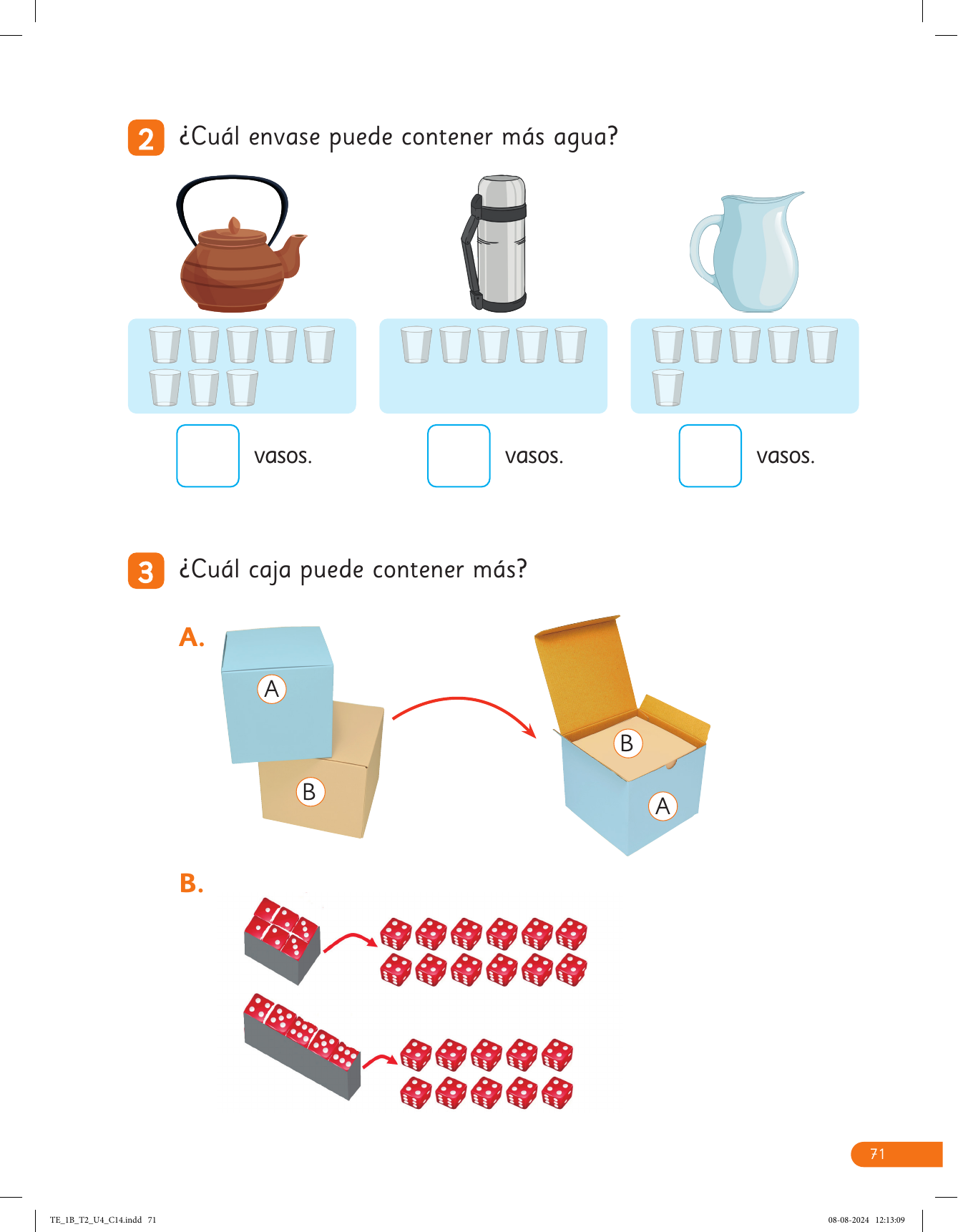 2 ¿Cuál envase puede contener más agua?

vasos.

vasos.

vasos.

3 ¿Cuál caja puede contener más?

A.

A

B

B

A

B.

71

TE_1B_T2_U4_C14.indd 71

08-08-2024 12:13:09