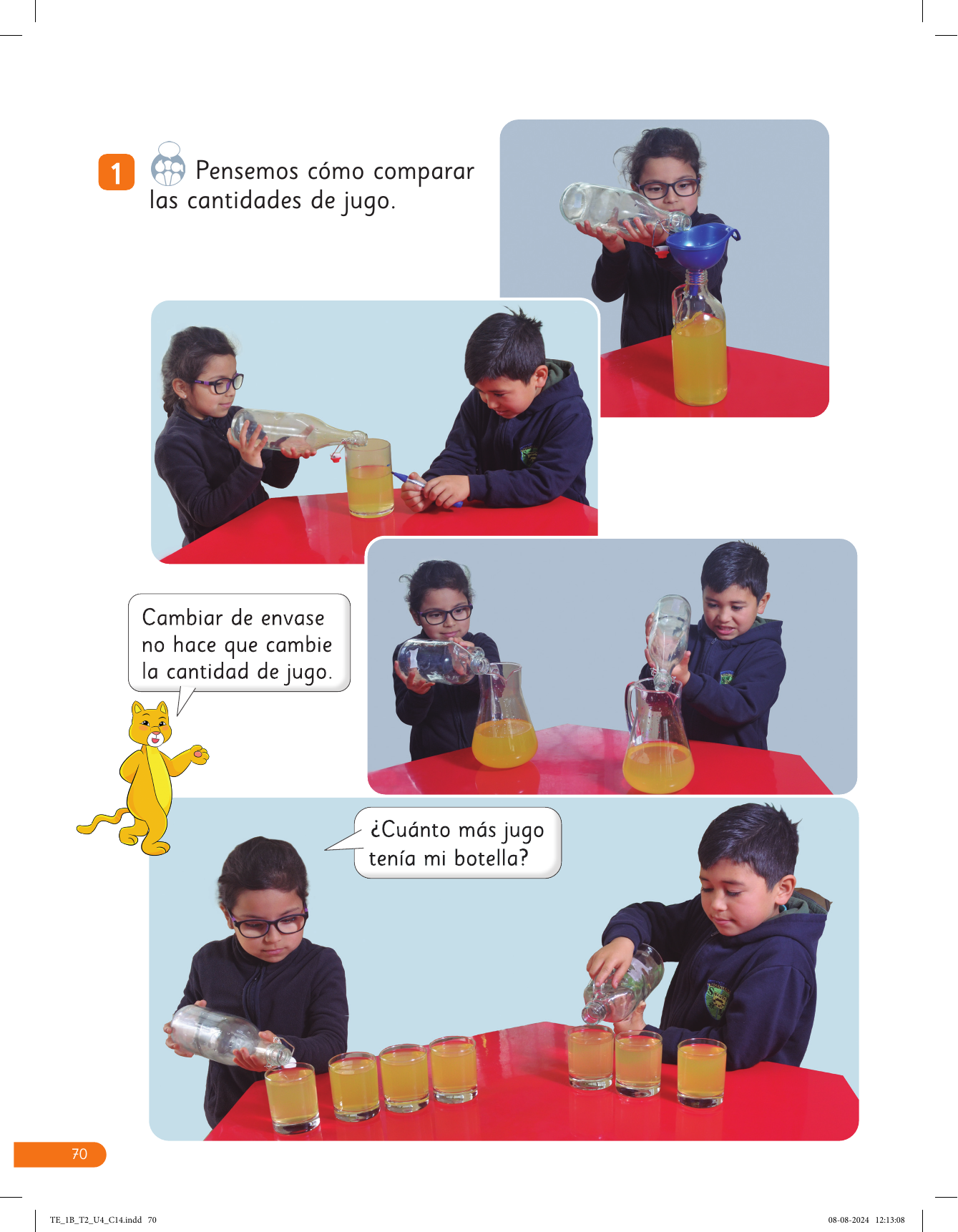 1 Pensemos cómo comparar las cantidades de jugo.

Cambiar de envase no hace que cambie la cantidad de jugo.

¿Cuánto más jugo tenía mi botella?

70

TE_1B_T2_U4_C14.indd 70

08-08-2024 12:13:08